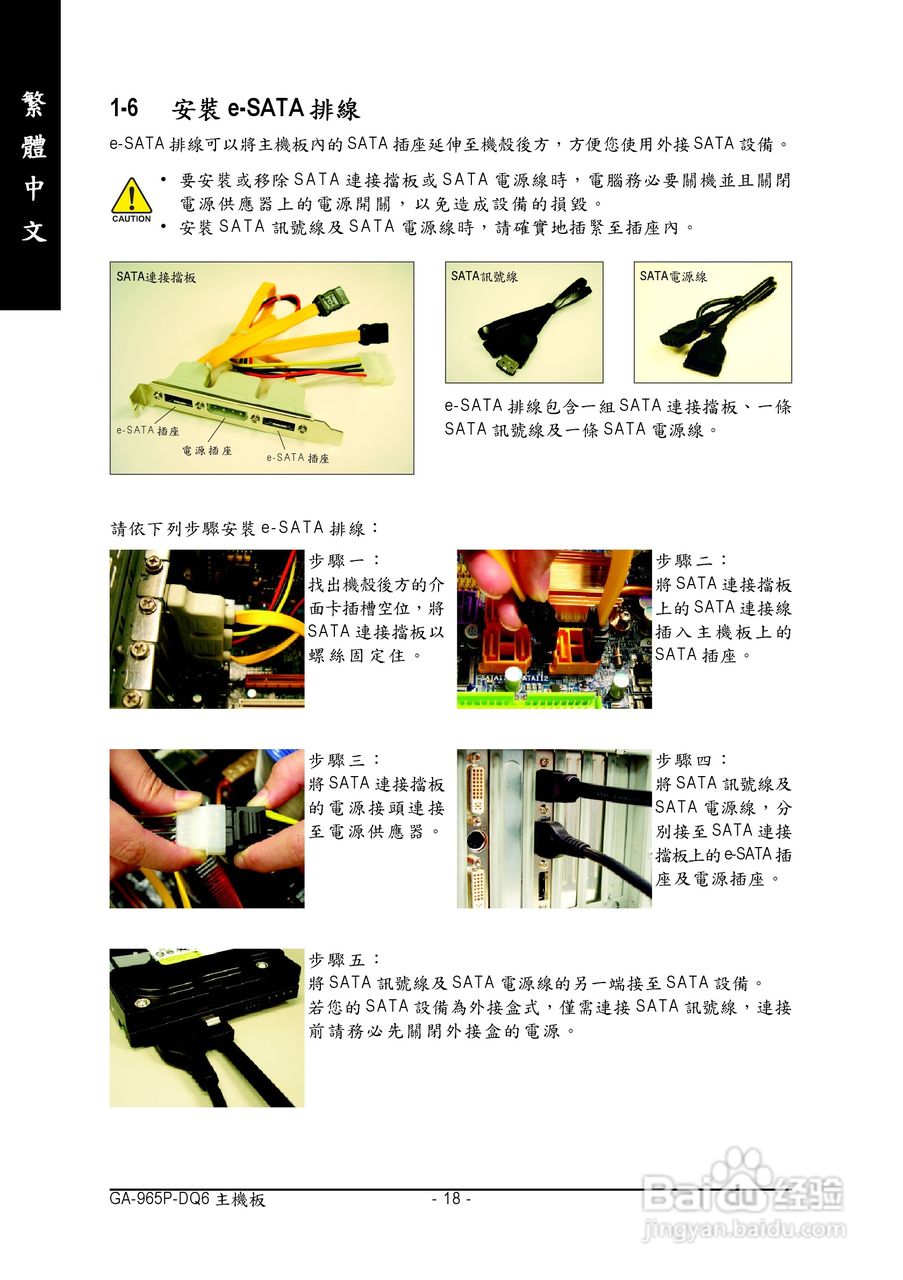 繁體中文

1-6 安裝 e-SATA 排線

e-SATA 排線可以將主機板內的 SATA 插座延伸至機殼後方，方便您使用外接 SATA 設備。

CAUTION

• 要安裝或移除 SATA 連接擋板或 SATA 電源線時，電腦務必要關機並且關閉電源供應器上的電源開關，以免造成設備的損毀。
• 安裝 SATA 訊號線及 SATA 電源線時，請確實地插緊至插座內。

SATA連接擋板

e-SATA 插座

電源插座

e-SATA 插座

SATA訊號線

SATA電源線

e-SATA 排線包含一組 SATA 連接擋板、一條 SATA 訊號線及一條 SATA 電源線。

請依下列步驟安裝 e-SATA 排線：

步驟一：
找出機殼後方的介面卡插槽空位，將 SATA 連接擋板以螺絲固定住。

步驟二：
將 SATA 連接擋板上的 SATA 連接線插入主機板上的 SATA 插座。

步驟三：
將 SATA 連接擋板的電源接頭連接至電源供應器。

步驟四：
將 SATA 訊號線及 SATA 電源線，分別接至 SATA 連接擋板上的 e-SATA 插座及電源插座。

步驟五：
將 SATA 訊號線及 SATA 電源線的另一端接至 SATA 設備。
若您的 SATA 設備為外接盒式，僅需連接 SATA 訊號線，連接前請務必先關閉外接盒的電源。

GA-965P-DQ6 主機板

- 18 -

Baidu经验
jingyan.baidu.com