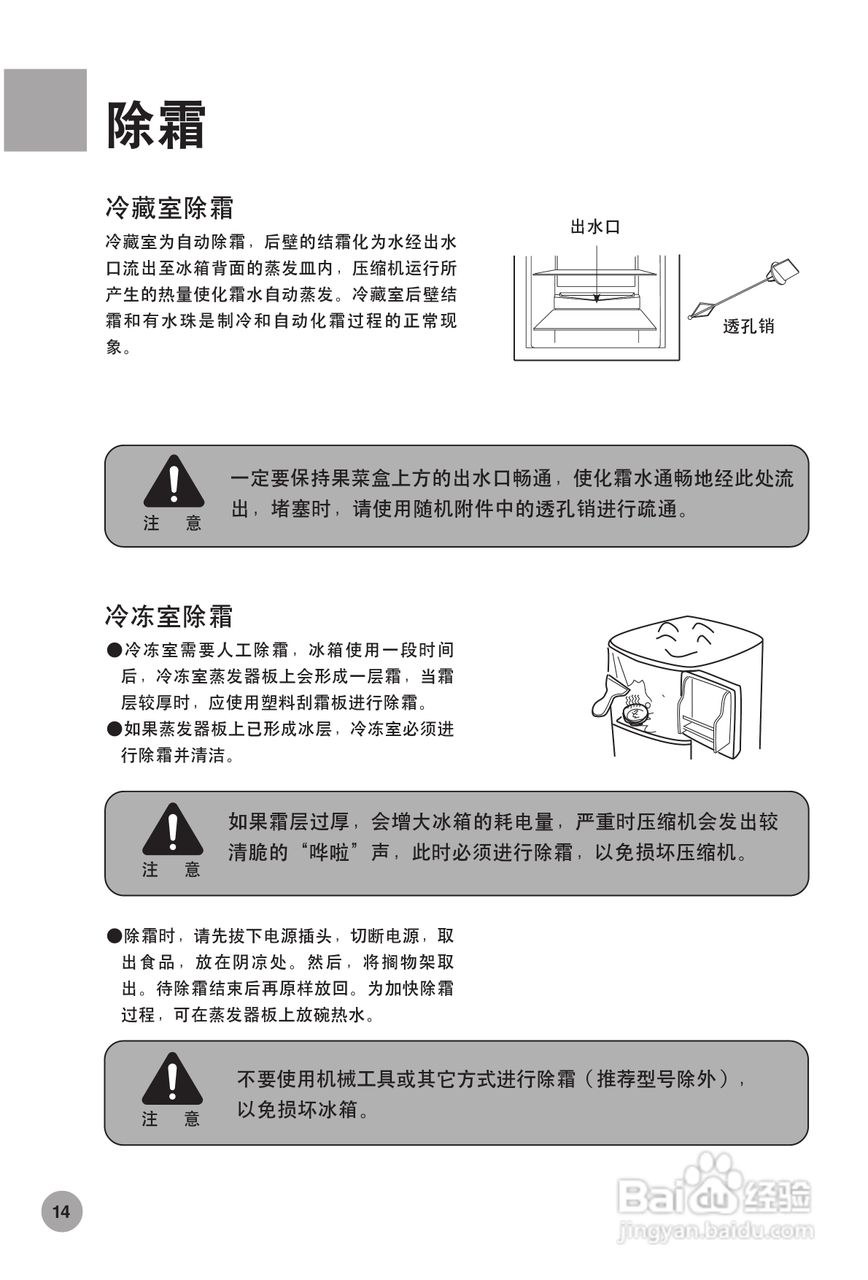 除霜

冷藏室除霜

冷藏室为自动除霜，后壁的结霜化为水经出水口流出至冰箱背面的蒸发皿内，压缩机运行所产生的热量使化霜水自动蒸发。冷藏室后壁结霜和有水珠是制冷和自动化霜过程的正常现象。

出水口

透孔销

注 意

一定要保持果菜盒上方的出水口畅通，使化霜水通畅地经此处流出，堵塞时，请使用随机附件中的透孔销进行疏通。

冷冻室除霜

●冷冻室需要人工除霜，冰箱使用一段时间后，冷冻室蒸发器板上会形成一层霜，当霜层较厚时，应使用塑料刮霜板进行除霜。
●如果蒸发器板上已形成冰层，冷冻室必须进行除霜并清洁。

注 意

如果霜层过厚，会增大冰箱的耗电量，严重时压缩机会发出较清脆的“哗啦”声，此时必须进行除霜，以免损坏压缩机。

●除霜时，请先拔下电源插头，切断电源，取出食品，放在阴凉处。然后，将搁物架取出。待除霜结束后再原样放回。为加快除霜过程，可在蒸发器板上放碗热水。

注 意

不要使用机械工具或其它方式进行除霜（推荐型号除外），以免损坏冰箱。

14

Baidu经验
jingyan.baidu.com