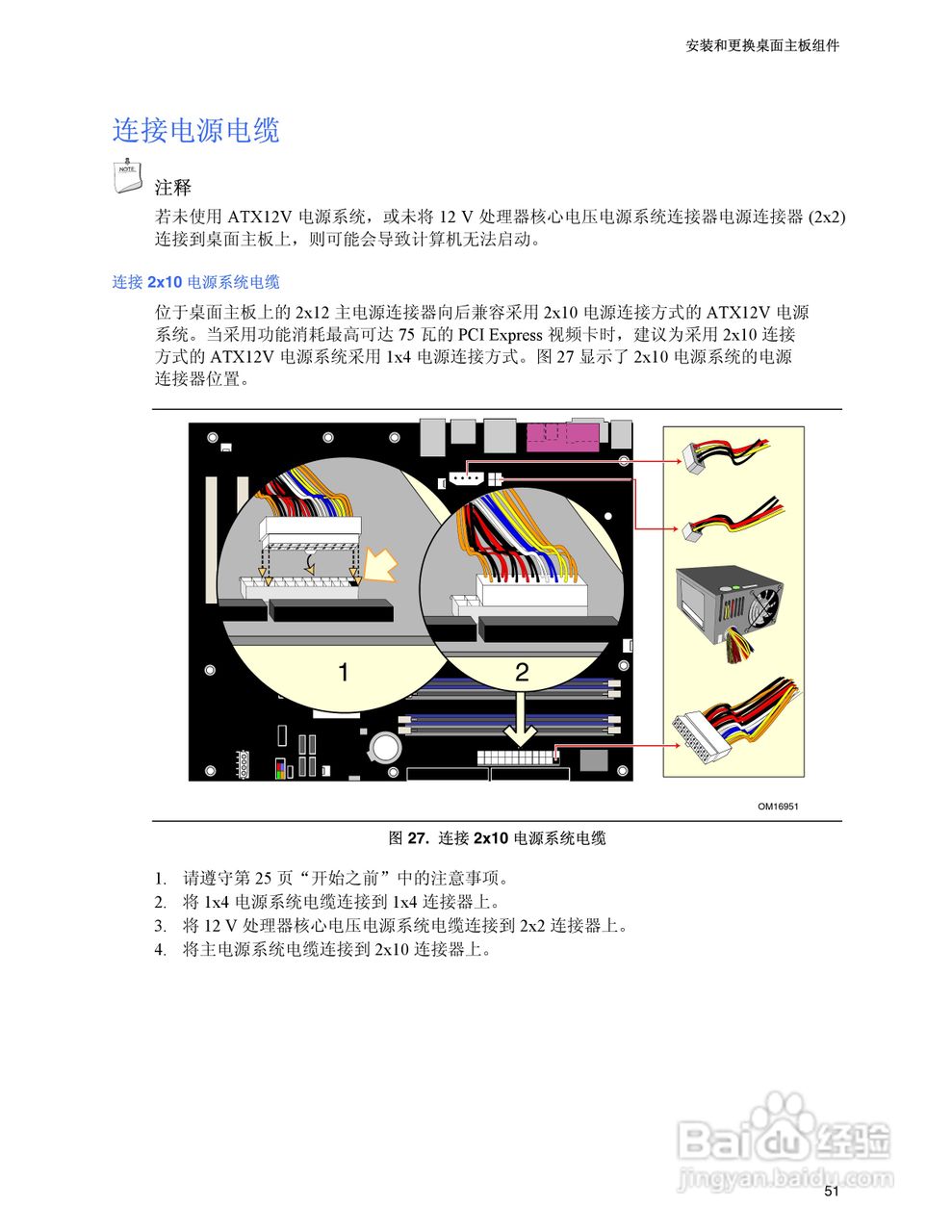 安装和更换桌面主板组件

连接电源电缆

NOTE

注释

若未使用 ATX12V 电源系统，或未将 12 V 处理器核心电压电源系统连接器电源连接器 (2x2) 连接到桌面主板上，则可能会导致计算机无法启动。

连接 2x10 电源系统电缆

位于桌面主板上的 2x12 主电源连接器向后兼容采用 2x10 电源连接方式的 ATX12V 电源系统。当采用功能消耗最高可达 75 瓦的 PCI Express 视频卡时，建议为采用 2x10 连接方式的 ATX12V 电源系统采用 1x4 电源连接方式。图 27 显示了 2x10 电源系统的电源连接器位置。

1

2

OM16951

图 27. 连接 2x10 电源系统电缆

1. 请遵守第 25 页“开始之前”中的注意事项。
2. 将 1x4 电源系统电缆连接到 1x4 连接器上。
3. 将 12 V 处理器核心电压电源系统电缆连接到 2x2 连接器上。
4. 将主电源系统电缆连接到 2x10 连接器上。

Baidu 经验
jingyan.baidu.com

51