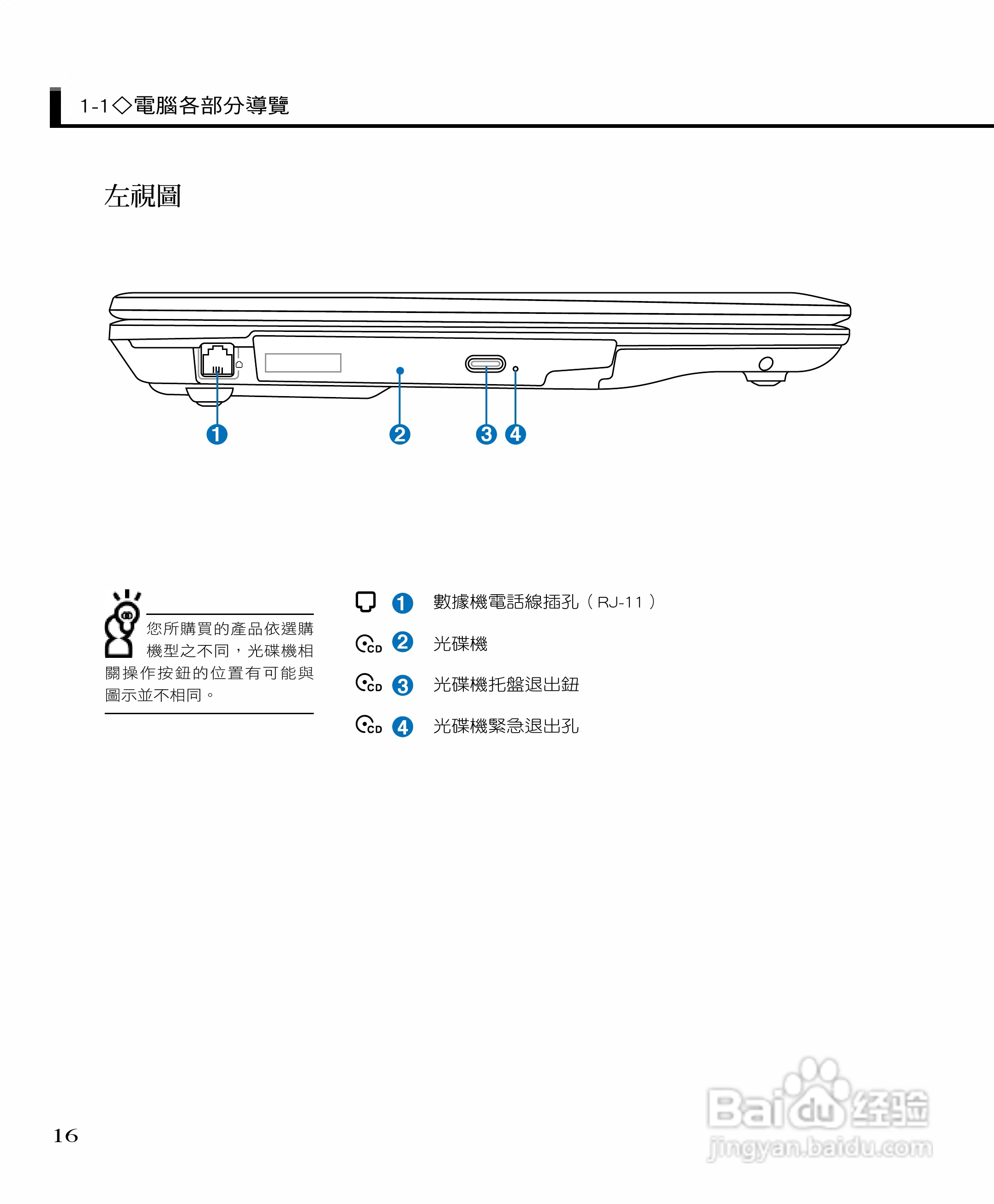 1-1◇電腦各部分導覽

左視圖

1 2 3 4

您所購買的產品依選購機型之不同，光碟機相關操作按鈕的位置有可能與圖示並不相同。

1 數據機電話線插孔（RJ-11）

CD 2 光碟機

CD 3 光碟機托盤退出鈕

CD 4 光碟機緊急退出孔

16

Baidu经验
jingyan.baidu.com