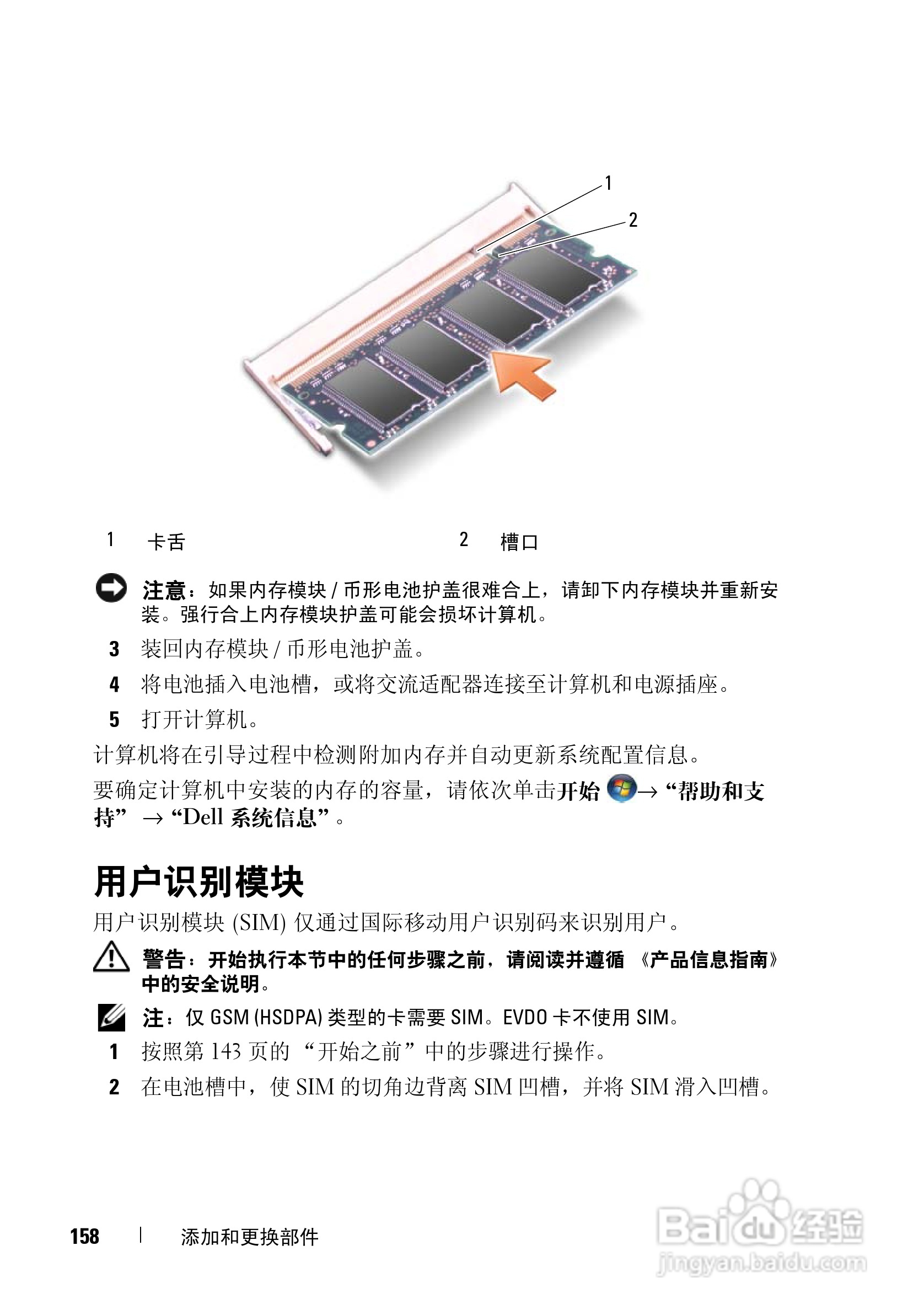 1

2

1 卡舌 2 槽口

注意：如果内存模块 / 币形电池护盖很难合上，请卸下内存模块并重新安装。强行合上内存模块护盖可能会损坏计算机。

3 装回内存模块 / 币形电池护盖。

4 将电池插入电池槽，或将交流适配器连接至计算机和电源插座。

5 打开计算机。

计算机将在引导过程中检测附加内存并自动更新系统配置信息。

要确定计算机中安装的内存的容量，请依次单击开始 → “帮助和支持” → “Dell 系统信息”。

用户识别模块

用户识别模块 (SIM) 仅通过国际移动用户识别码来识别用户。

警告：开始执行本节中的任何步骤之前，请阅读并遵循 《产品信息指南》中的安全说明。

注：仅 GSM (HSDPA) 类型的卡需要 SIM。EVDO 卡不使用 SIM。

1 按照第 143 页的 “开始之前”中的步骤进行操作。

2 在电池槽中，使 SIM 的切角边背离 SIM 凹槽，并将 SIM 滑入凹槽。

158 | 添加和更换部件

Baidu 经验
jingyan.baidu.com