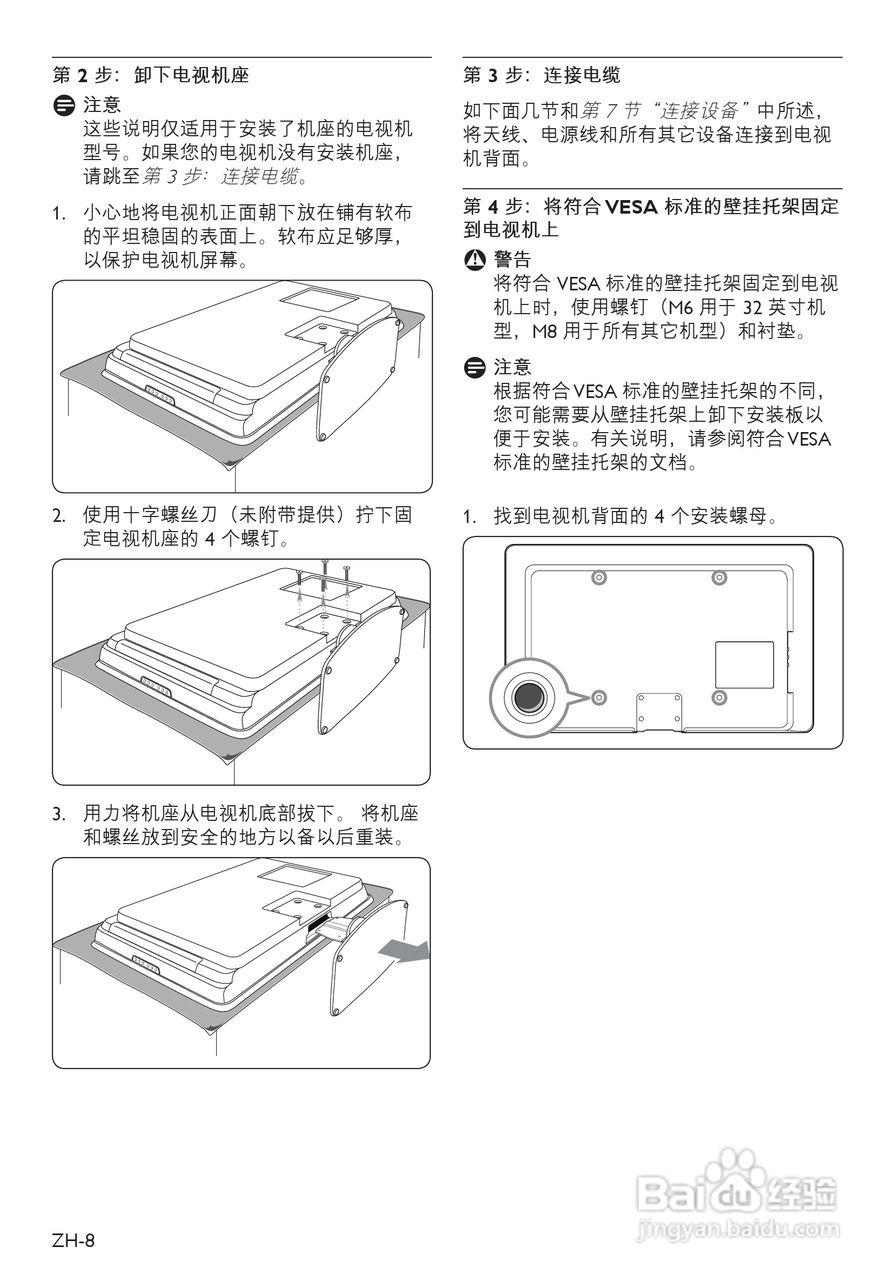 第 2 步：卸下电视机座

注意
这些说明仅适用于安装了机座的电视机型号。如果您的电视机没有安装机座，请跳至第 3 步：连接电缆。

1. 小心地将电视机正面朝下放在铺有软布的平坦稳固的表面上。软布应足够厚，以保护电视机屏幕。

2. 使用十字螺丝刀（未附带提供）拧下固定电视机座的 4 个螺钉。

3. 用力将机座从电视机底部拔下。 将机座和螺丝放到安全的地方以备以后重装。

第 3 步：连接电缆

如下面几节和第 7 节“连接设备”中所述，将天线、电源线和所有其它设备连接到电视机背面。

第 4 步：将符合 VESA 标准的壁挂托架固定到电视机上

警告
将符合 VESA 标准的壁挂托架固定到电视机上时，使用螺钉（M6 用于 32 英寸机型，M8 用于所有其它机型）和衬垫。

注意
根据符合 VESA 标准的壁挂托架的不同，您可能需要从壁挂托架上卸下安装板以便于安装。有关说明，请参阅符合 VESA 标准的壁挂托架的文档。

1. 找到电视机背面的 4 个安装螺母。

Baidu 经验
jingyan.baidu.com

ZH-8