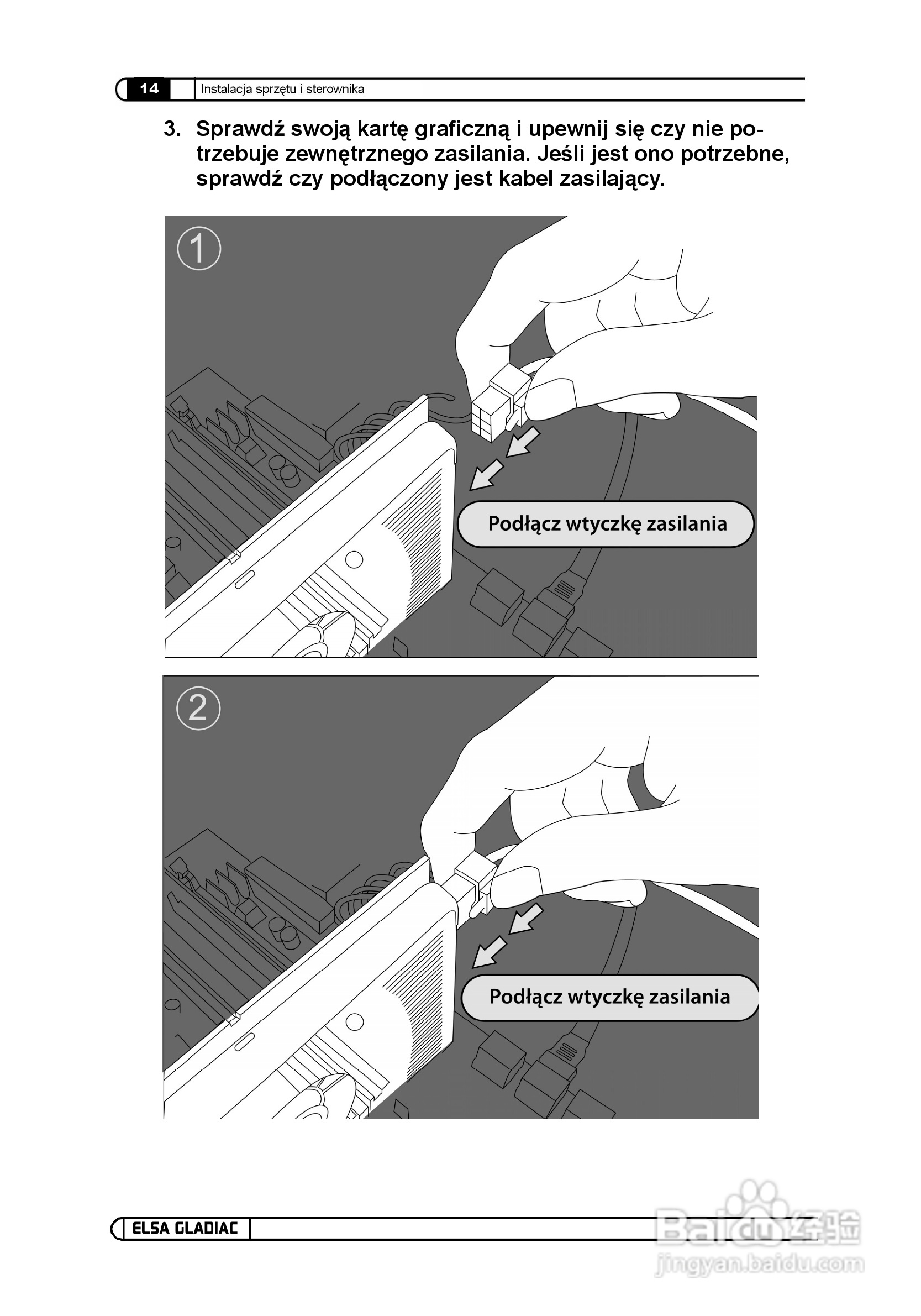 14 Instalacja sprzętu i sterownika

3. Sprawdź swoją kartę graficzną i upewnij się czy nie potrzebuje zewnętrznego zasilania. Jeśli jest ono potrzebne, sprawdź czy podłączony jest kabel zasilający.

1

Podłącz wtyczkę zasilania

2

Podłącz wtyczkę zasilania

ELSA GLADIAC

Baidu 经验
jingyan.baidu.com