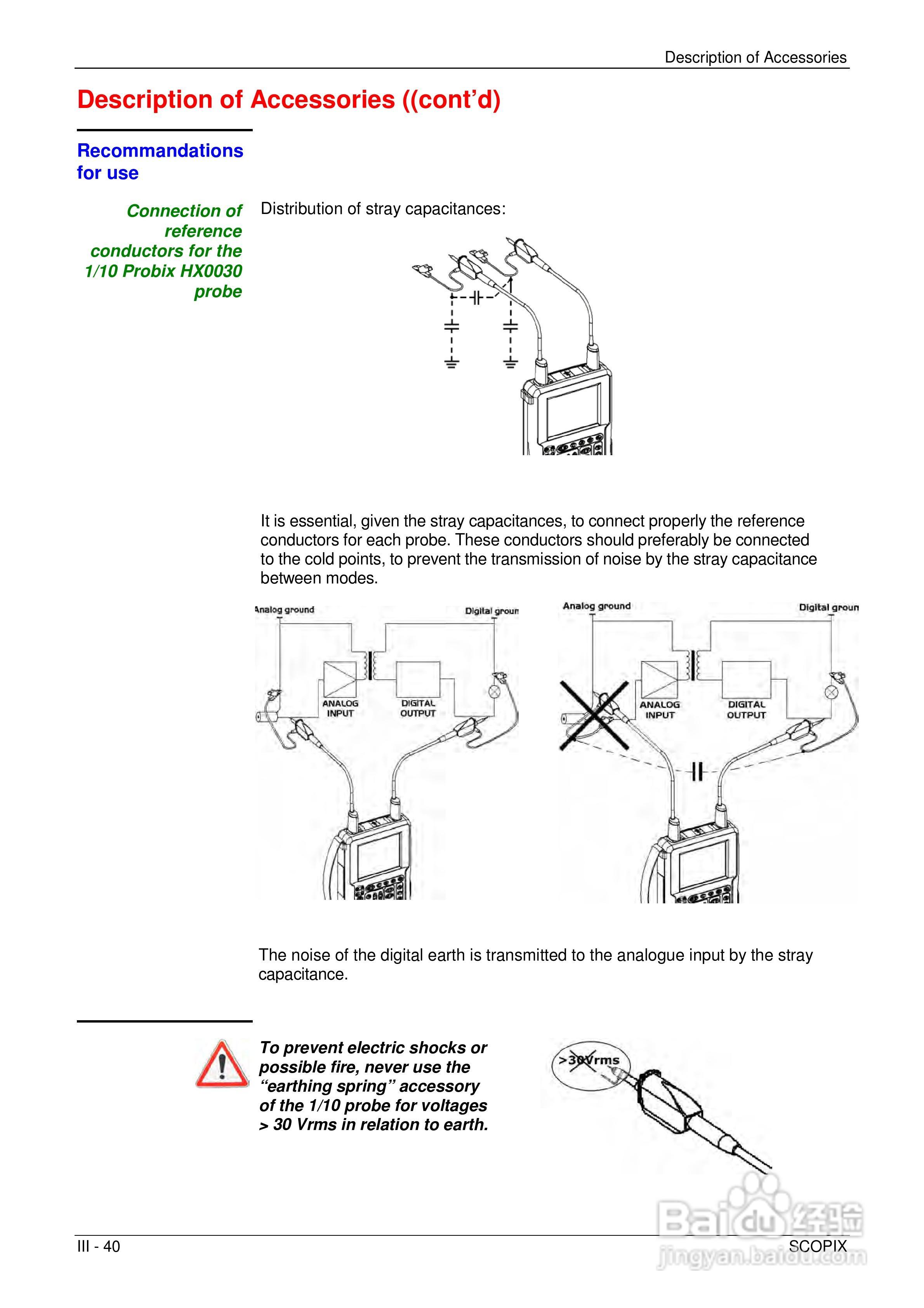 Description of Accessories

Description of Accessories ((cont'd)

Recommandations for use

Connection of reference conductors for the 1/10 Probix HX0030 probe

Distribution of stray capacitances:

It is essential, given the stray capacitances, to connect properly the reference conductors for each probe. These conductors should preferably be connected to the cold points, to prevent the transmission of noise by the stray capacitance between modes.

Analog ground

Digital groun

ANALOG INPUT

DIGITAL OUTPUT

Analog ground

Digital groun

ANALOG INPUT

DIGITAL OUTPUT

The noise of the digital earth is transmitted to the analogue input by the stray capacitance.

To prevent electric shocks or possible fire, never use the "earthing spring" accessory of the 1/10 probe for voltages > 30 Vrms in relation to earth.

>30Vrms

III - 40

SCOPIX

Baidu经验
jingyan.baidu.com