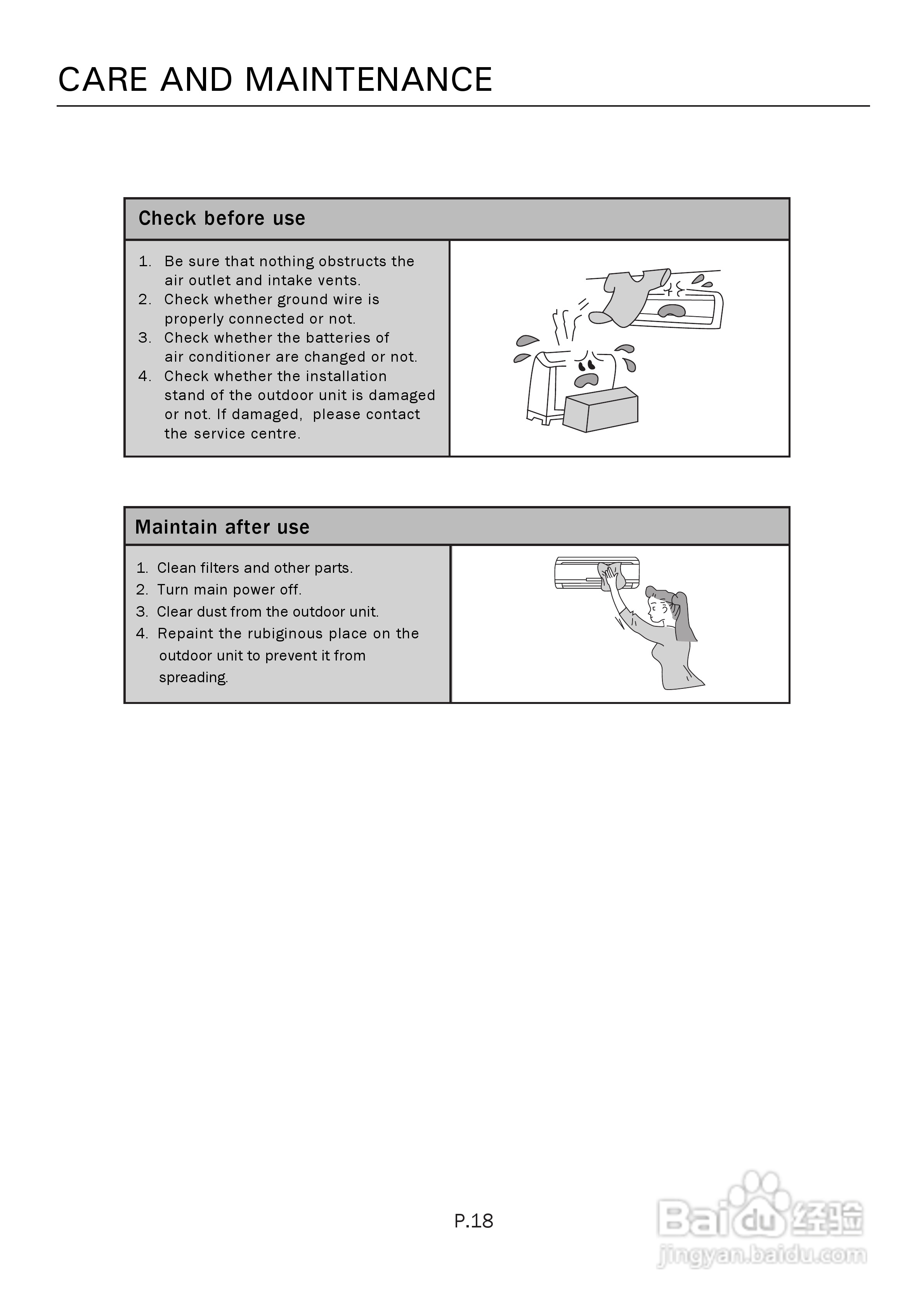 CARE AND MAINTENANCE

Check before use

1. Be sure that nothing obstructs the air outlet and intake vents.
2. Check whether ground wire is properly connected or not.
3. Check whether the batteries of air conditioner are changed or not.
4. Check whether the installation stand of the outdoor unit is damaged or not. If damaged, please contact the service centre.

Maintain after use

1. Clean filters and other parts.
2. Turn main power off.
3. Clear dust from the outdoor unit.
4. Repaint the rubiginous place on the outdoor unit to prevent it from spreading.

P.18

Baidu 经验
jingyan.baidu.com