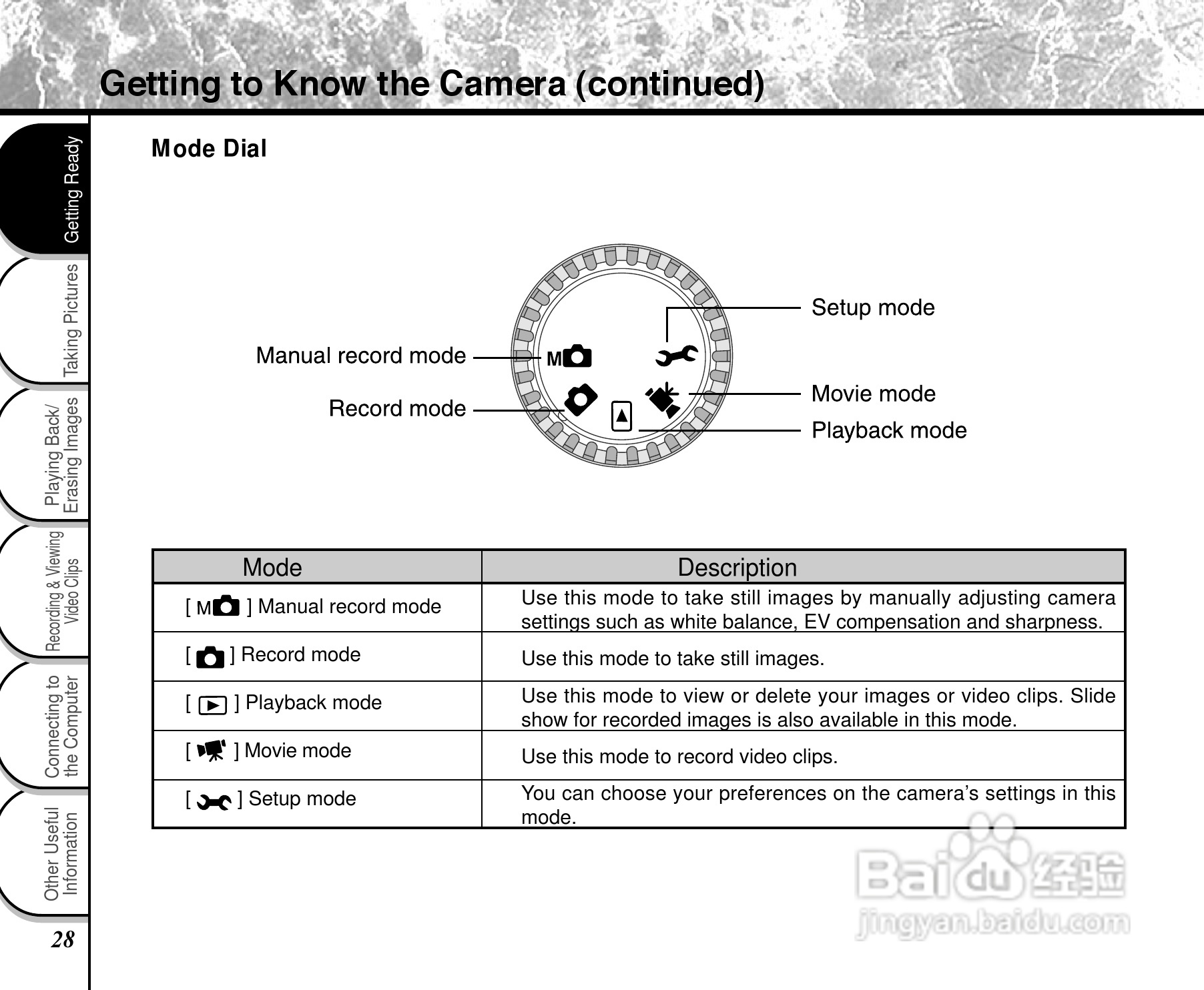 Getting to Know the Camera (continued)

Getting Ready

Taking Pictures

Playing Back/ Erasing Images

Recording & Viewing Video Clips

Connecting to the Computer

Other Useful Information

28

Mode Dial

Manual record mode

Record mode

M

Setup mode

Movie mode

Playback mode

| Mode | Description |
|---|---|
| [ M ] Manual record mode | Use this mode to take still images by manually adjusting camera settings such as white balance, EV compensation and sharpness. |
| [ ] Record mode | Use this mode to take still images. |
| [ ] Playback mode | Use this mode to view or delete your images or video clips. Slide show for recorded images is also available in this mode. |
| [ ] Movie mode | Use this mode to record video clips. |
| [ ] Setup mode | You can choose your preferences on the camera's settings in this mode. |

Baidu 经验
jingyan.baidu.com