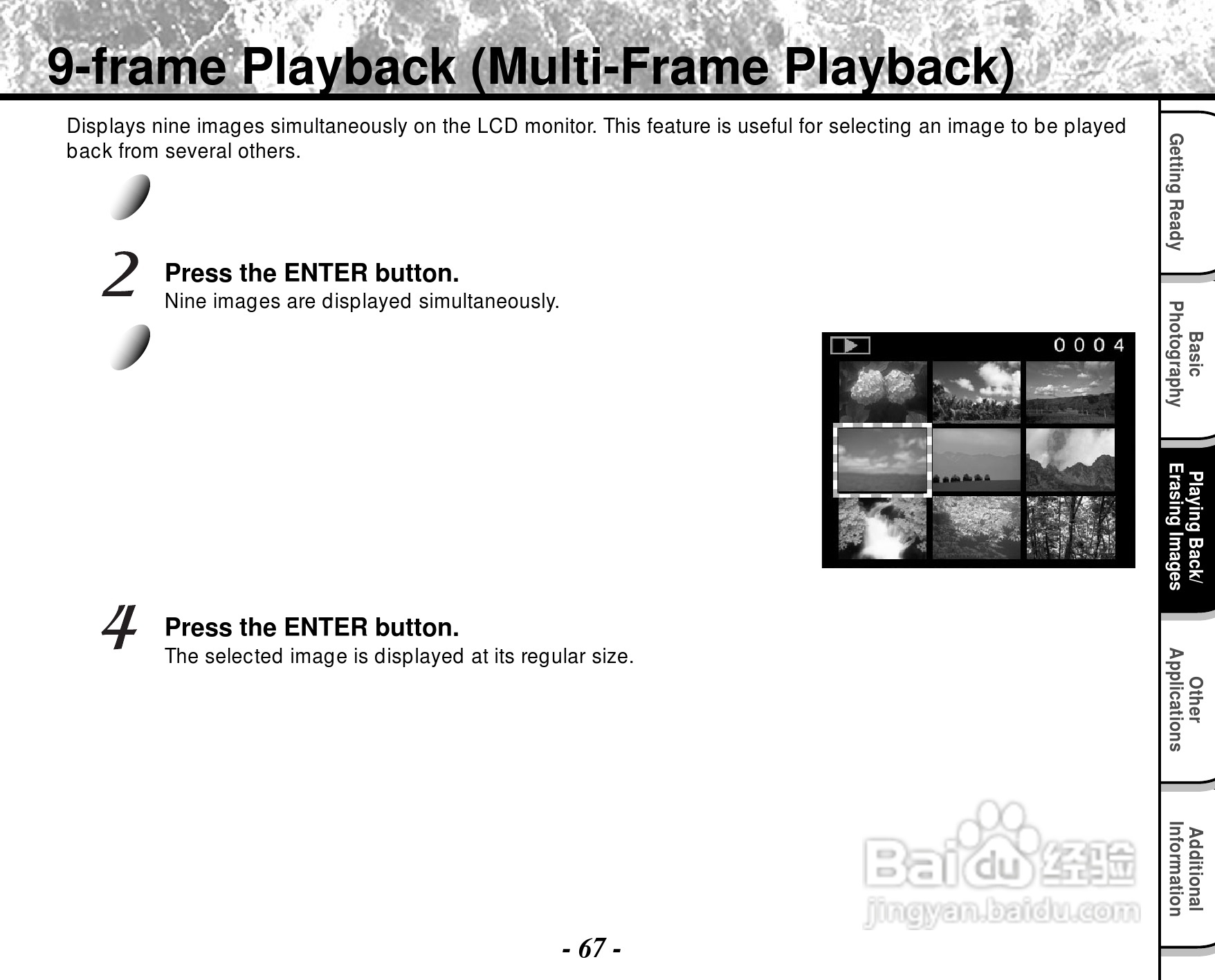 9-frame Playback (Multi-Frame Playback)

Displays nine images simultaneously on the LCD monitor. This feature is useful for selecting an image to be played back from several others.

2 Press the ENTER button.
Nine images are displayed simultaneously.

0004

4 Press the ENTER button.
The selected image is displayed at its regular size.

Getting Ready

Basic Photography

Playing Back/ Erasing Images

Other Applications

Additional Information

Baidu 经验
jingyan.baidu.com

- 67 -