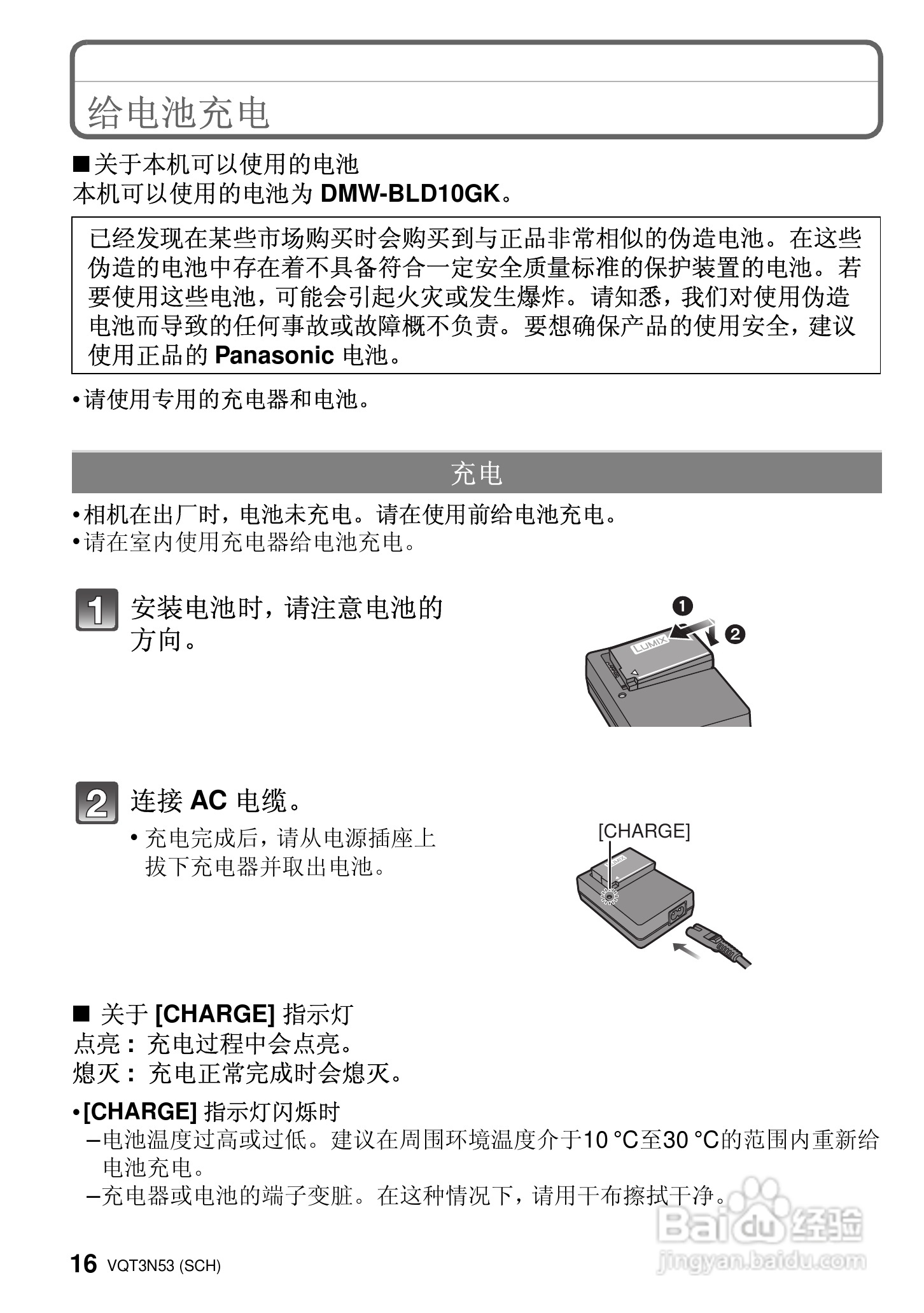 给电池充电

■关于本机可以使用的电池
本机可以使用的电池为 DMW-BLD10GK。

已经发现在某些市场购买时会购买到与正品非常相似的伪造电池。在这些伪造的电池中存在着不具备符合一定安全质量标准的保护装置的电池。若要使用这些电池，可能会引起火灾或发生爆炸。请知悉，我们对使用伪造电池而导致的任何事故或故障概不负责。要想确保产品的使用安全，建议使用正品的 Panasonic 电池。

•请使用专用的充电器和电池。

充电

•相机在出厂时，电池未充电。请在使用前给电池充电。
•请在室内使用充电器给电池充电。

1 安装电池时，请注意电池的方向。

❶
❷
LUMIX

2 连接 AC 电缆。
• 充电完成后，请从电源插座上拔下充电器并取出电池。

[CHARGE]

■ 关于 [CHARGE] 指示灯
点亮： 充电过程中会点亮。
熄灭： 充电正常完成时会熄灭。

•[CHARGE] 指示灯闪烁时
–电池温度过高或过低。建议在周围环境温度介于10 °C至30 °C的范围内重新给电池充电。
–充电器或电池的端子变脏。在这种情况下，请用干布擦拭干净。

16 VQT3N53 (SCH)

Baidu 经验
jingyan.baidu.com