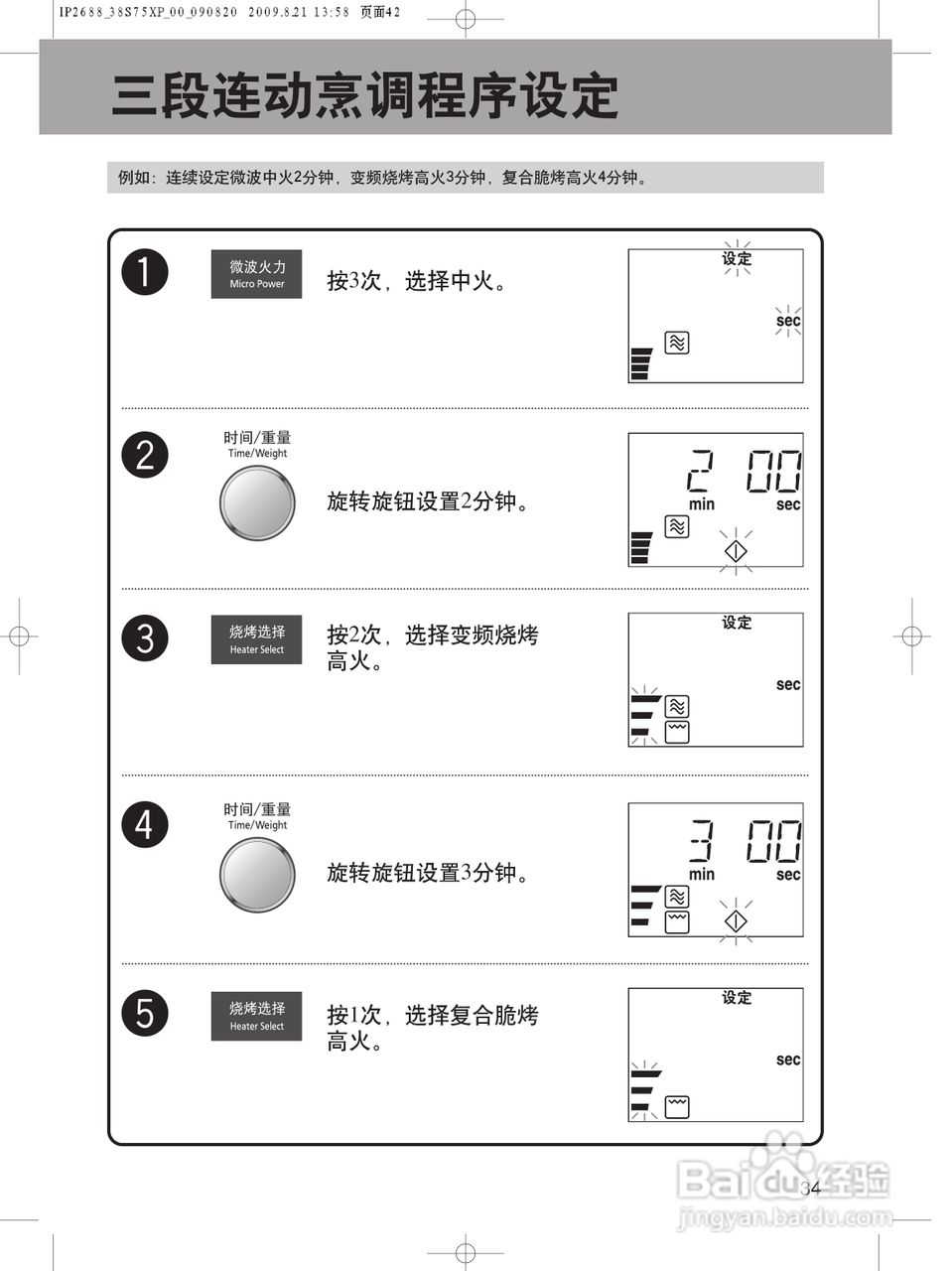 IP2688_38S75XP_00_090820 2009.8.21 13:58 页面42

三段连动烹调程序设定

例如：连续设定微波中火2分钟，变频烧烤高火3分钟，复合脆烤高火4分钟。

1
微波火力
Micro Power
按3次，选择中火。
设定
sec

2
时间/重量
Time/Weight
旋转旋钮设置2分钟。
2 00
min
sec

3
烧烤选择
Heater Select
按2次，选择变频烧烤高火。
设定
sec

4
时间/重量
Time/Weight
旋转旋钮设置3分钟。
3 00
min
sec

5
烧烤选择
Heater Select
按1次，选择复合脆烤高火。
设定
sec

34

Baidu经验
jingyan.baidu.com