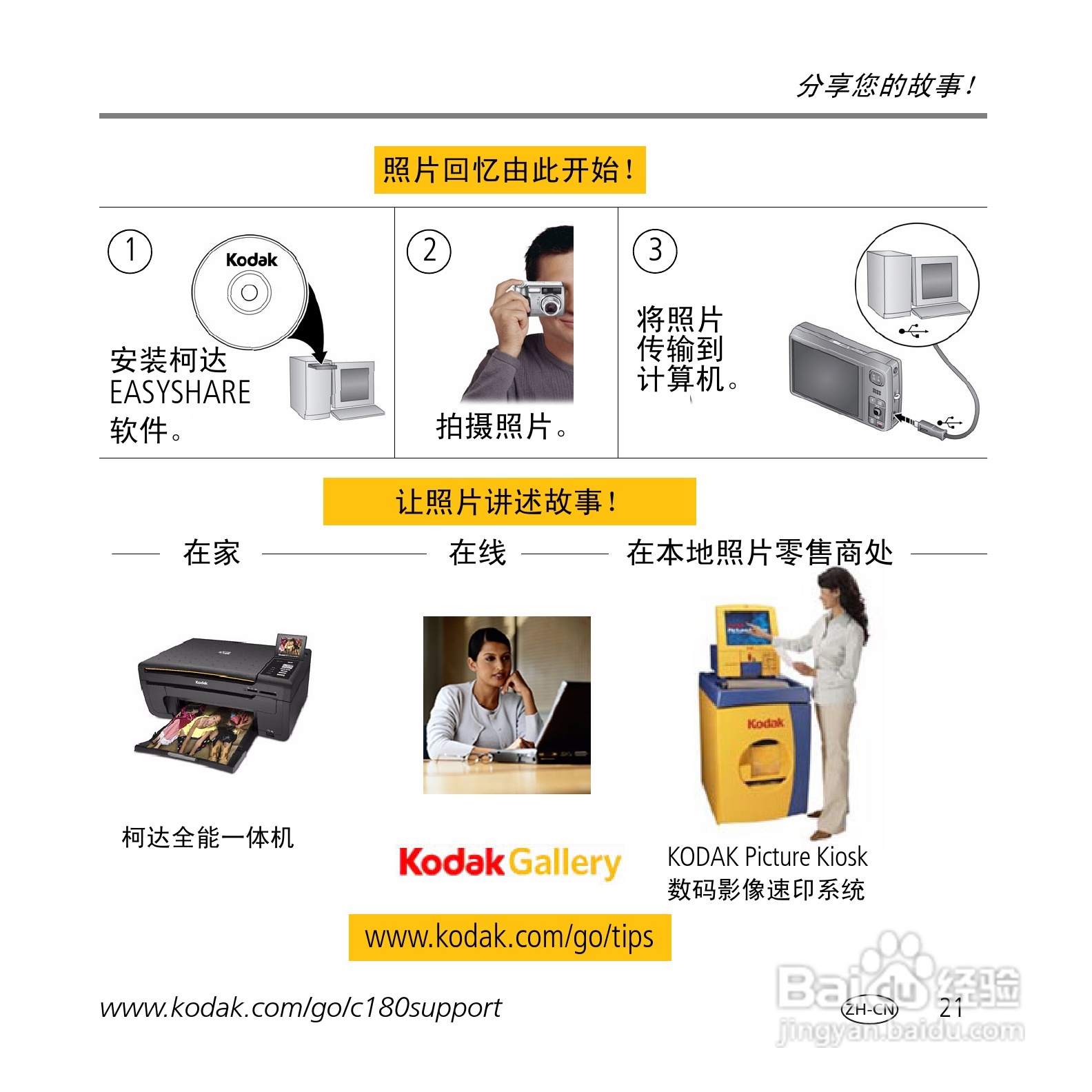 分享您的故事！

照片回忆由此开始！

1 Kodak 安装柯达 EASYSHARE 软件。

2 拍摄照片。

3 将照片传输到计算机。

让照片讲述故事！

在家 在线 在本地照片零售商处

Kodak

柯达全能一体机

Kodak Gallery

Kodak

KODAK Picture Kiosk 数码影像速印系统

www.kodak.com/go/tips

www.kodak.com/go/c180support

ZH-CN 21

Baidu 经验 jingyan.baidu.com