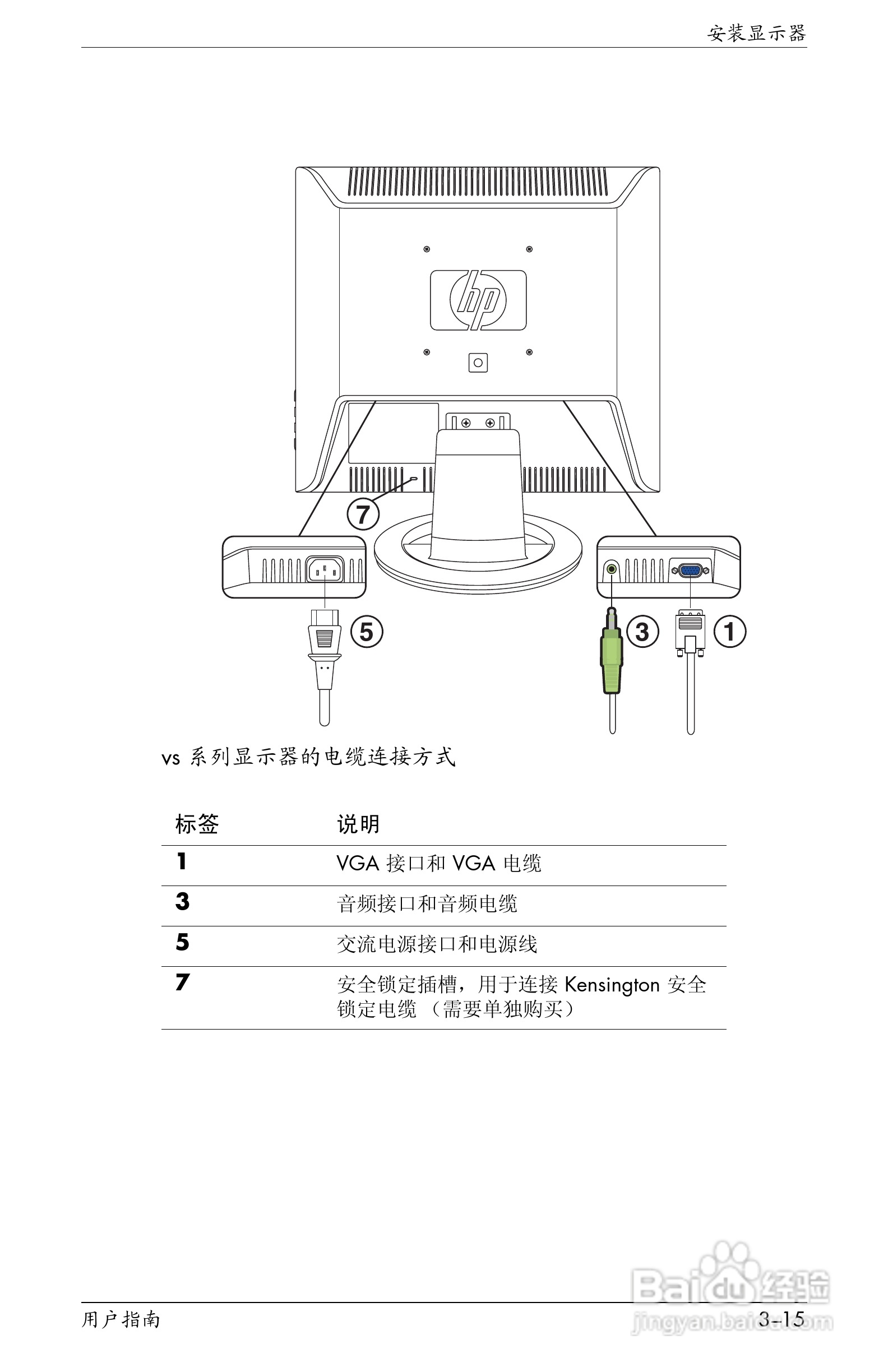 安装显示器

hp

7

5

3

1

vs 系列显示器的电缆连接方式

| 标签 | 说明 |
|---|---|
| 1 | VGA 接口和 VGA 电缆 |
| 3 | 音频接口和音频电缆 |
| 5 | 交流电源接口和电源线 |
| 7 | 安全锁定插槽，用于连接 Kensington 安全锁定电缆 （需要单独购买） |

用户指南

3–15

Baidu 经验
jingyan.baidu.com