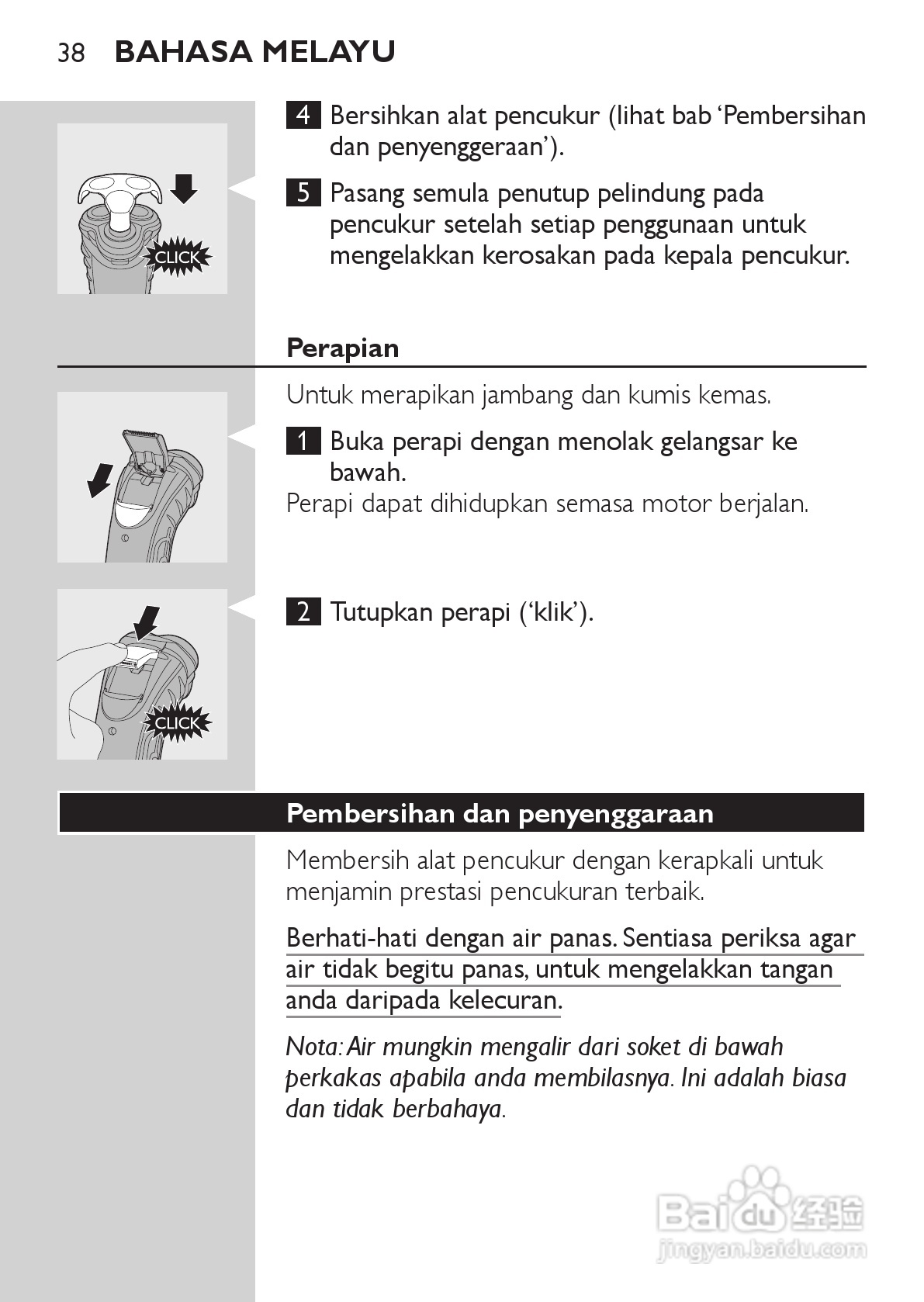 38 BAHASA MELAYU

CLICK

4 Bersihkan alat pencukur (lihat bab 'Pembersihan dan penyenggeraan').

5 Pasang semula penutup pelindung pada pencukur setelah setiap penggunaan untuk mengelakkan kerosakan pada kepala pencukur.

Perapian

Untuk merapikan jambang dan kumis kemas.

1 Buka perapi dengan menolak gelangsar ke bawah.

Perapi dapat dihidupkan semasa motor berjalan.

CLICK

2 Tutupkan perapi ('klik').

Pembersihan dan penyenggaraan

Membersih alat pencukur dengan kerapkali untuk menjamin prestasi pencukuran terbaik.

Berhati-hati dengan air panas. Sentiasa periksa agar air tidak begitu panas, untuk mengelakkan tangan anda daripada kelecuran.

Nota: Air mungkin mengalir dari soket di bawah perkakas apabila anda membilasnya. Ini adalah biasa dan tidak berbahaya.

Baidu 经验
jingyan.baidu.com