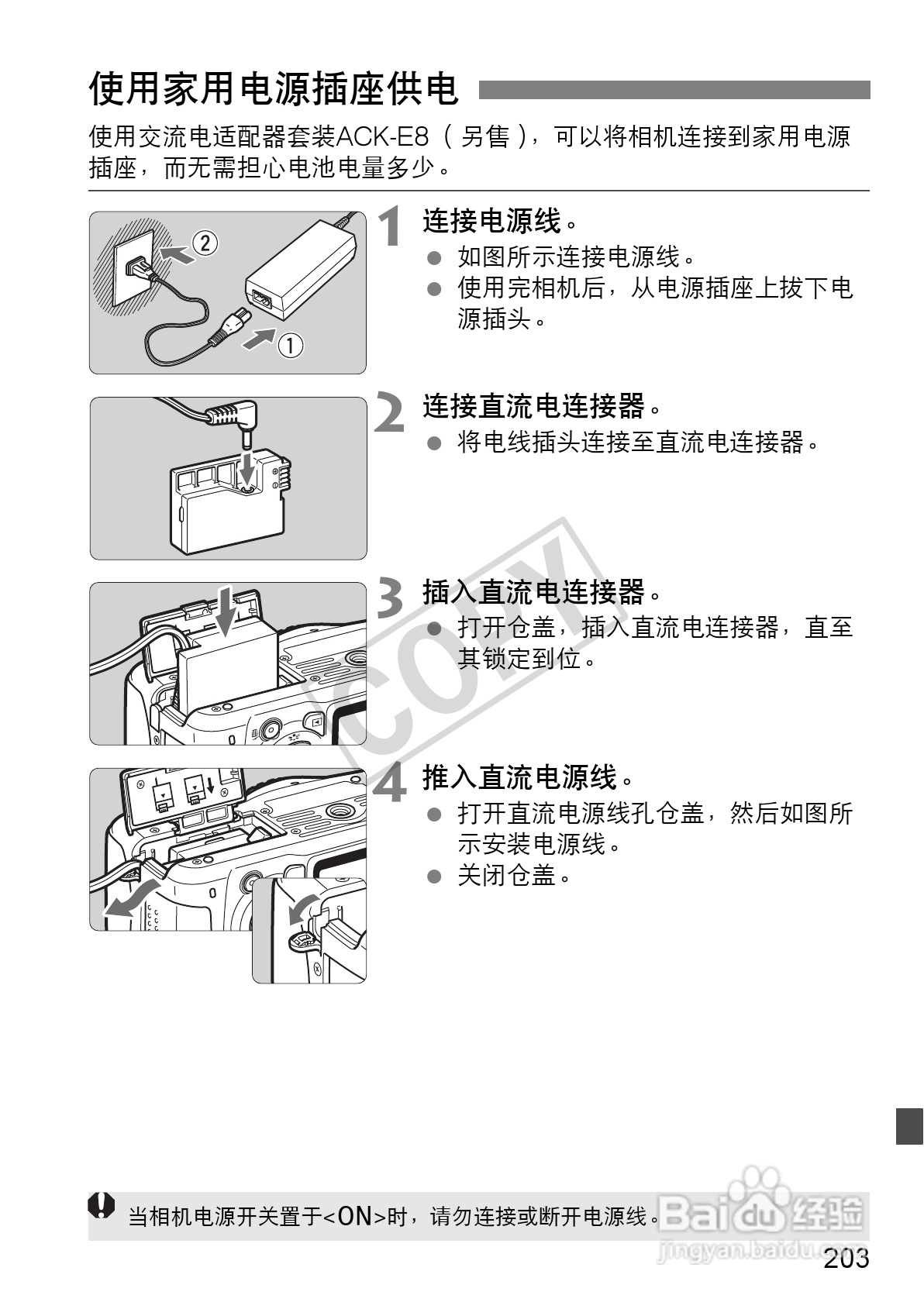 使用家用电源插座供电

使用交流电适配器套装ACK-E8（另售），可以将相机连接到家用电源插座，而无需担心电池电量多少。

②
①

1 连接电源线。
● 如图所示连接电源线。
● 使用完相机后，从电源插座上拔下电源插头。

2 连接直流电连接器。
● 将电线插头连接至直流电连接器。

3 插入直流电连接器。
● 打开仓盖，插入直流电连接器，直至其锁定到位。

4 推入直流电源线。
● 打开直流电源线孔仓盖，然后如图所示安装电源线。
● 关闭仓盖。

COPY

当相机电源开关置于<ON>时，请勿连接或断开电源线。

Baidu 经验
jingyan.baidu.com

203