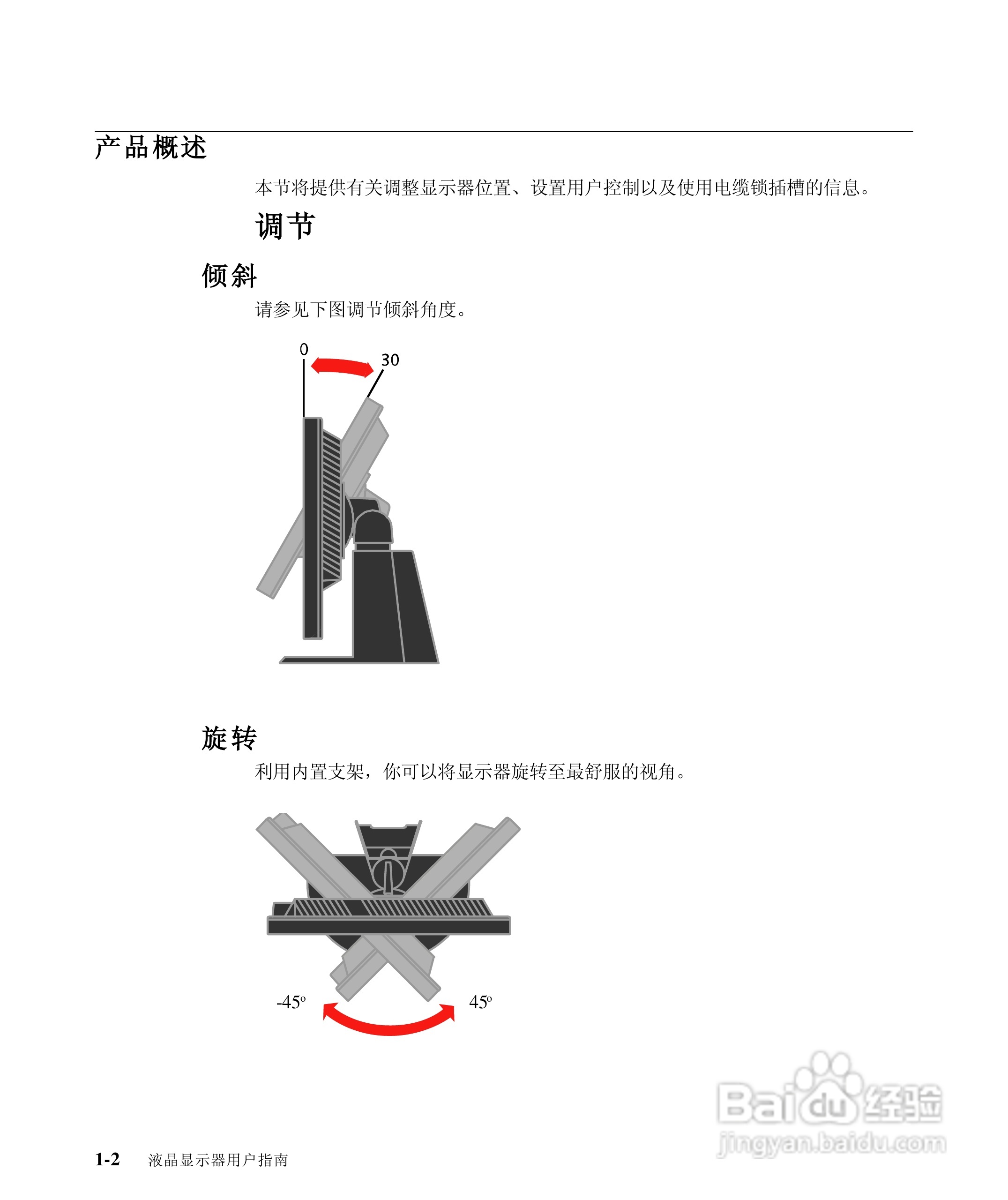 产品概述

本节将提供有关调整显示器位置、设置用户控制以及使用电缆锁插槽的信息。

调节

倾斜

请参见下图调节倾斜角度。

0

30

旋转

利用内置支架，你可以将显示器旋转至最舒服的视角。

-45º

45º

Baidu经验
jingyan.baidu.com

1-2 液晶显示器用户指南