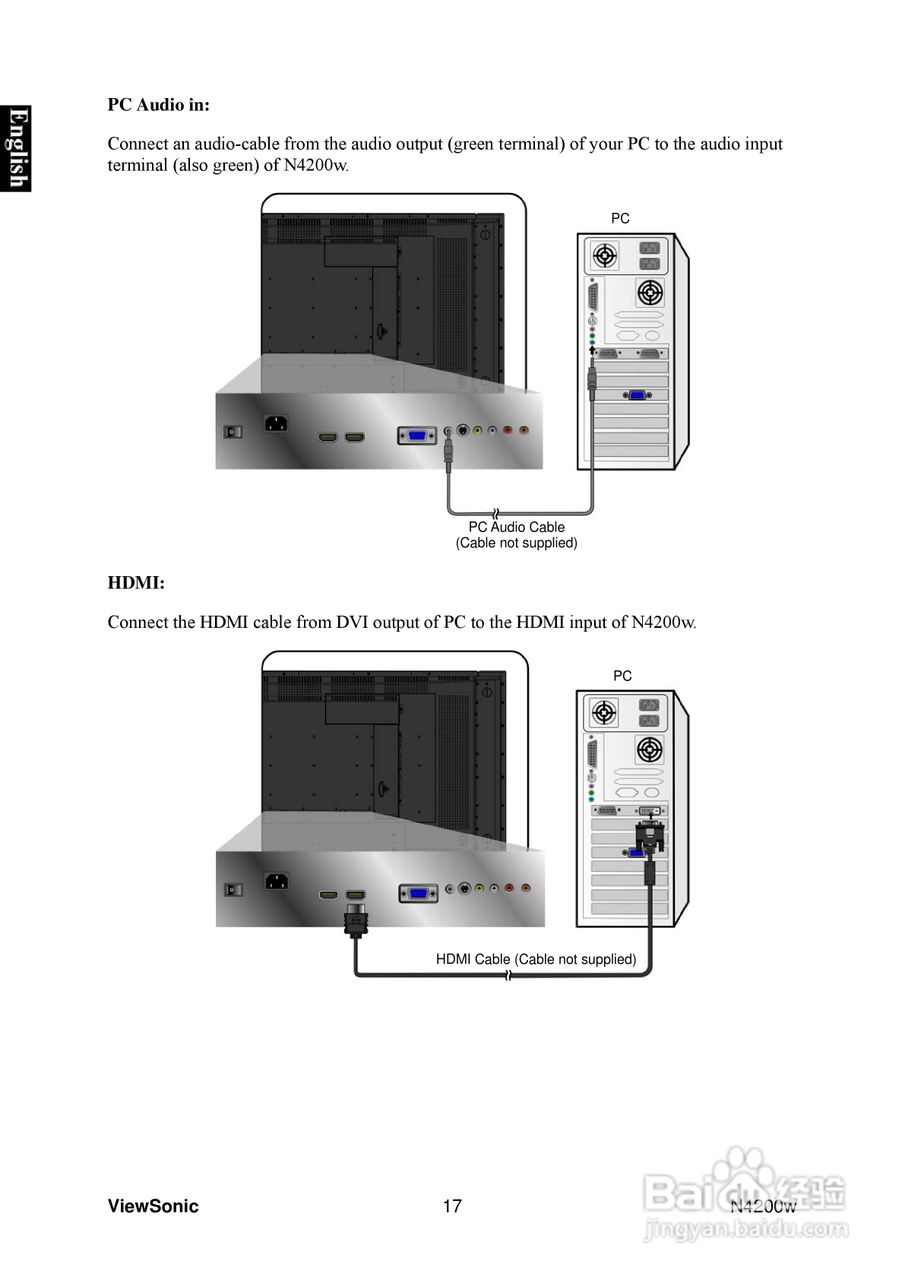 English

PC Audio in:

Connect an audio-cable from the audio output (green terminal) of your PC to the audio input terminal (also green) of N4200w.

PC

PC Audio Cable
(Cable not supplied)

HDMI:

Connect the HDMI cable from DVI output of PC to the HDMI input of N4200w.

PC

HDMI Cable (Cable not supplied)

ViewSonic 17 N4200w

Baidu经验
jingyan.baidu.com