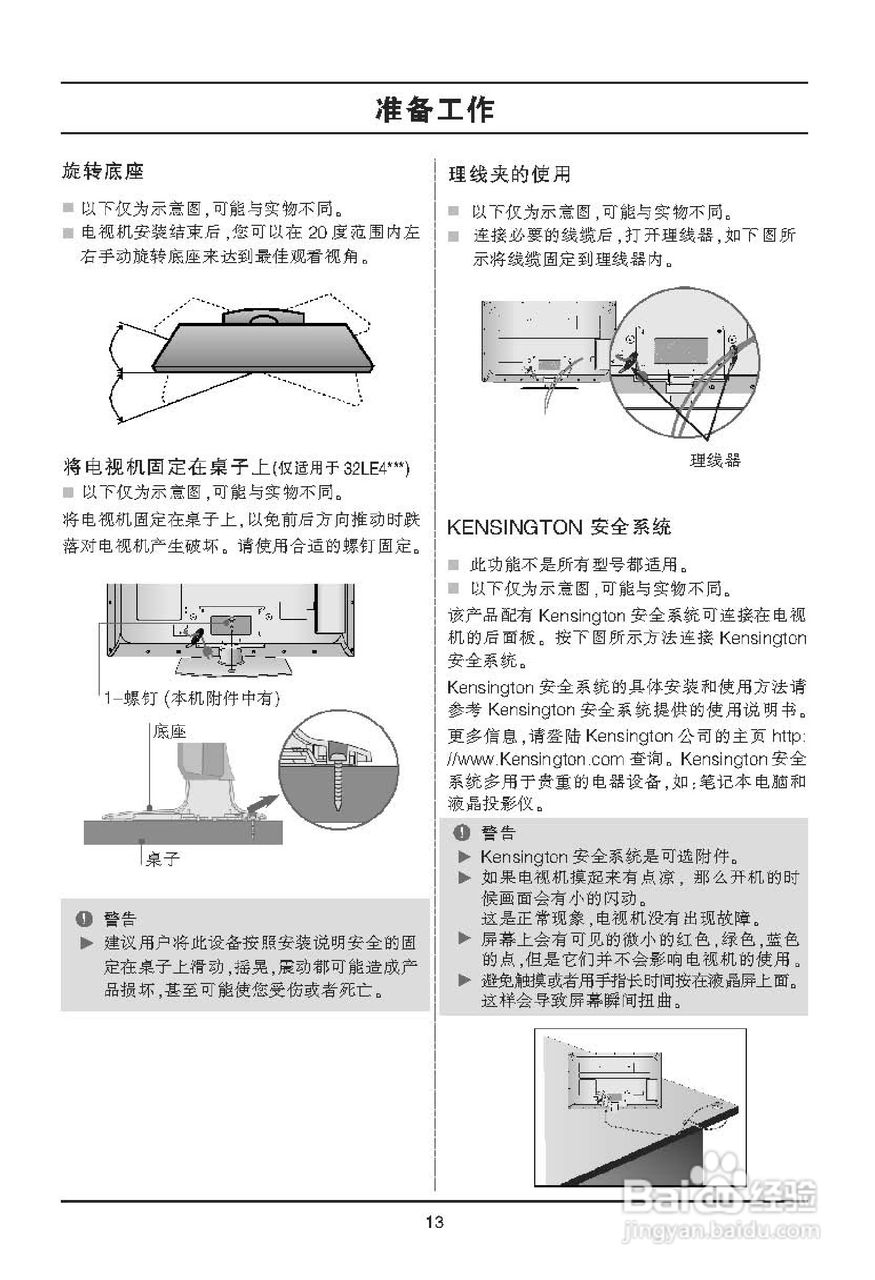 准备工作

旋转底座

■ 以下仅为示意图，可能与实物不同。
■ 电视机安装结束后，您可以在 20 度范围内左右手动旋转底座来达到最佳观看视角。

将电视机固定在桌子上(仅适用于 32LE4***)
■ 以下仅为示意图，可能与实物不同。
将电视机固定在桌子上，以免前后方向推动时跌落对电视机产生破坏。请使用合适的螺钉固定。

1-螺钉 (本机附件中有)

底座

桌子

❶ 警告
► 建议用户将此设备按照安装说明安全的固定在桌子上滑动，摇晃，震动都可能造成产品损坏，甚至可能使您受伤或者死亡。

理线夹的使用

■ 以下仅为示意图，可能与实物不同。
■ 连接必要的线缆后，打开理线器，如下图所示将线缆固定到理线器内。

理线器

KENSINGTON 安全系统

■ 此功能不是所有型号都适用。
■ 以下仅为示意图，可能与实物不同。
该产品配有 Kensington 安全系统可连接在电视机的后面板。按下图所示方法连接 Kensington 安全系统。
Kensington 安全系统的具体安装和使用方法请参考 Kensington 安全系统提供的使用说明书。
更多信息，请登陆 Kensington 公司的主页 http://www.Kensington.com 查询。Kensington 安全系统多用于贵重的电器设备，如：笔记本电脑和液晶投影仪。

❶ 警告
► Kensington 安全系统是可选附件。
► 如果电视机摸起来有点凉，那么开机的时候画面会有小的闪动。
这是正常现象，电视机没有出现故障。
► 屏幕上会有可见的微小的红色，绿色，蓝色的点，但是它们并不会影响电视机的使用。
► 避免触摸或者用手指长时间按在液晶屏上面。这样会导致屏幕瞬间扭曲。

13

Baidu经验
jingyan.baidu.com