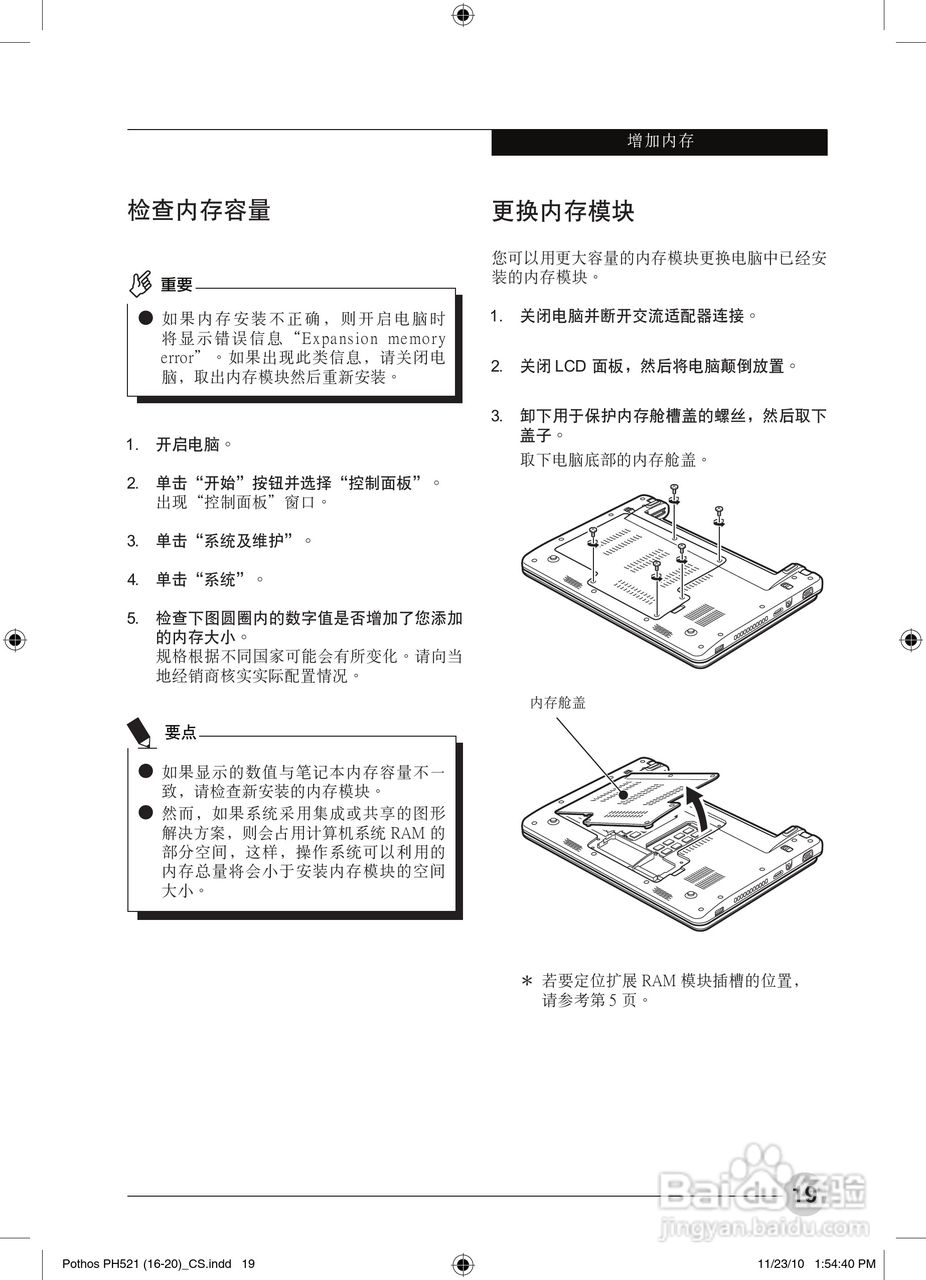 增加内存

检查内存容量

重要

● 如果内存安装不正确，则开启电脑时将显示错误信息“Expansion memory error”。如果出现此类信息，请关闭电脑，取出内存模块然后重新安装。

1. 开启电脑。

2. 单击“开始”按钮并选择“控制面板”。
出现“控制面板”窗口。

3. 单击“系统及维护”。

4. 单击“系统”。

5. 检查下图圆圈内的数字值是否增加了您添加的内存大小。
规格根据不同国家可能会有所变化。请向当地经销商核实实际配置情况。

要点

● 如果显示的数值与笔记本内存容量不一致，请检查新安装的内存模块。

● 然而，如果系统采用集成或共享的图形解决方案，则会占用计算机系统 RAM 的部分空间，这样，操作系统可以利用的内存总量将会小于安装内存模块的空间大小。

更换内存模块

您可以用更大容量的内存模块更换电脑中已经安装的内存模块。

1. 关闭电脑并断开交流适配器连接。

2. 关闭 LCD 面板，然后将电脑颠倒放置。

3. 卸下用于保护内存舱槽盖的螺丝，然后取下盖子。
取下电脑底部的内存舱盖。

内存舱盖

＊ 若要定位扩展 RAM 模块插槽的位置，请参考第 5 页。

19

Baidu 经验
jingyan.baidu.com

Pothos PH521 (16-20)_CS.indd 19

11/23/10 1:54:40 PM