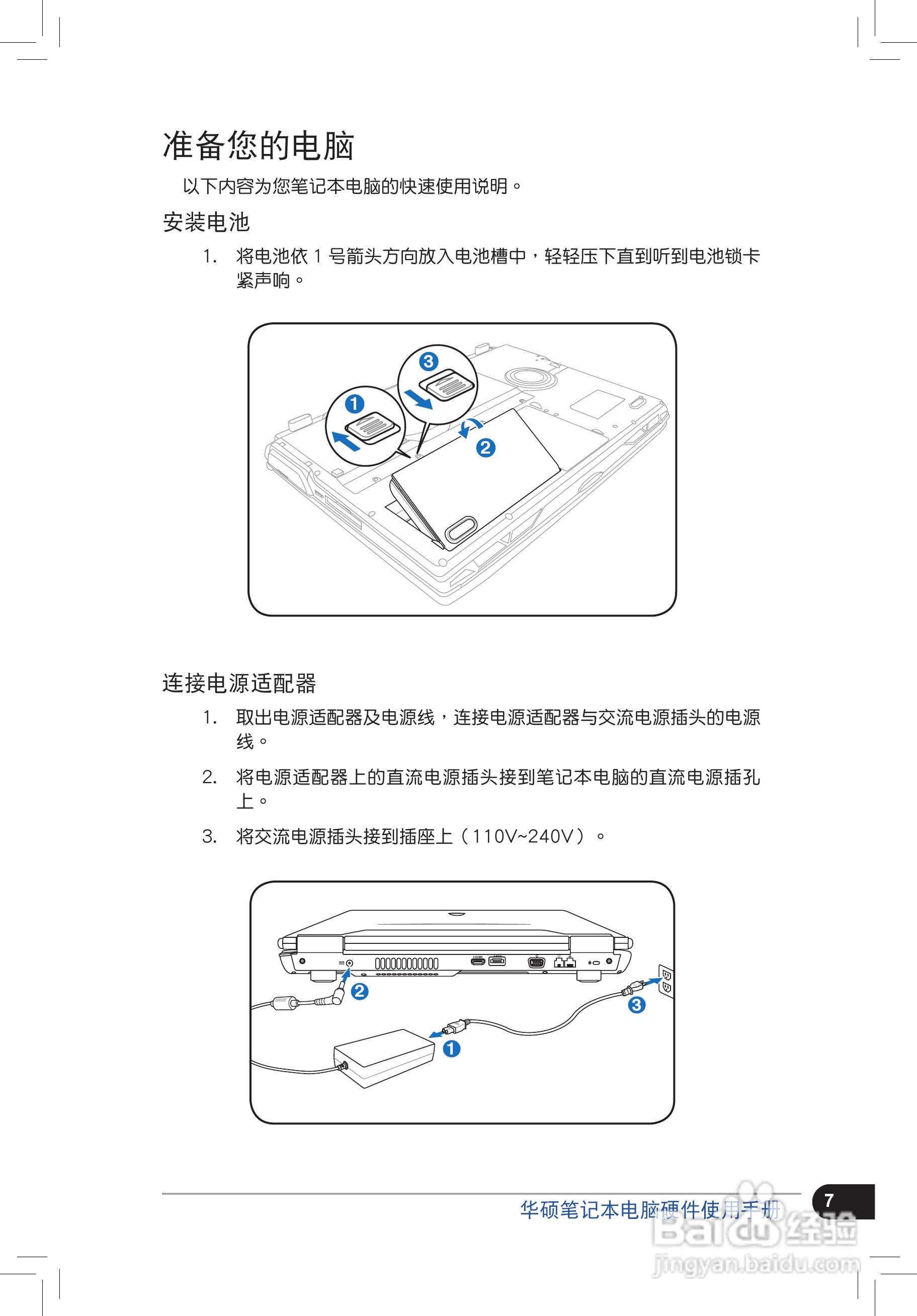 准备您的电脑

以下内容为您笔记本电脑的快速使用说明。

安装电池

1. 将电池依 1 号箭头方向放入电池槽中，轻轻压下直到听到电池锁卡紧声响。

3

1

2

连接电源适配器

1. 取出电源适配器及电源线，连接电源适配器与交流电源插头的电源线。

2. 将电源适配器上的直流电源插头接到笔记本电脑的直流电源插孔上。

3. 将交流电源插头接到插座上（110V~240V）。

HDMI

2

3

1

华硕笔记本电脑硬件使用手册

7

Baidu经验
jingyan.baidu.com