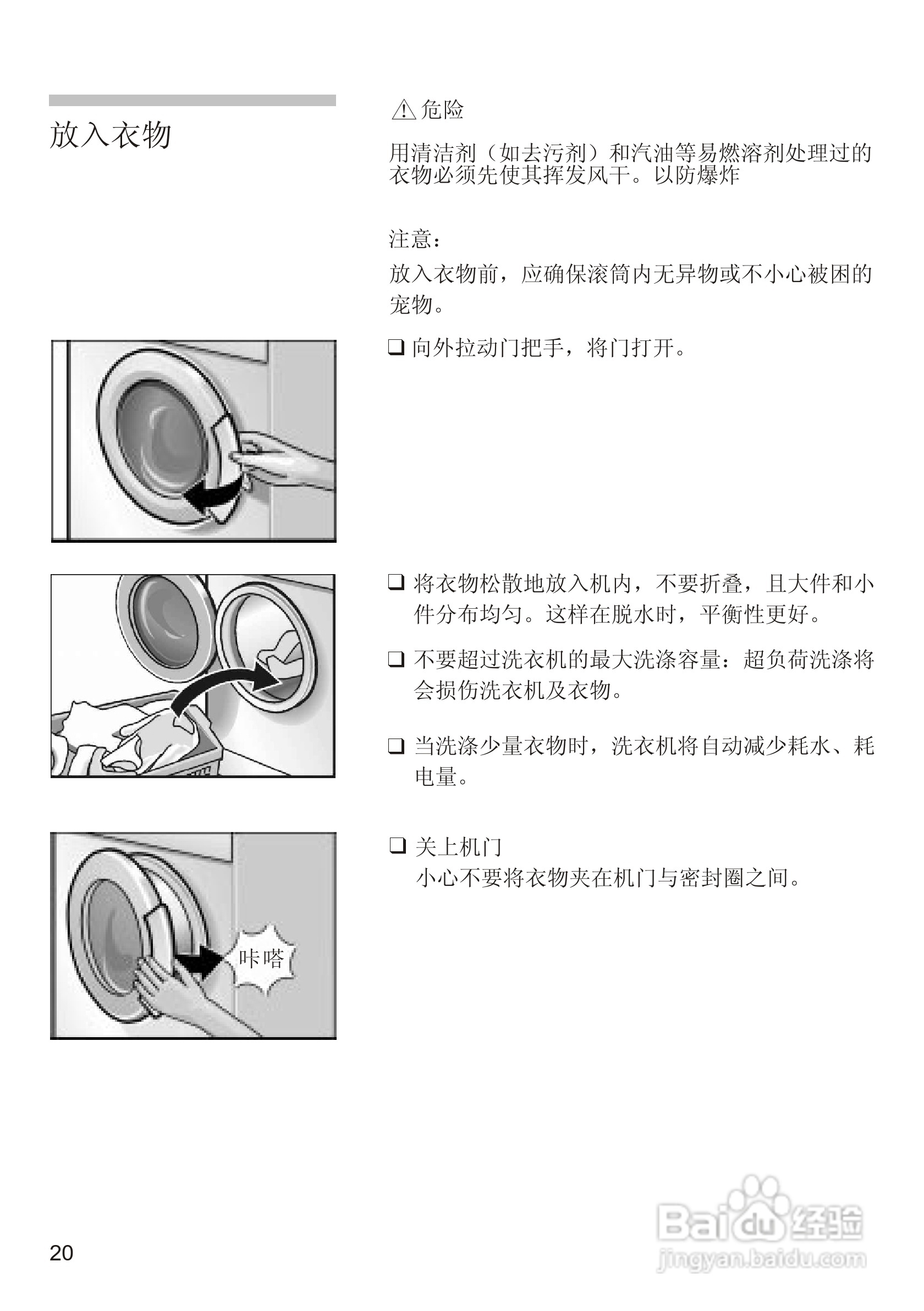 放入衣物

⚠ 危险

用清洁剂（如去污剂）和汽油等易燃溶剂处理过的衣物必须先使其挥发风干。以防爆炸

注意：

放入衣物前，应确保滚筒内无异物或不小心被困的宠物。

❑ 向外拉动门把手，将门打开。

❑ 将衣物松散地放入机内，不要折叠，且大件和小件分布均匀。这样在脱水时，平衡性更好。

❑ 不要超过洗衣机的最大洗涤容量：超负荷洗涤将会损伤洗衣机及衣物。

❑ 当洗涤少量衣物时，洗衣机将自动减少耗水、耗电量。

❑ 关上机门
小心不要将衣物夹在机门与密封圈之间。

咔嗒

20

Baidu 经验
jingyan.baidu.com