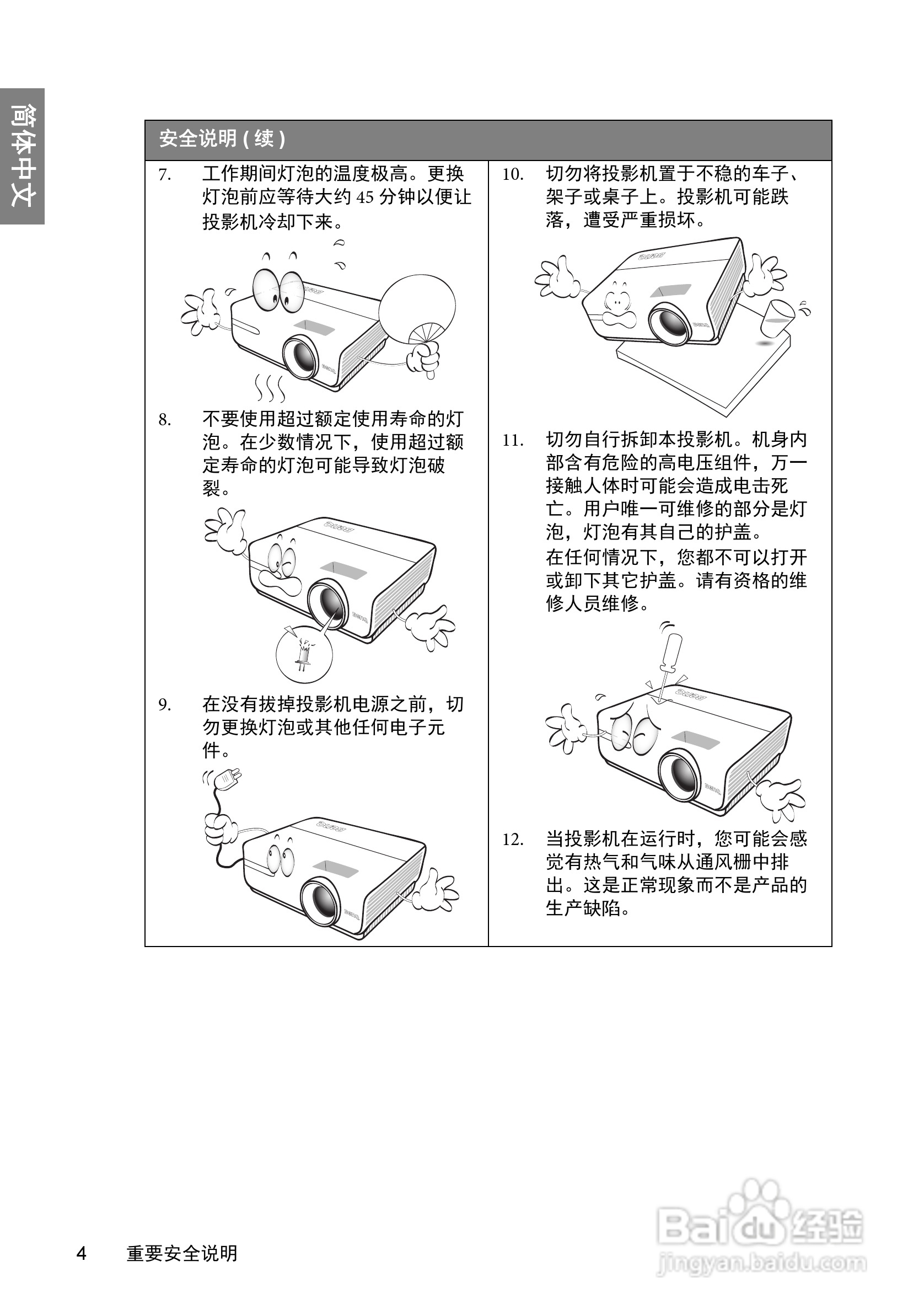 简体中文

安全说明 ( 续 )

7. 工作期间灯泡的温度极高。更换灯泡前应等待大约 45 分钟以便让投影机冷却下来。

8. 不要使用超过额定使用寿命的灯泡。在少数情况下，使用超过额定寿命的灯泡可能导致灯泡破裂。

9. 在没有拔掉投影机电源之前，切勿更换灯泡或其他任何电子元件。

10. 切勿将投影机置于不稳的车子、架子或桌子上。投影机可能跌落，遭受严重损坏。

11. 切勿自行拆卸本投影机。机身内部含有危险的高电压组件，万一接触人体时可能会造成电击死亡。用户唯一可维修的部分是灯泡，灯泡有其自己的护盖。
在任何情况下，您都不可以打开或卸下其它护盖。请有资格的维修人员维修。

12. 当投影机在运行时，您可能会感觉有热气和气味从通风栅中排出。这是正常现象而不是产品的生产缺陷。

4 重要安全说明

Baidu 经验
jingyan.baidu.com