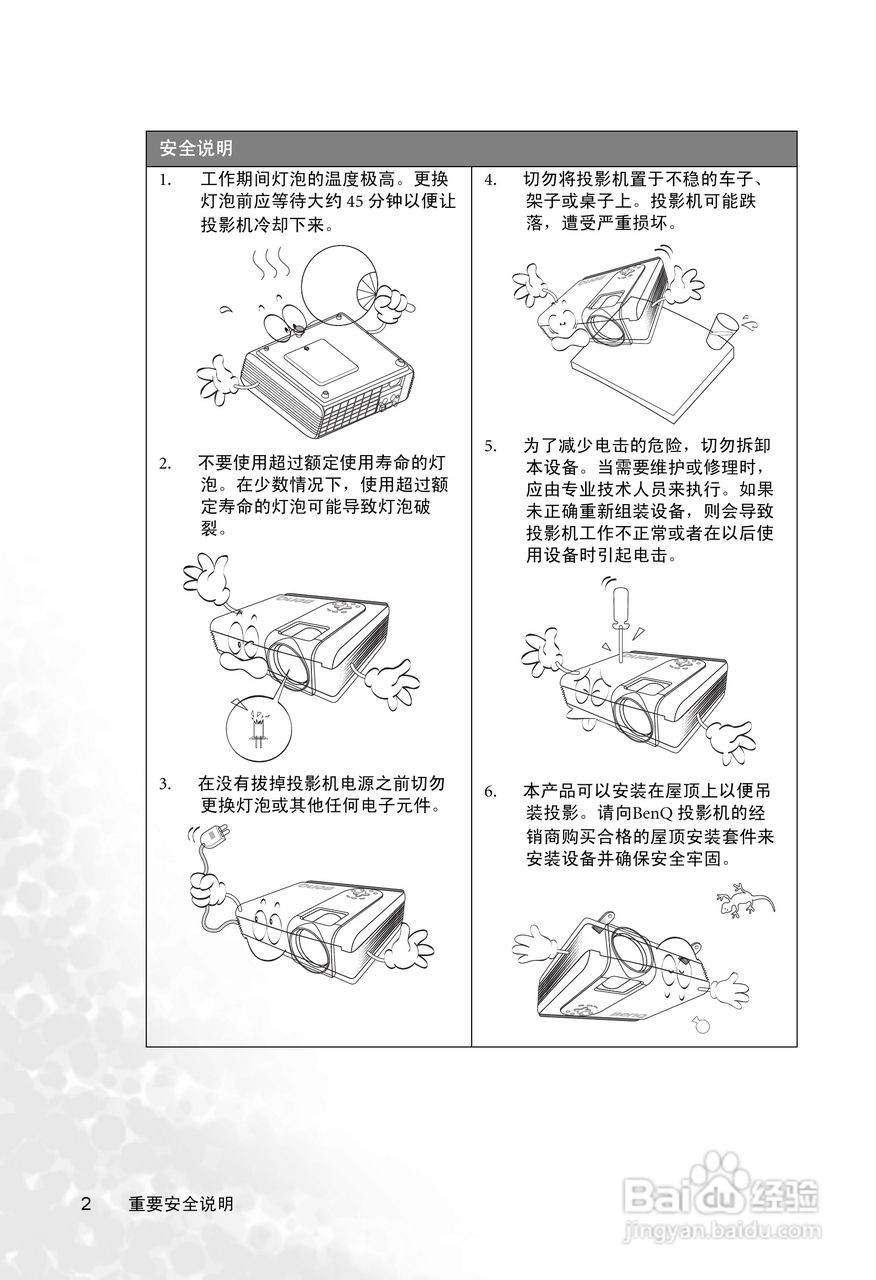 安全说明

1. 工作期间灯泡的温度极高。更换灯泡前应等待大约 45 分钟以便让投影机冷却下来。

2. 不要使用超过额定使用寿命的灯泡。在少数情况下，使用超过额定寿命的灯泡可能导致灯泡破裂。

3. 在没有拔掉投影机电源之前切勿更换灯泡或其他任何电子元件。

4. 切勿将投影机置于不稳的车子、架子或桌子上。投影机可能跌落，遭受严重损坏。

5. 为了减少电击的危险，切勿拆卸本设备。当需要维护或修理时，应由专业技术人员来执行。如果未正确重新组装设备，则会导致投影机工作不正常或者在以后使用设备时引起电击。

6. 本产品可以安装在屋顶上以便吊装投影。请向BenQ 投影机的经销商购买合格的屋顶安装套件来安装设备并确保安全牢固。

2 重要安全说明

Baidu 经验
jingyan.baidu.com