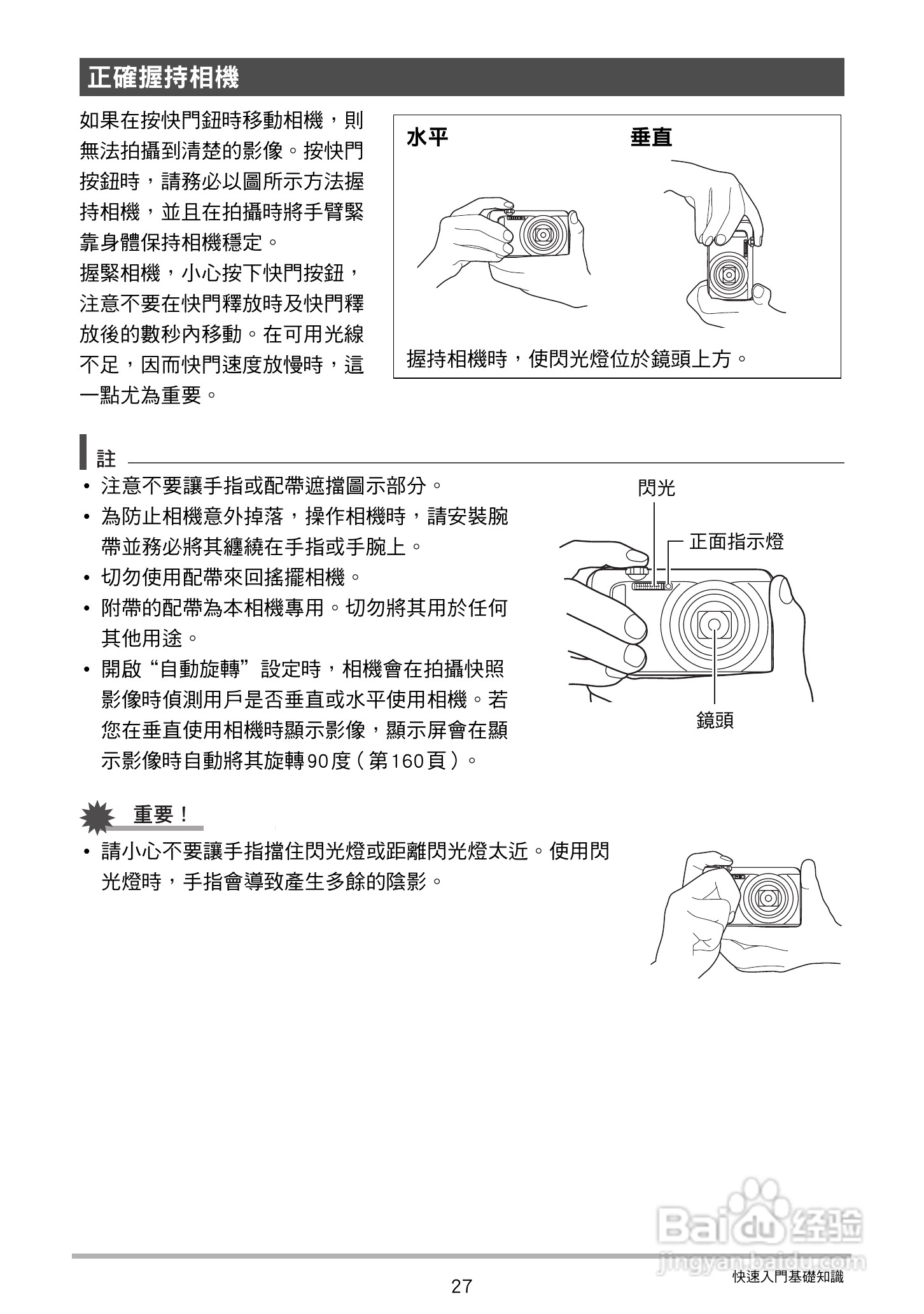 正確握持相機

如果在按快門鈕時移動相機，則無法拍攝到清楚的影像。按快門按鈕時，請務必以圖所示方法握持相機，並且在拍攝時將手臂緊靠身體保持相機穩定。

握緊相機，小心按下快門按鈕，注意不要在快門釋放時及快門釋放後的數秒內移動。在可用光線不足，因而快門速度放慢時，這一點尤為重要。

水平

垂直

握持相機時，使閃光燈位於鏡頭上方。

註

• 注意不要讓手指或配帶遮擋圖示部分。
• 為防止相機意外掉落，操作相機時，請安裝腕帶並務必將其纏繞在手指或手腕上。
• 切勿使用配帶來回搖擺相機。
• 附帶的配帶為本相機專用。切勿將其用於任何其他用途。
• 開啟“自動旋轉”設定時，相機會在拍攝快照影像時偵測用戶是否垂直或水平使用相機。若您在垂直使用相機時顯示影像，顯示屏會在顯示影像時自動將其旋轉90度（第160頁）。

閃光

正面指示燈

鏡頭

重要！

• 請小心不要讓手指擋住閃光燈或距離閃光燈太近。使用閃光燈時，手指會導致產生多餘的陰影。

Baidu 经验
jingyan.baidu.com

27

快速入門基礎知識