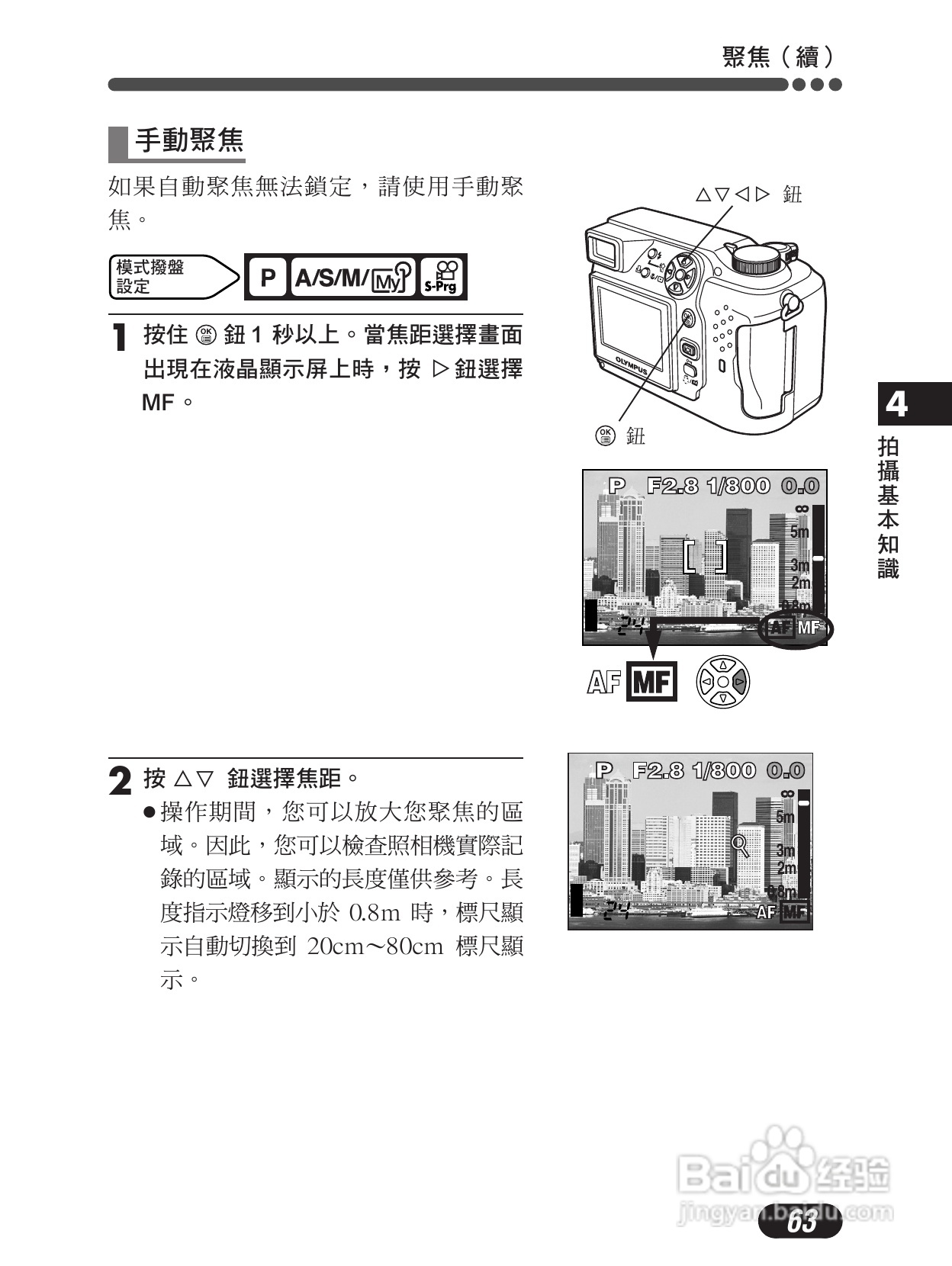 聚焦（續）

手動聚焦

如果自動聚焦無法鎖定，請使用手動聚焦。

模式撥盤設定 P A/S/M/My S-Prg

1 按住 OK 鈕 1 秒以上。當焦距選擇畫面出現在液晶顯示屏上時，按 ▷ 鈕選擇 MF。

△▽◁▷ 鈕

OLYMPUS

OK 鈕

P F2.8 1/800 0.0
∞
5m
3m
2m
0.8m
24
AF MF

AF MF

2 按 △▽ 鈕選擇焦距。

● 操作期間，您可以放大您聚焦的區域。因此，您可以檢查照相機實際記錄的區域。顯示的長度僅供參考。長度指示燈移到小於 0.8m 時，標尺顯示自動切換到 20cm～80cm 標尺顯示。

P F2.8 1/800 0.0
∞
5m
3m
2m
0.8m
24
AF MF

4
拍攝基本知識

Baidu 经验
jingyan.baidu.com

63