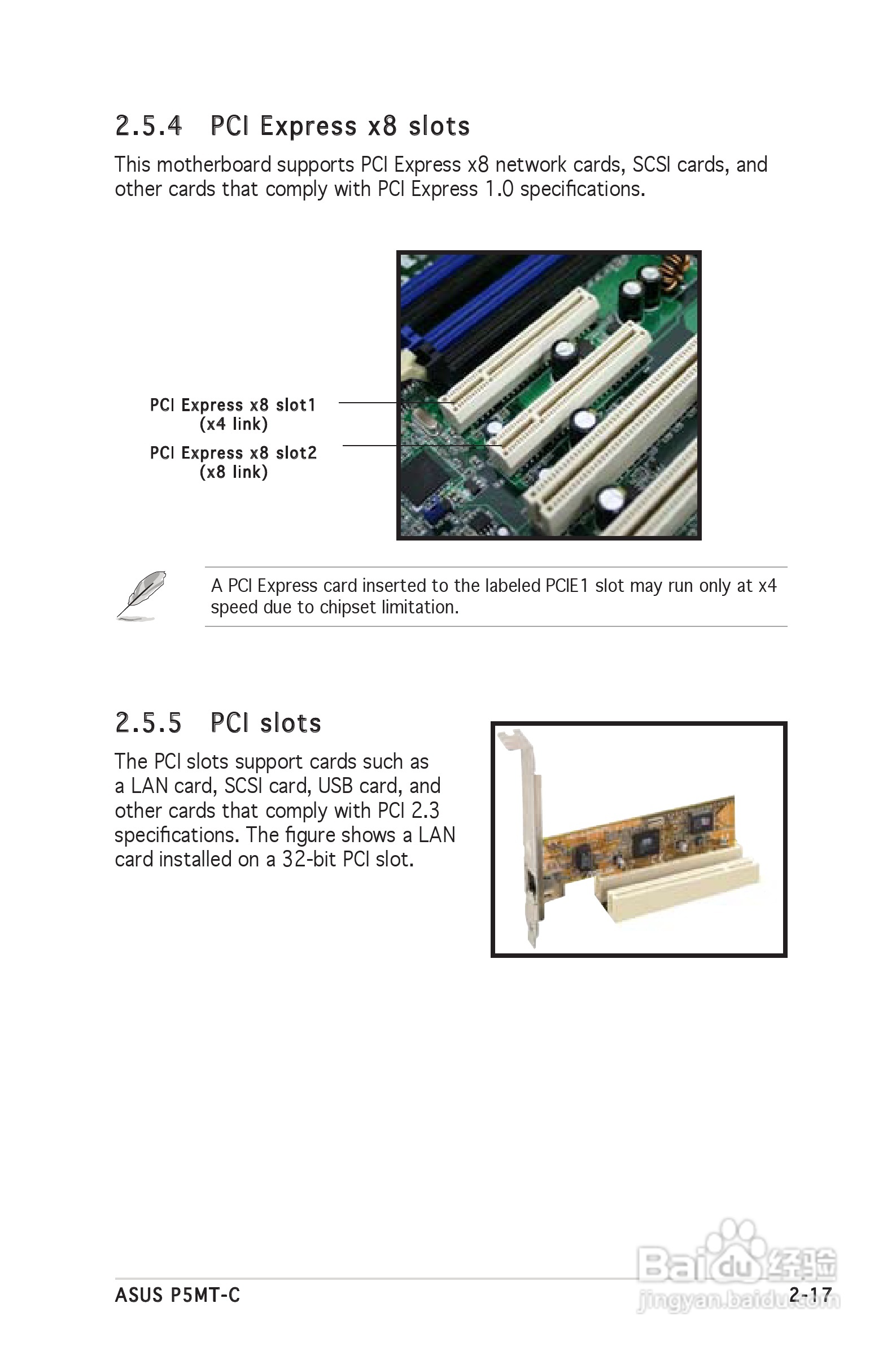 2.5.4 PCI Express x8 slots

This motherboard supports PCI Express x8 network cards, SCSI cards, and other cards that comply with PCI Express 1.0 specifications.

PCI Express x8 slot1
(x4 link)

PCI Express x8 slot2
(x8 link)

A PCI Express card inserted to the labeled PCIE1 slot may run only at x4 speed due to chipset limitation.

2.5.5 PCI slots

The PCI slots support cards such as a LAN card, SCSI card, USB card, and other cards that comply with PCI 2.3 specifications. The figure shows a LAN card installed on a 32-bit PCI slot.

ASUS P5MT-C

2-17

Baidu经验
jingyan.baidu.com