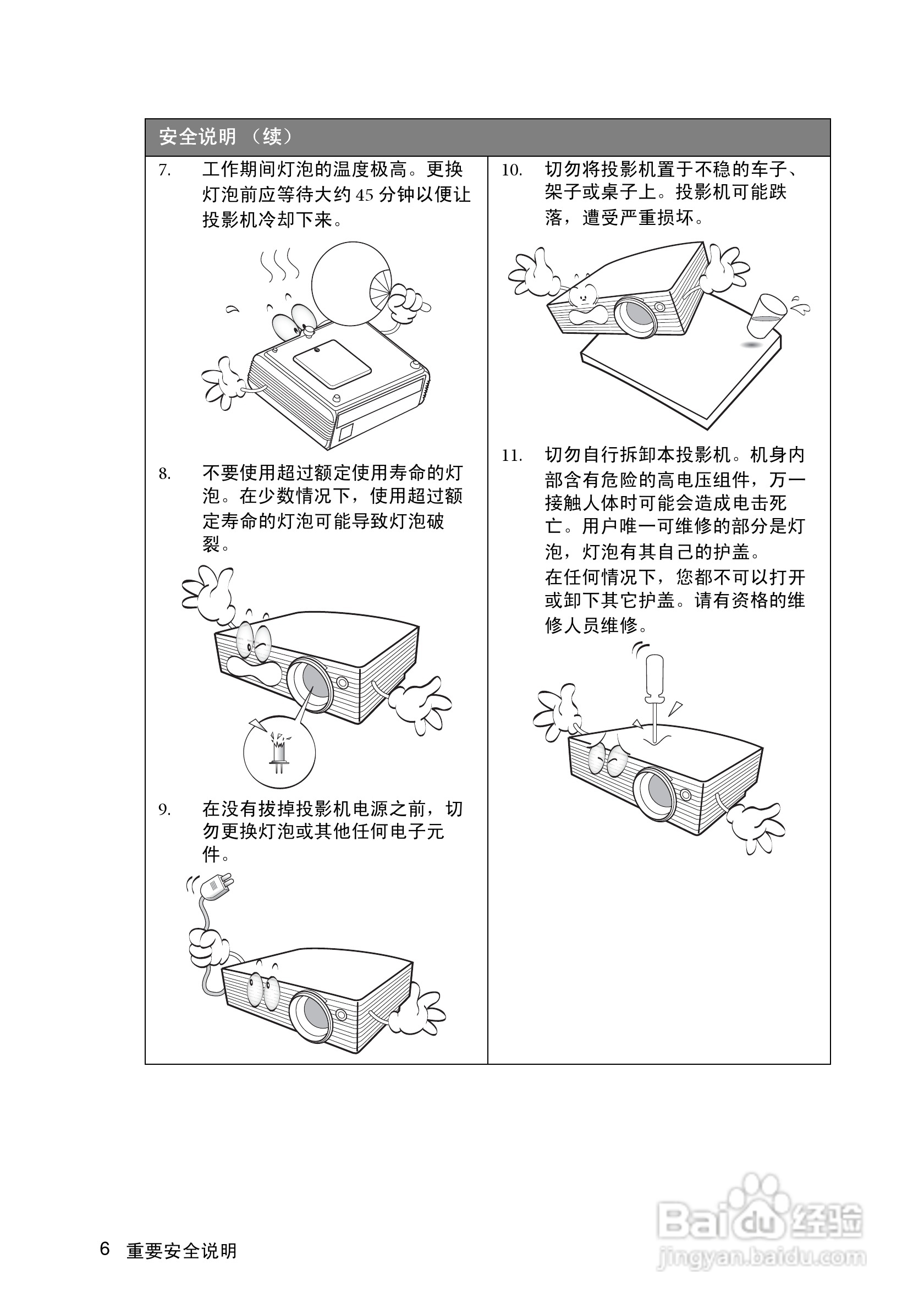 安全说明 （续）

7. 工作期间灯泡的温度极高。更换灯泡前应等待大约 45 分钟以便让投影机冷却下来。

8. 不要使用超过额定使用寿命的灯泡。在少数情况下，使用超过额定寿命的灯泡可能导致灯泡破裂。

9. 在没有拔掉投影机电源之前，切勿更换灯泡或其他任何电子元件。

10. 切勿将投影机置于不稳的车子、架子或桌子上。投影机可能跌落，遭受严重损坏。

11. 切勿自行拆卸本投影机。机身内部含有危险的高电压组件，万一接触人体时可能会造成电击死亡。用户唯一可维修的部分是灯泡，灯泡有其自己的护盖。
在任何情况下，您都不可以打开或卸下其它护盖。请有资格的维修人员维修。

6 重要安全说明

Baidu 经验
jingyan.baidu.com