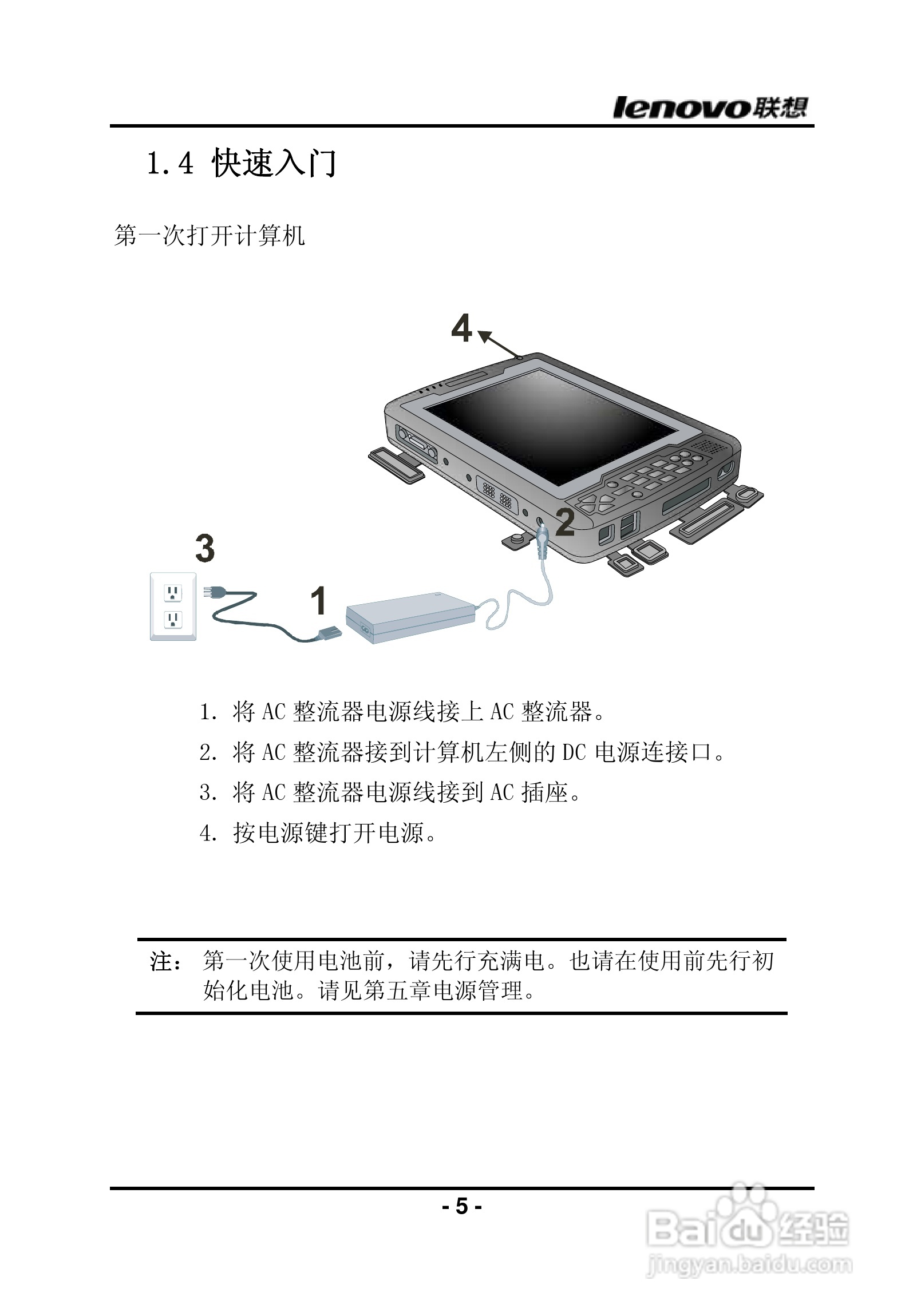 lenovo联想

1.4 快速入门

第一次打开计算机

4

2

3

1

1. 将 AC 整流器电源线接上 AC 整流器。

2. 将 AC 整流器接到计算机左侧的 DC 电源连接口。

3. 将 AC 整流器电源线接到 AC 插座。

4. 按电源键打开电源。

注： 第一次使用电池前，请先行充满电。也请在使用前先行初始化电池。请见第五章电源管理。

- 5 -

Baidu经验
jingyan.baidu.com