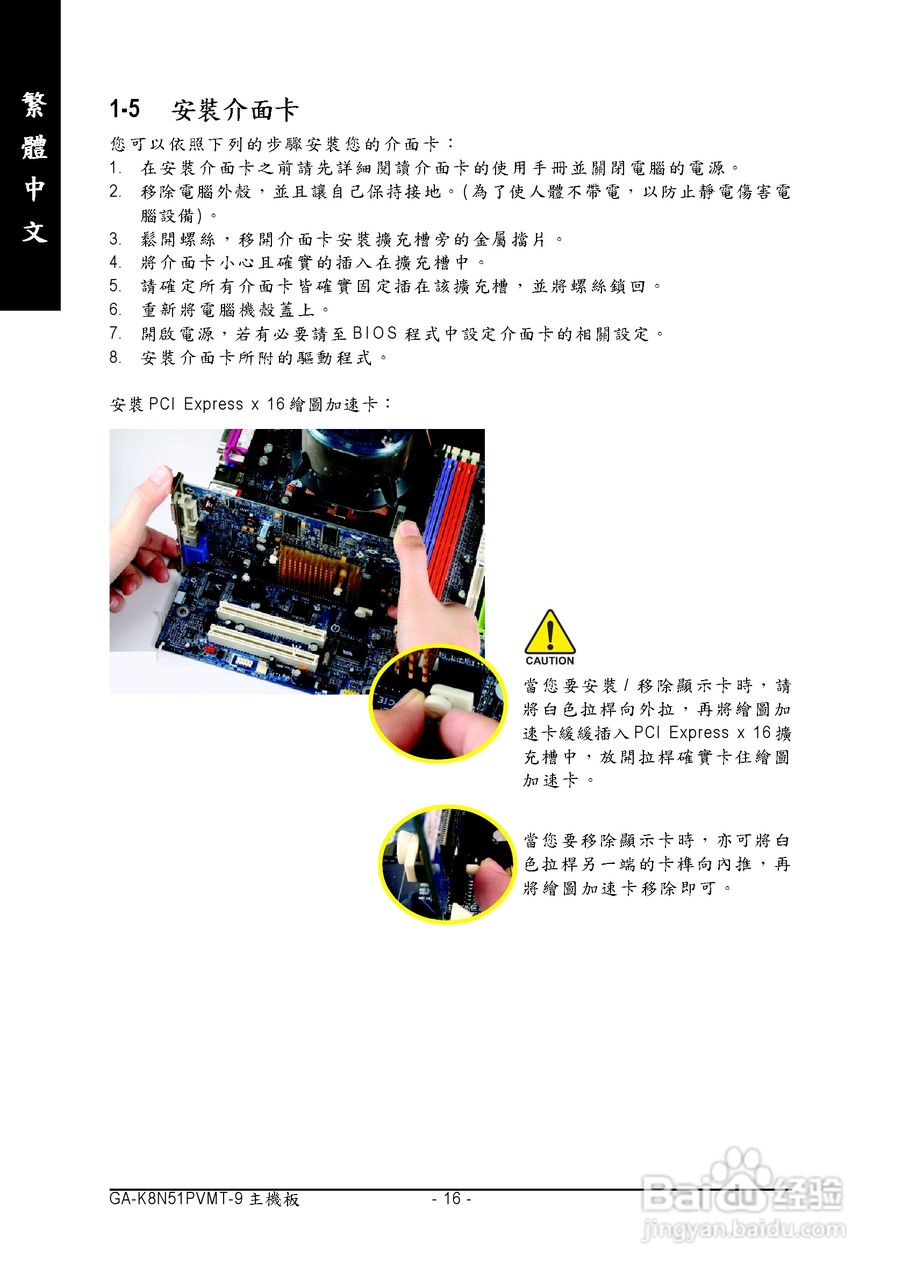 繁體中文

1-5 安裝介面卡

您可以依照下列的步驟安裝您的介面卡：
1. 在安裝介面卡之前請先詳細閱讀介面卡的使用手冊並關閉電腦的電源。
2. 移除電腦外殼，並且讓自己保持接地。(為了使人體不帶電，以防止靜電傷害電腦設備)。
3. 鬆開螺絲，移開介面卡安裝擴充槽旁的金屬擋片。
4. 將介面卡小心且確實的插入在擴充槽中。
5. 請確定所有介面卡皆確實固定插在該擴充槽，並將螺絲鎖回。
6. 重新將電腦機殼蓋上。
7. 開啟電源，若有必要請至 BIOS 程式中設定介面卡的相關設定。
8. 安裝介面卡所附的驅動程式。

安裝 PCI Express x 16 繪圖加速卡：

CAUTION

當您要安裝 / 移除顯示卡時，請將白色拉桿向外拉，再將繪圖加速卡緩緩插入 PCI Express x 16 擴充槽中，放開拉桿確實卡住繪圖加速卡。

當您要移除顯示卡時，亦可將白色拉桿另一端的卡榫向內推，再將繪圖加速卡移除即可。

GA-K8N51PVMT-9 主機板 - 16 -

Baidu 经验
jingyan.baidu.com