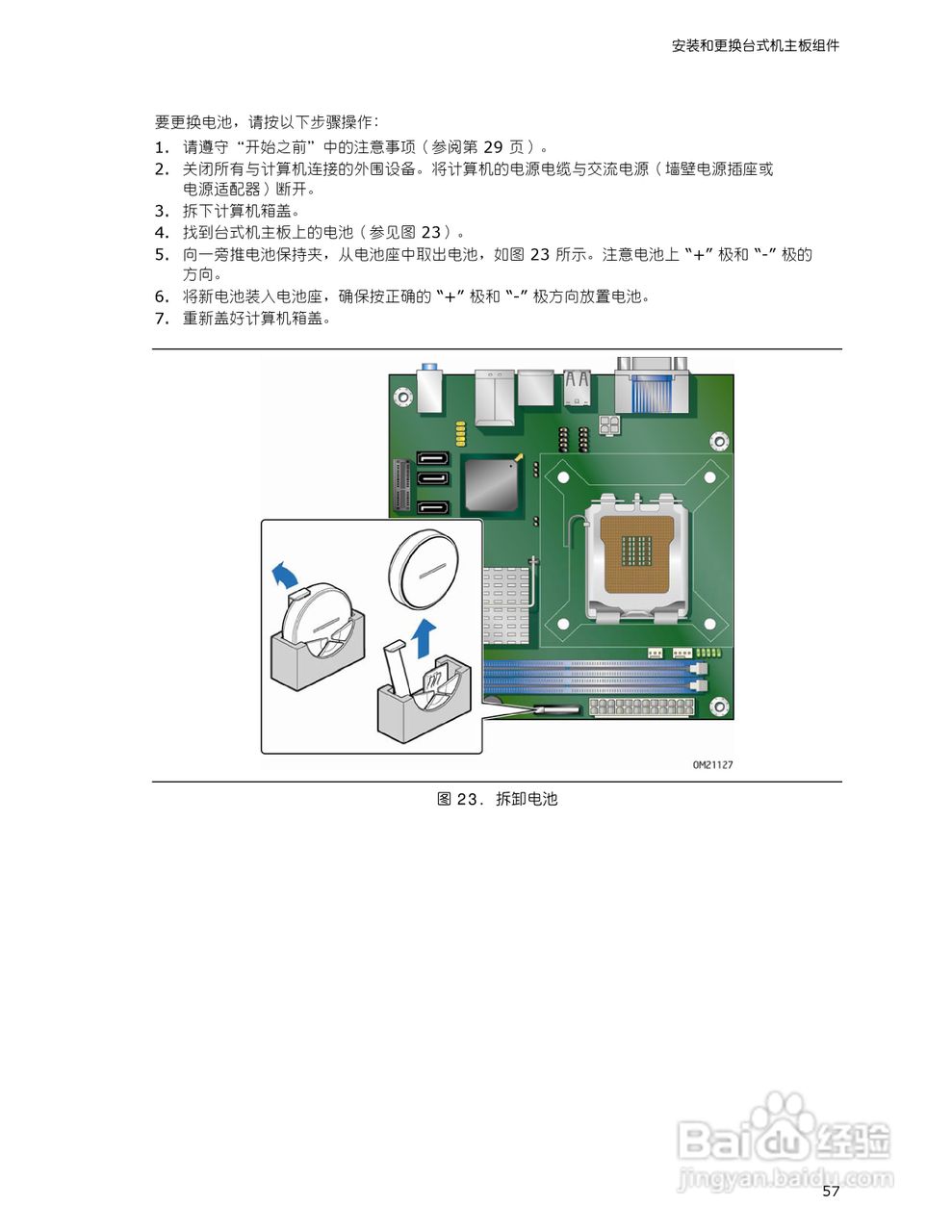 安装和更换台式机主板组件

要更换电池，请按以下步骤操作：

1. 请遵守“开始之前”中的注意事项（参阅第 29 页）。
2. 关闭所有与计算机连接的外围设备。将计算机的电源电缆与交流电源（墙壁电源插座或电源适配器）断开。
3. 拆下计算机箱盖。
4. 找到台式机主板上的电池（参见图 23）。
5. 向一旁推电池保持夹，从电池座中取出电池，如图 23 所示。注意电池上 “+” 极和 “-” 极的方向。
6. 将新电池装入电池座，确保按正确的 “+” 极和 “-” 极方向放置电池。
7. 重新盖好计算机箱盖。

OM21127

图 23. 拆卸电池

Baidu 经验
jingyan.baidu.com

57