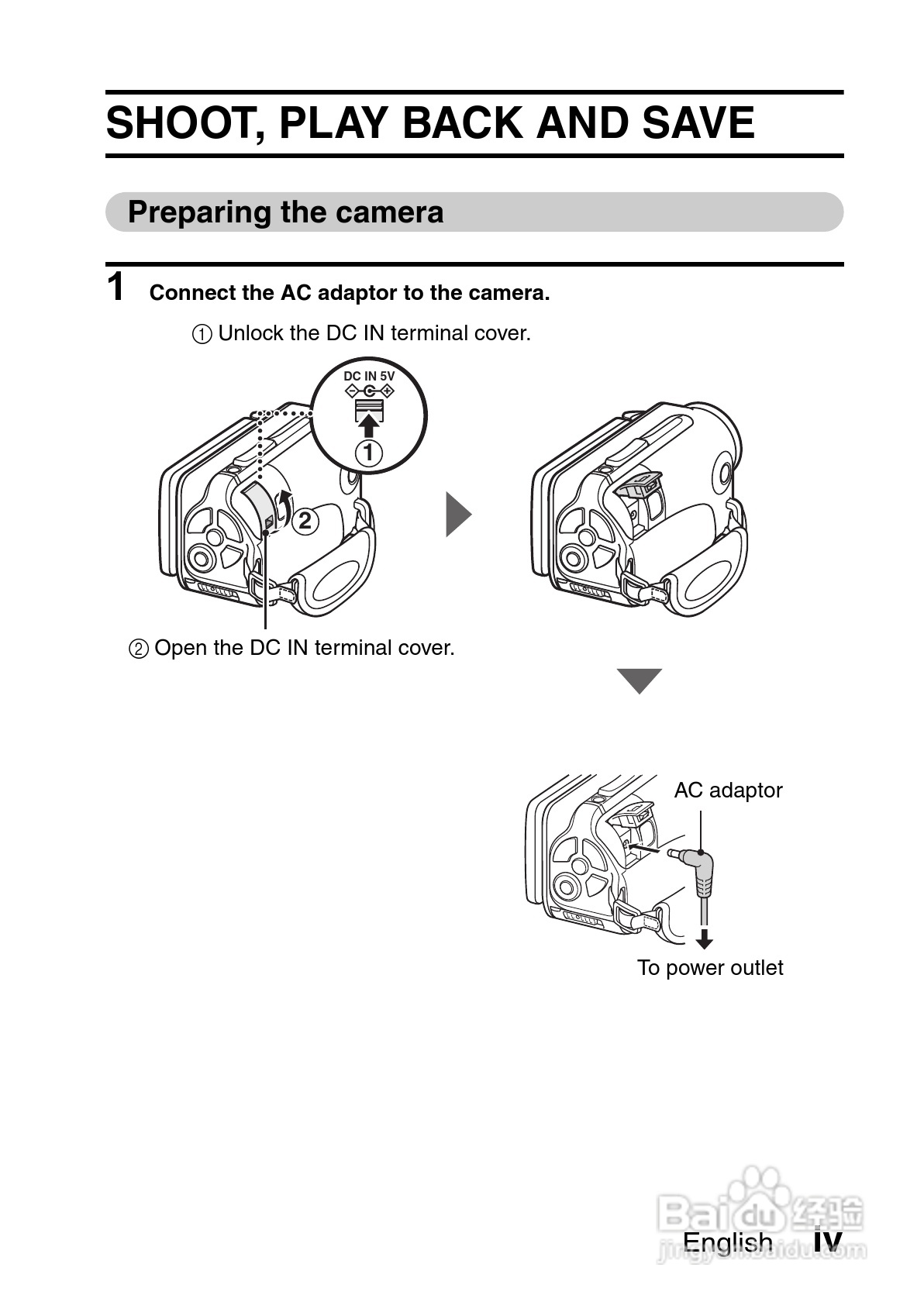 SHOOT, PLAY BACK AND SAVE

Preparing the camera

1 Connect the AC adaptor to the camera.

① Unlock the DC IN terminal cover.

DC IN 5V

①

②

② Open the DC IN terminal cover.

AC adaptor

To power outlet

Baidu 经验
jingyan.baidu.com

English IV