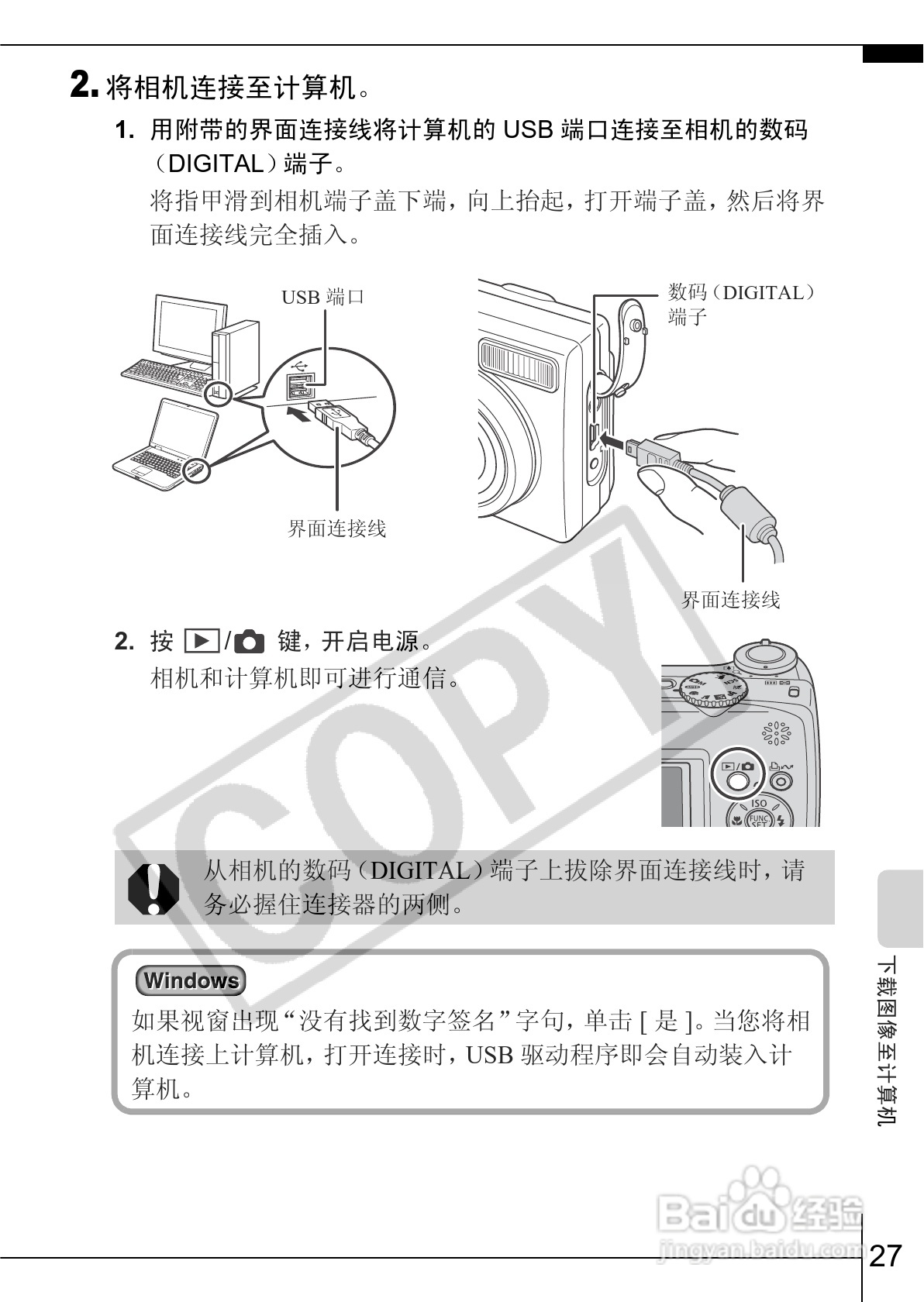 2. 将相机连接至计算机。

1. 用附带的界面连接线将计算机的 USB 端口连接至相机的数码（DIGITAL）端子。

将指甲滑到相机端子盖下端，向上抬起，打开端子盖，然后将界面连接线完全插入。

USB 端口

界面连接线

数码（DIGITAL）端子

界面连接线

2. 按 ▶/📷 键，开启电源。

相机和计算机即可进行通信。

ISO
FUNC SET

COPY

从相机的数码（DIGITAL）端子上拔除界面连接线时，请务必握住连接器的两侧。

Windows

如果视窗出现“没有找到数字签名”字句，单击 [ 是 ]。当您将相机连接上计算机，打开连接时，USB 驱动程序即会自动装入计算机。

下载图像至计算机

Baidu 经验
jingyan.baidu.com

27