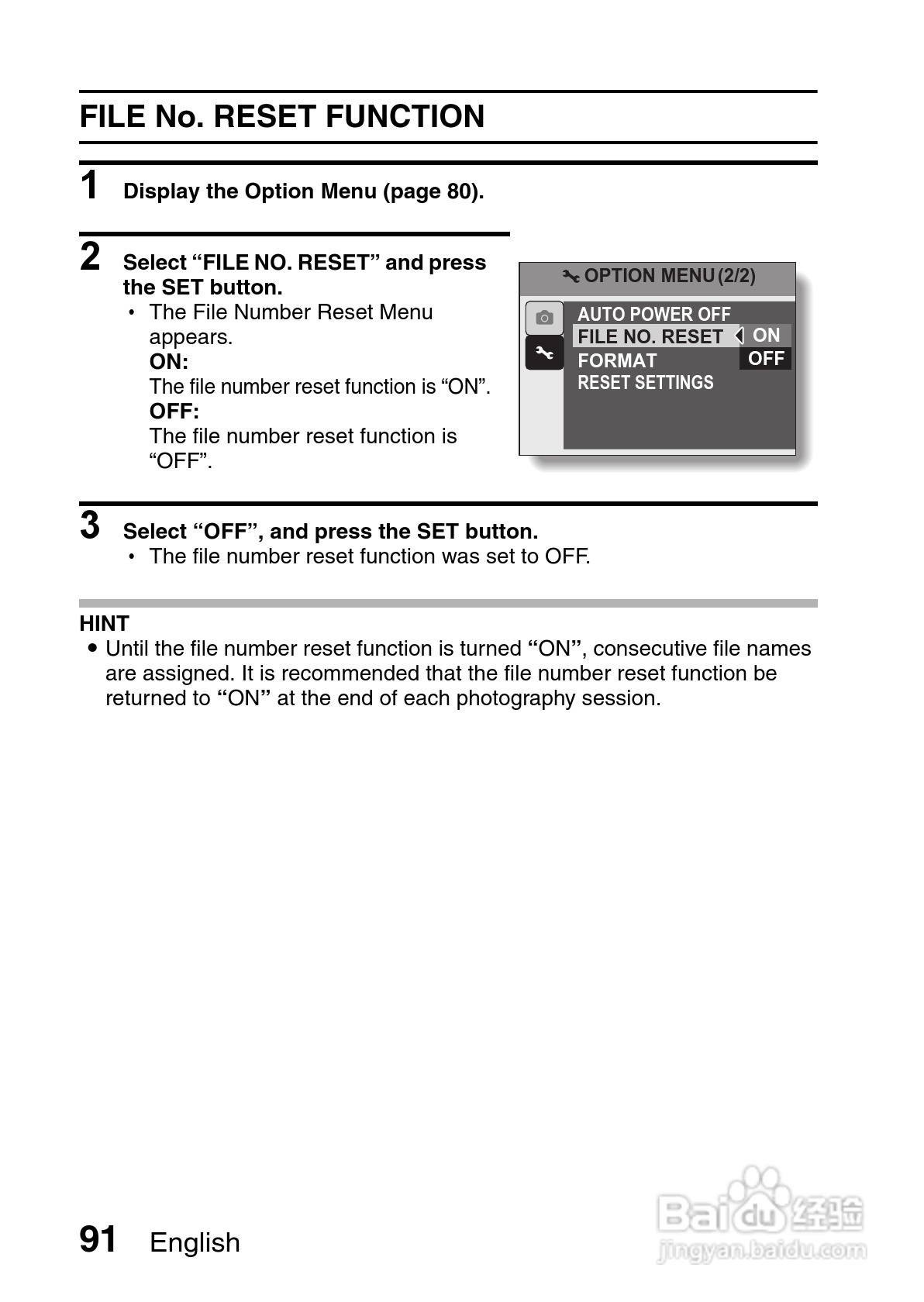 FILE No. RESET FUNCTION

1 Display the Option Menu (page 80).

2 Select “FILE NO. RESET” and press the SET button.
• The File Number Reset Menu appears.
ON:
The file number reset function is “ON”.
OFF:
The file number reset function is “OFF”.

OPTION MENU (2/2)
AUTO POWER OFF
FILE NO. RESET
FORMAT
RESET SETTINGS
ON
OFF

3 Select “OFF”, and press the SET button.
• The file number reset function was set to OFF.

HINT
• Until the file number reset function is turned “ON”, consecutive file names are assigned. It is recommended that the file number reset function be returned to “ON” at the end of each photography session.

91 English

Baidu 经验
jingyan.baidu.com