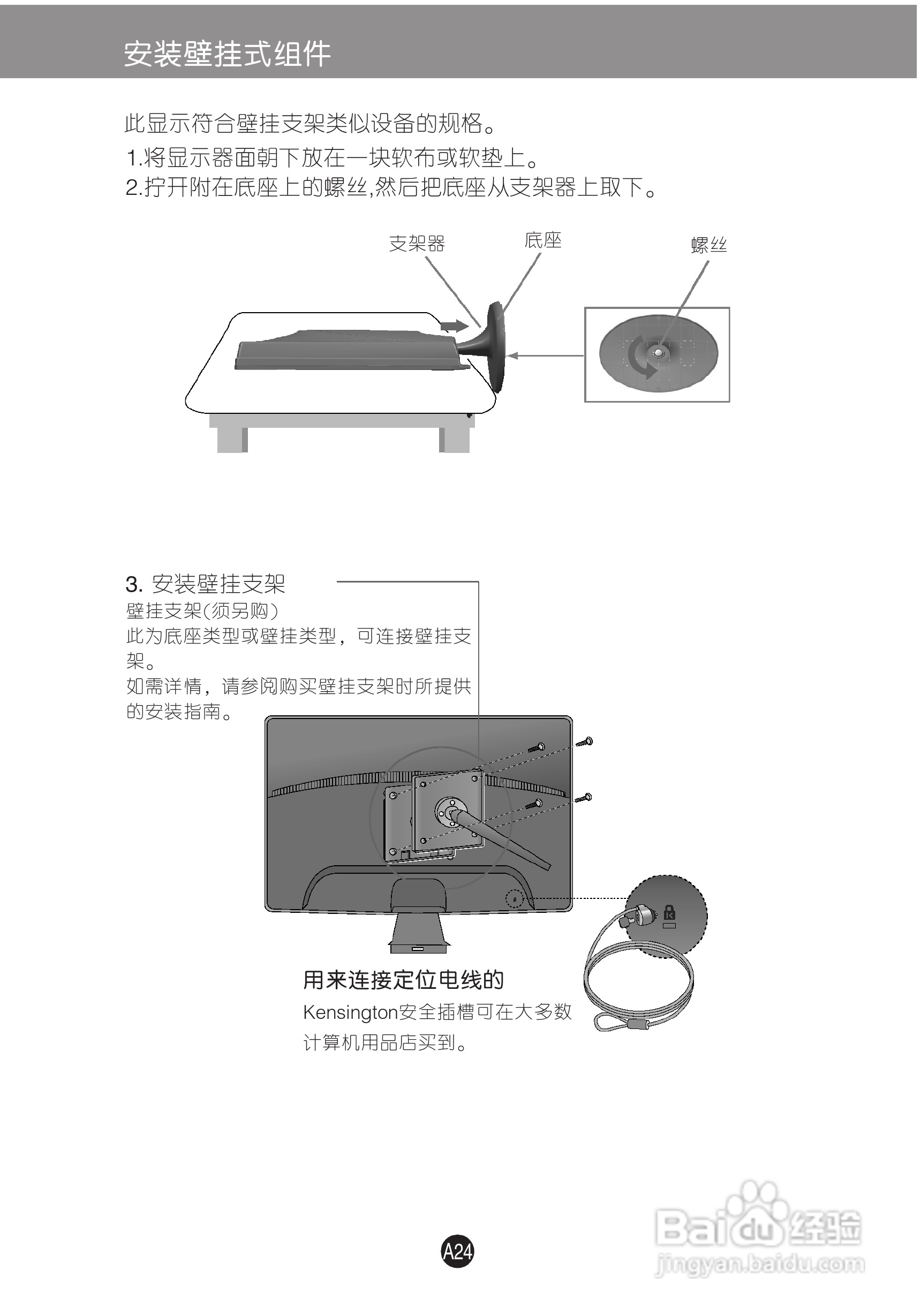 安装壁挂式组件

此显示符合壁挂支架类似设备的规格。
1.将显示器面朝下放在一块软布或软垫上。
2.拧开附在底座上的螺丝,然后把底座从支架器上取下。

支架器
底座
螺丝

3. 安装壁挂支架
壁挂支架(须另购)
此为底座类型或壁挂类型，可连接壁挂支架。
如需详情，请参阅购买壁挂支架时所提供的安装指南。

用来连接定位电线的
Kensington安全插槽可在大多数计算机用品店买到。

A24

Baidu经验
jingyan.baidu.com