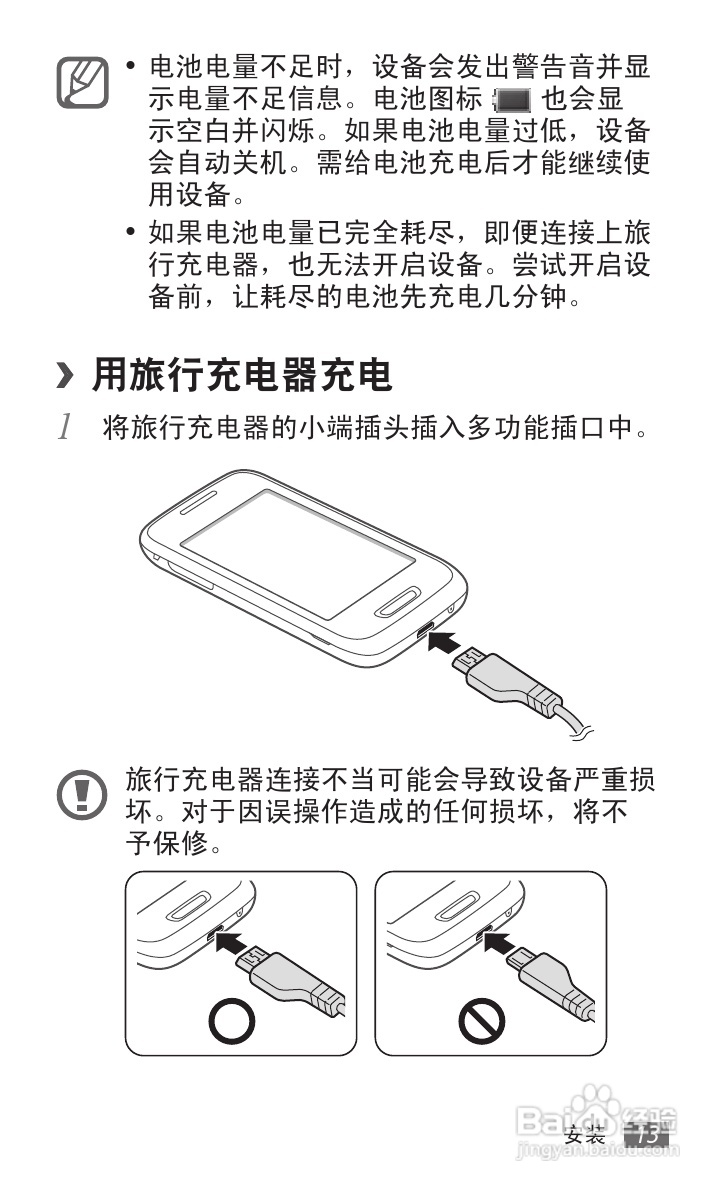 • 电池电量不足时，设备会发出警告音并显示电量不足信息。电池图标 也会显示空白并闪烁。如果电池电量过低，设备会自动关机。需给电池充电后才能继续使用设备。

• 如果电池电量已完全耗尽，即便连接上旅行充电器，也无法开启设备。尝试开启设备前，让耗尽的电池先充电几分钟。

› 用旅行充电器充电

1 将旅行充电器的小端插头插入多功能插口中。

旅行充电器连接不当可能会导致设备严重损坏。对于因误操作造成的任何损坏，将不予保修。

Baidu 经验
jingyan.baidu.com

安装 13