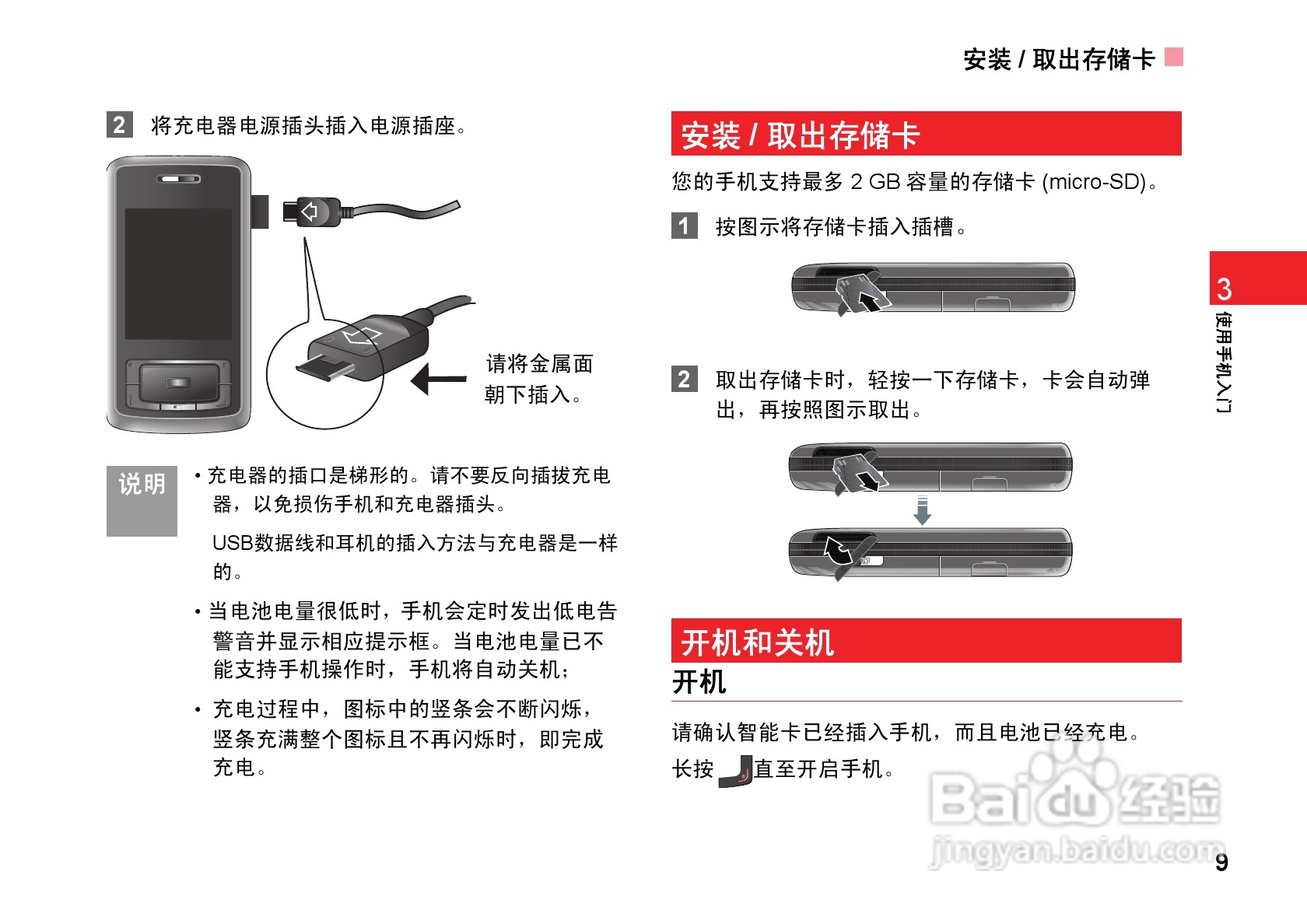 安装 / 取出存储卡

2 将充电器电源插头插入电源插座。

请将金属面朝下插入。

说明

• 充电器的插口是梯形的。请不要反向插拔充电器，以免损伤手机和充电器插头。

USB数据线和耳机的插入方法与充电器是一样的。

• 当电池电量很低时，手机会定时发出低电告警音并显示相应提示框。当电池电量已不能支持手机操作时，手机将自动关机；

• 充电过程中，图标中的竖条会不断闪烁，竖条充满整个图标且不再闪烁时，即完成充电。

安装 / 取出存储卡

您的手机支持最多 2 GB 容量的存储卡 (micro-SD)。

1 按图示将存储卡插入插槽。

2 取出存储卡时，轻按一下存储卡，卡会自动弹出，再按照图示取出。

开机和关机

开机

请确认智能卡已经插入手机，而且电池已经充电。

长按 直至开启手机。

3 使用手机入门

Baidu 经验 jingyan.baidu.com

9