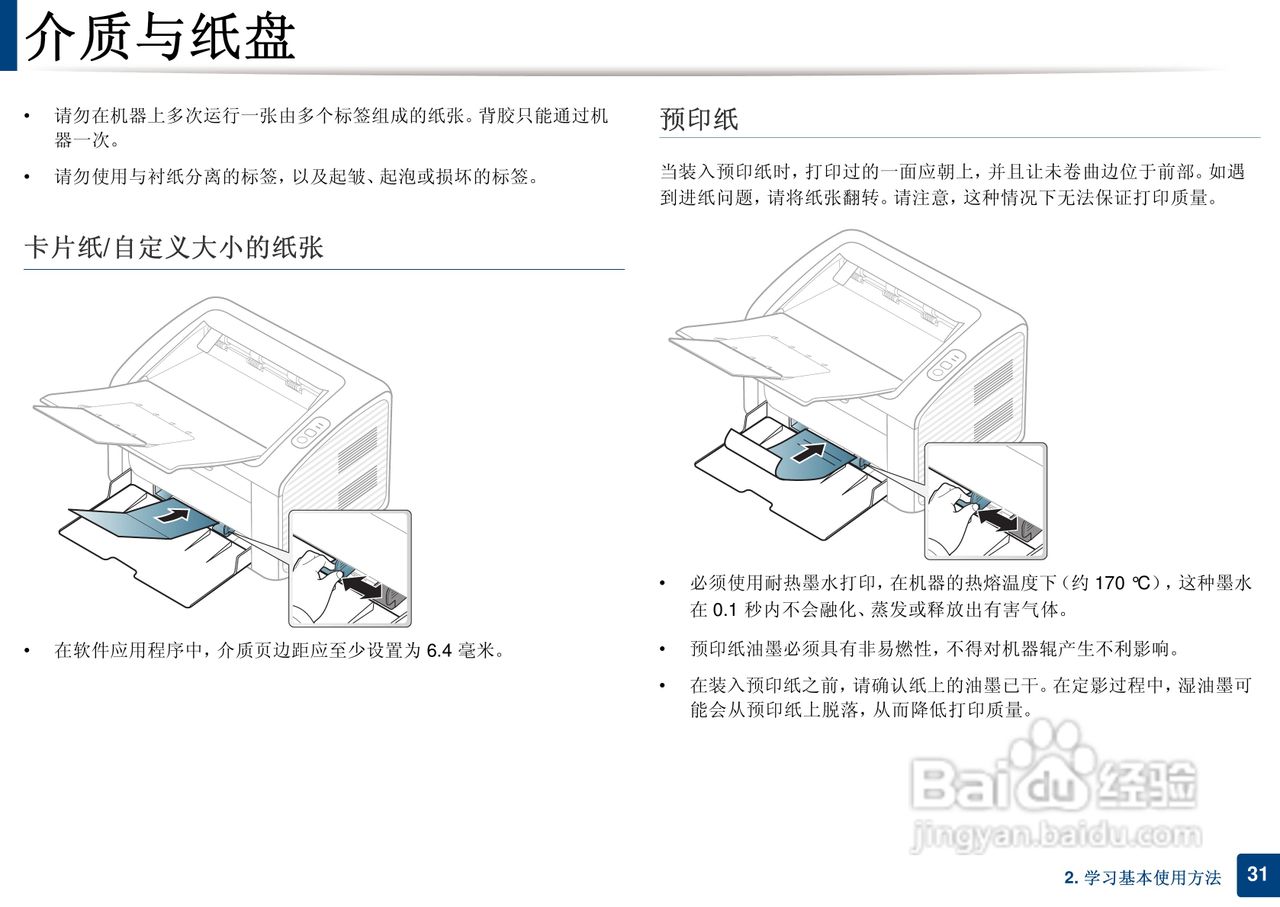 介质与纸盘

• 请勿在机器上多次运行一张由多个标签组成的纸张。背胶只能通过机器一次。

• 请勿使用与衬纸分离的标签，以及起皱、起泡或损坏的标签。

卡片纸/自定义大小的纸张

• 在软件应用程序中，介质页边距应至少设置为 6.4 毫米。

预印纸

当装入预印纸时，打印过的一面应朝上，并且让未卷曲边位于前部。如遇到进纸问题，请将纸张翻转。请注意，这种情况下无法保证打印质量。

• 必须使用耐热墨水打印，在机器的热熔温度下（约 170 ℃），这种墨水在 0.1 秒内不会融化、蒸发或释放出有害气体。

• 预印纸油墨必须具有非易燃性，不得对机器辊产生不利影响。

• 在装入预印纸之前，请确认纸上的油墨已干。在定影过程中，湿油墨可能会从预印纸上脱落，从而降低打印质量。

Baidu 经验
jingyan.baidu.com

2. 学习基本使用方法 31