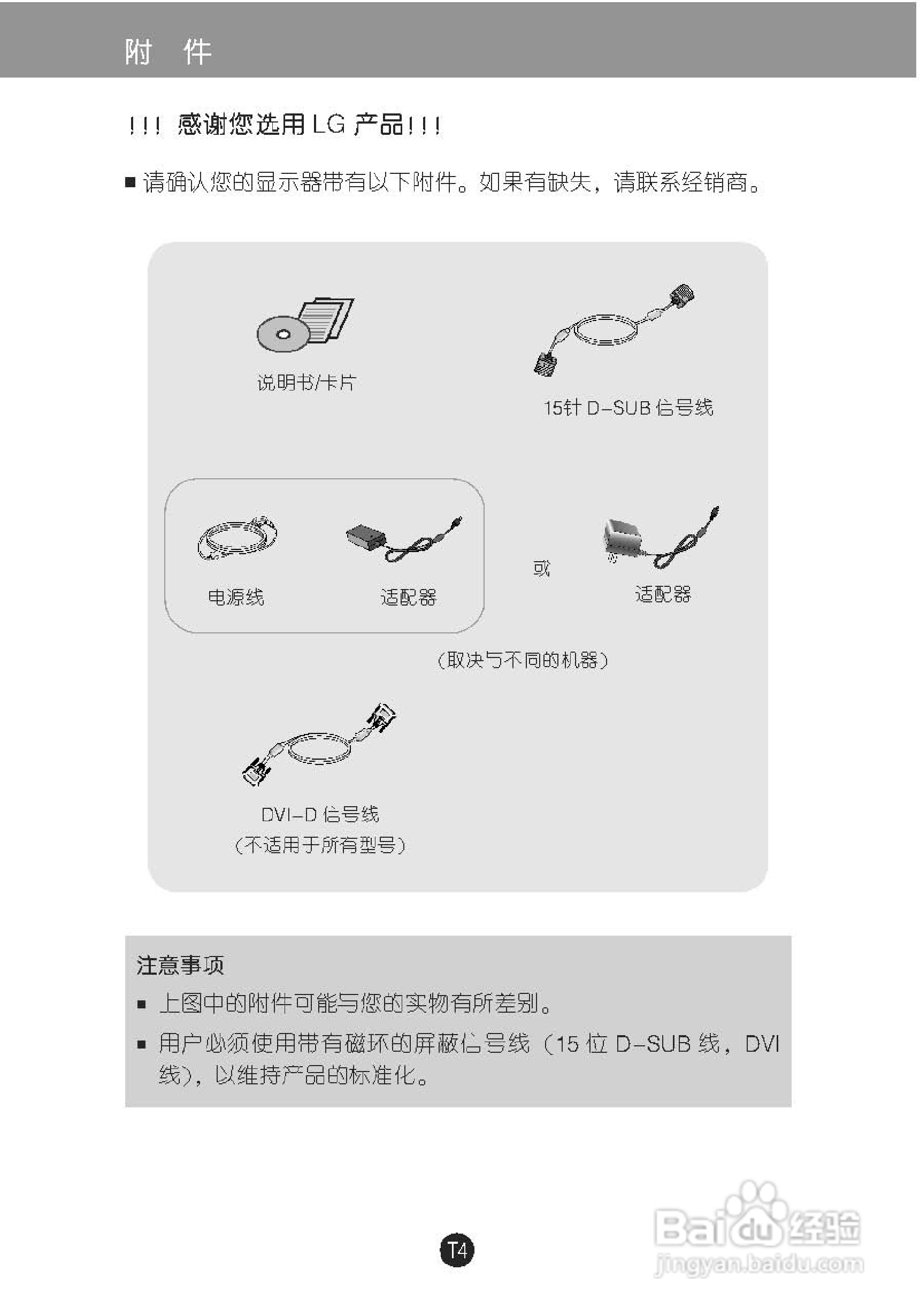 附　件

!!! 感谢您选用 LG 产品!!!

■ 请确认您的显示器带有以下附件。如果有缺失，请联系经销商。

说明书/卡片

15针 D-SUB 信号线

电源线

适配器

或

适配器

（取决与不同的机器）

DVI-D 信号线
（不适用于所有型号）

注意事项

■ 上图中的附件可能与您的实物有所差别。

■ 用户必须使用带有磁环的屏蔽信号线（15 位 D-SUB 线，DVI 线），以维持产品的标准化。

T4

Baidu 经验
jingyan.baidu.com