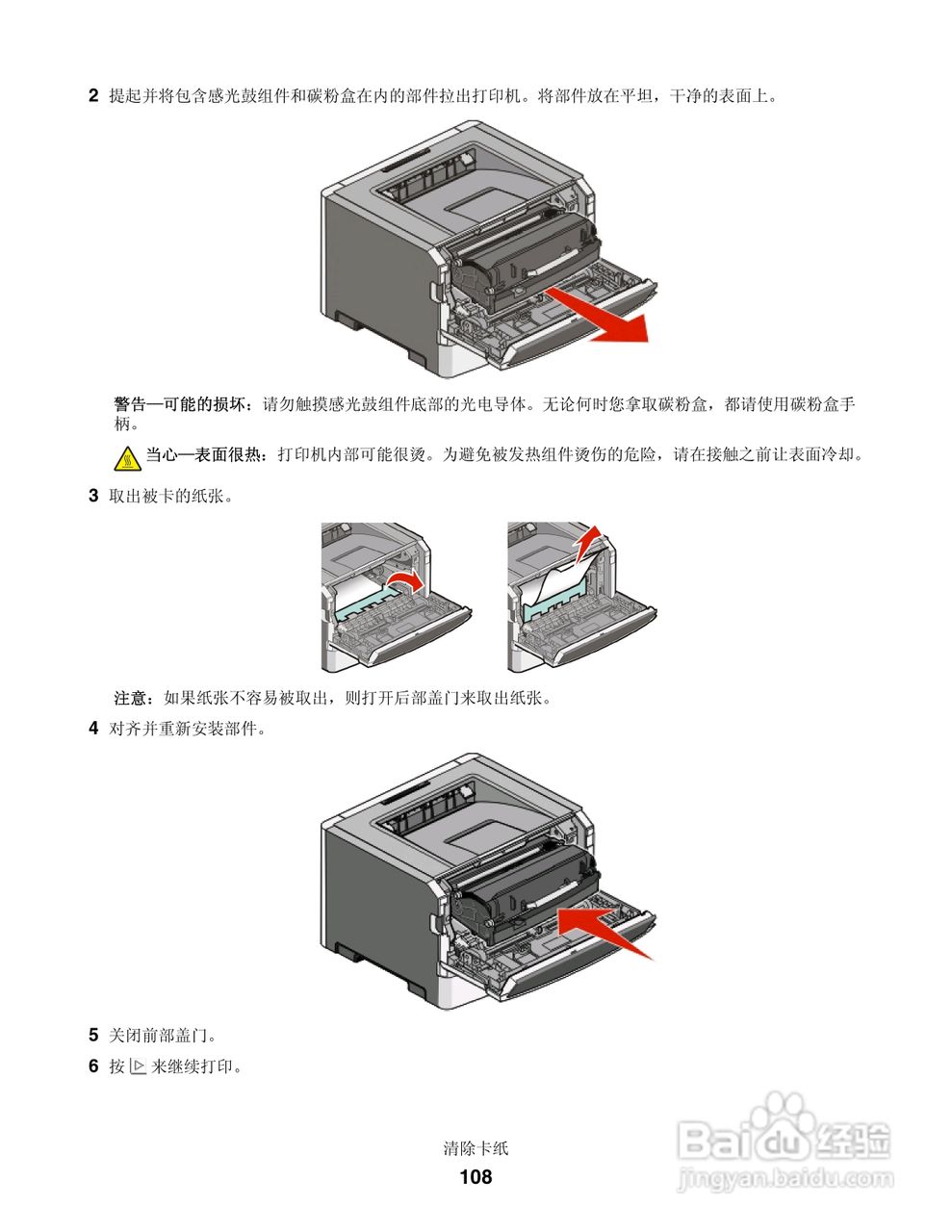 2 提起并将包含感光鼓组件和碳粉盒在内的部件拉出打印机。将部件放在平坦，干净的表面上。

警告—可能的损坏：请勿触摸感光鼓组件底部的光电导体。无论何时您拿取碳粉盒，都请使用碳粉盒手柄。

当心—表面很热：打印机内部可能很烫。为避免被发热组件烫伤的危险，请在接触之前让表面冷却。

3 取出被卡的纸张。

注意：如果纸张不容易被取出，则打开后部盖门来取出纸张。

4 对齐并重新安装部件。

5 关闭前部盖门。

6 按 ▷ 来继续打印。

清除卡纸

108

Baidu经验
jingyan.baidu.com