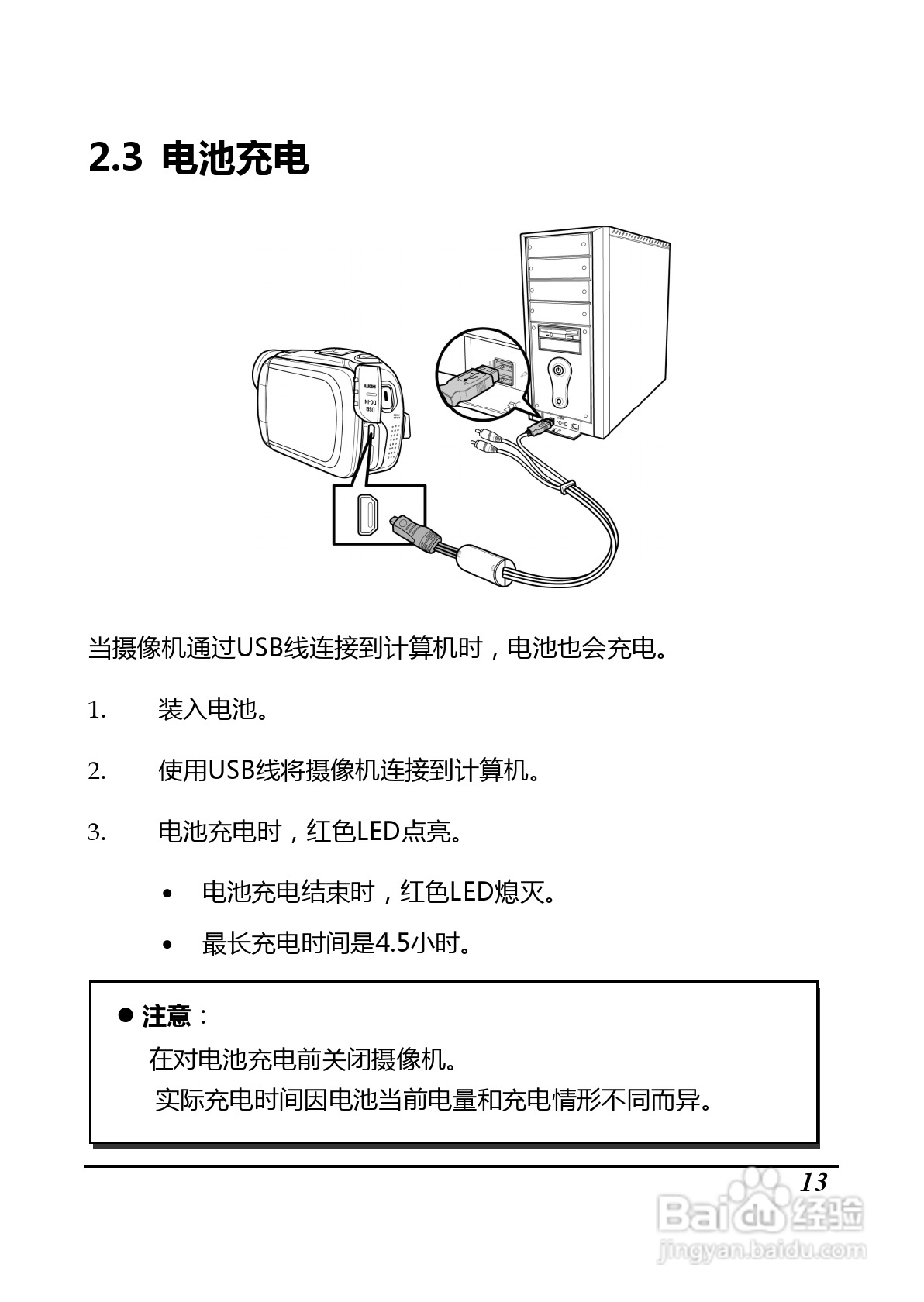 2.3 电池充电

HDMI
DC-IN
USB

当摄像机通过USB线连接到计算机时，电池也会充电。

1. 装入电池。

2. 使用USB线将摄像机连接到计算机。

3. 电池充电时，红色LED点亮。

• 电池充电结束时，红色LED熄灭。

• 最长充电时间是4.5小时。

● 注意：
在对电池充电前关闭摄像机。
实际充电时间因电池当前电量和充电情形不同而异。

13

Baidu经验
jingyan.baidu.com