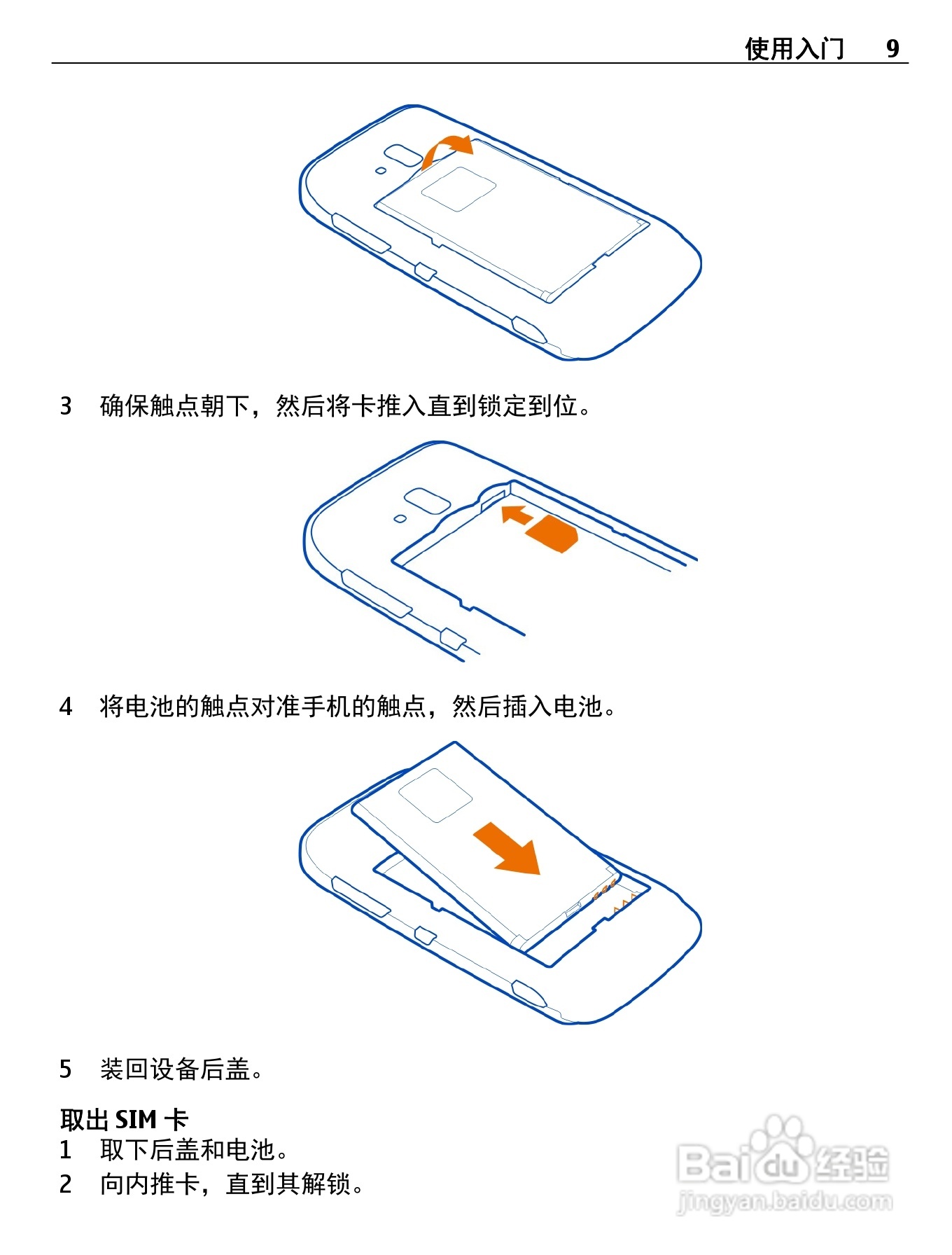 使用入门 9

3 确保触点朝下，然后将卡推入直到锁定到位。

4 将电池的触点对准手机的触点，然后插入电池。

5 装回设备后盖。

取出 SIM 卡
1 取下后盖和电池。
2 向内推卡，直到其解锁。

Baidu经验
jingyan.baidu.com