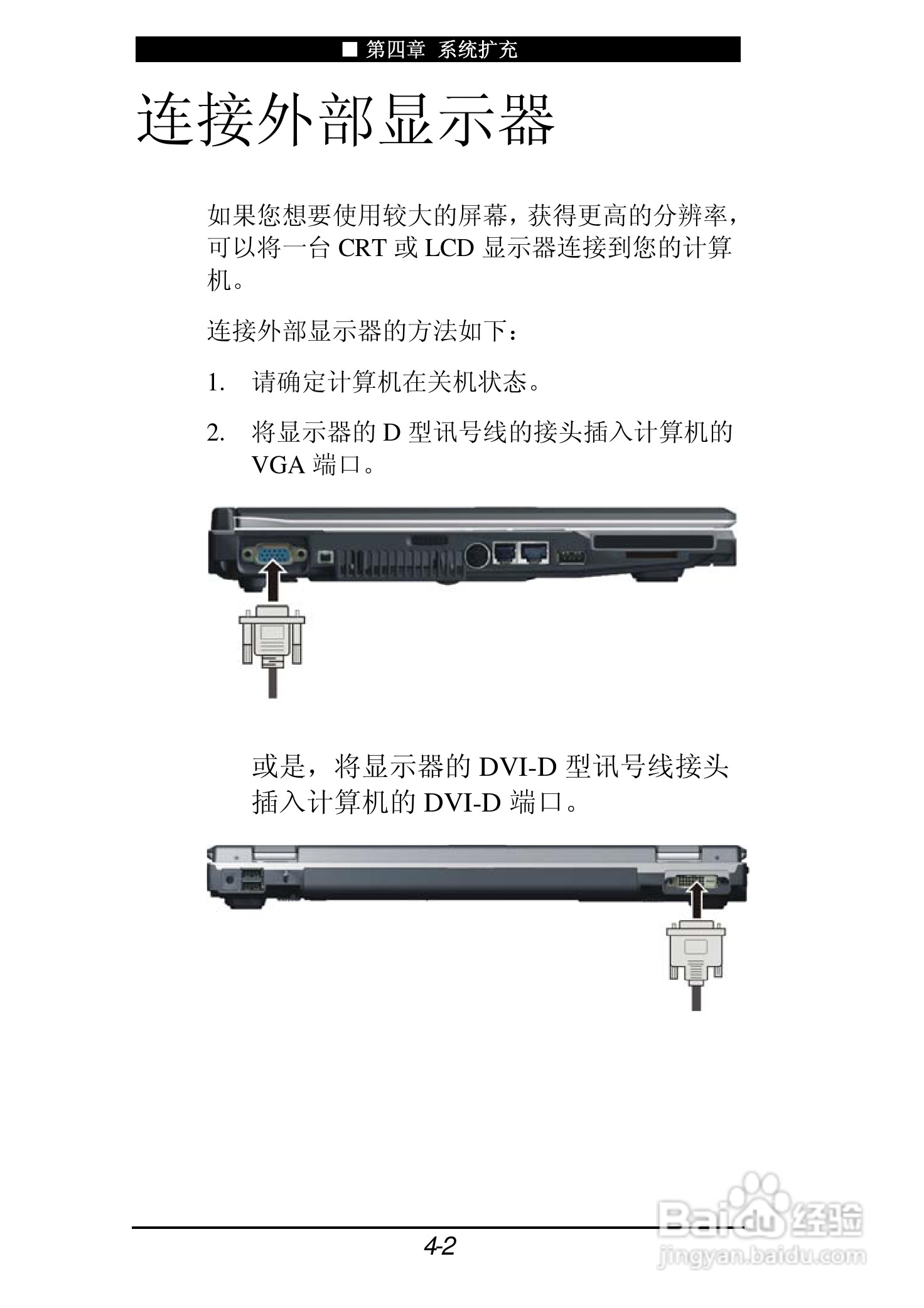 ■ 第四章 系统扩充

连接外部显示器

如果您想要使用较大的屏幕，获得更高的分辨率，可以将一台 CRT 或 LCD 显示器连接到您的计算机。

连接外部显示器的方法如下：

1. 请确定计算机在关机状态。

2. 将显示器的 D 型讯号线的接头插入计算机的 VGA 端口。

或是，将显示器的 DVI-D 型讯号线接头插入计算机的 DVI-D 端口。

4-2

Baidu 经验
jingyan.baidu.com