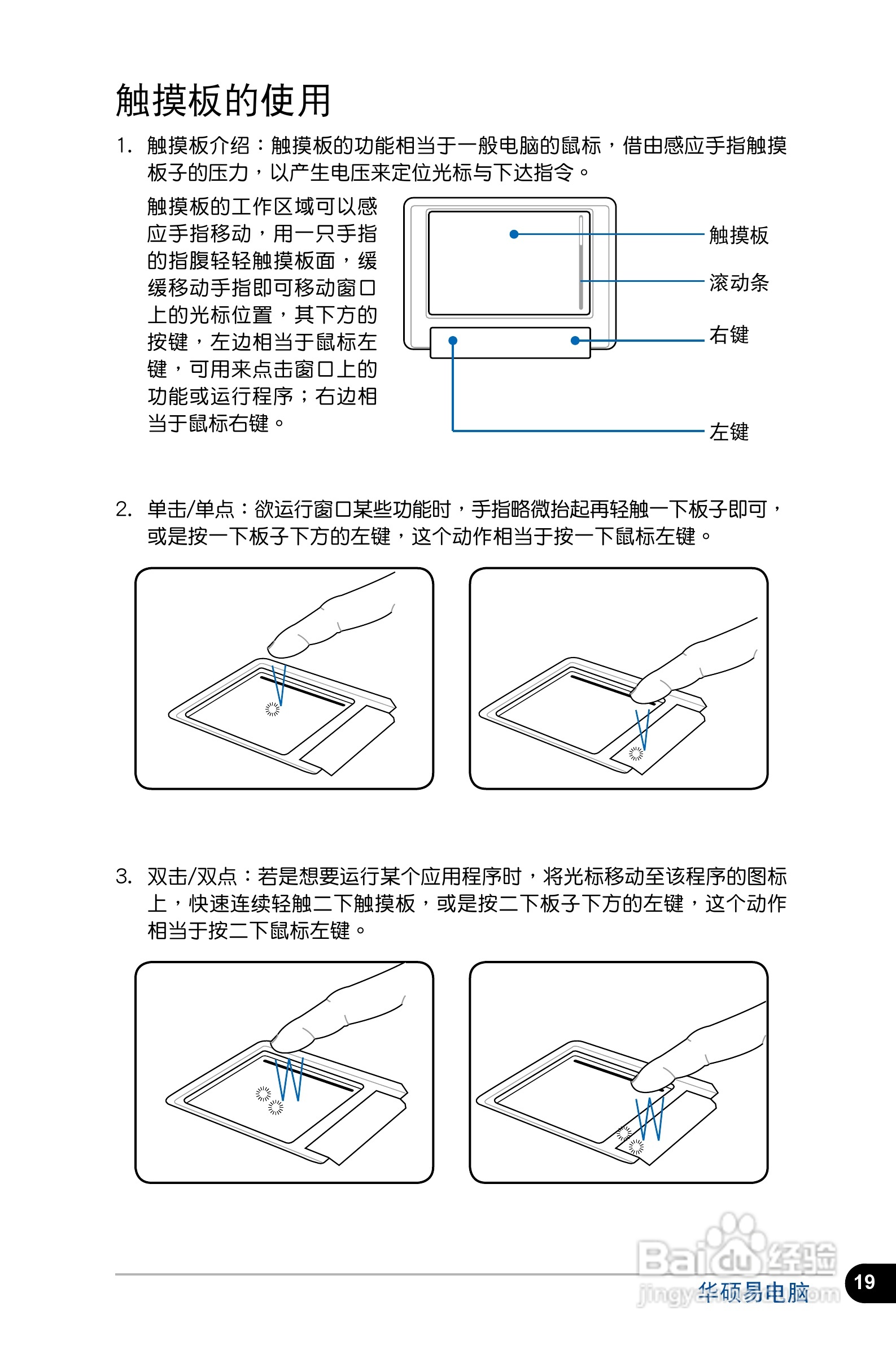 触摸板的使用

1. 触摸板介绍：触摸板的功能相当于一般电脑的鼠标，借由感应手指触摸板子的压力，以产生电压来定位光标与下达指令。

触摸板的工作区域可以感应手指移动，用一只手指的指腹轻轻触摸板面，缓缓移动手指即可移动窗口上的光标位置，其下方的按键，左边相当于鼠标左键，可用来点击窗口上的功能或运行程序；右边相当于鼠标右键。

触摸板
滚动条
右键
左键

2. 单击/单点：欲运行窗口某些功能时，手指略微抬起再轻触一下板子即可，或是按一下板子下方的左键，这个动作相当于按一下鼠标左键。

3. 双击/双点：若是想要运行某个应用程序时，将光标移动至该程序的图标上，快速连续轻触二下触摸板，或是按二下板子下方的左键，这个动作相当于按二下鼠标左键。

Baidu经验
jingyan.baidu.com
华硕易电脑
19