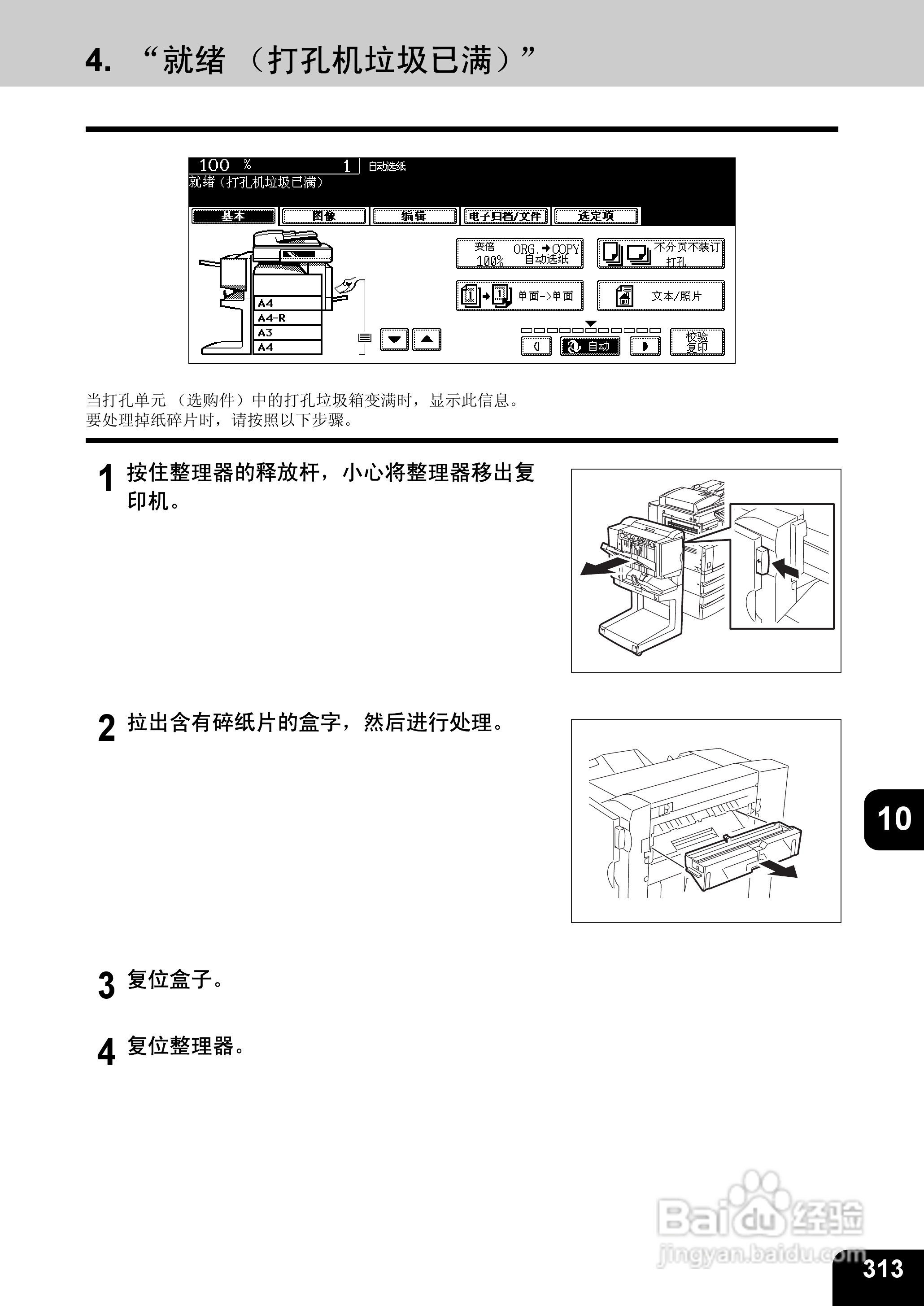 4. “就绪 （打孔机垃圾已满）”

100 % 1 自动选纸
就绪（打孔机垃圾已满）
基本 图像 编辑 电子归档/文件 选定项
A4
A4-R
A3
A4
变倍 100% ORG.→COPY 自动选纸
不分页不装订 打孔
单面->单面
文本/照片
自动
校验复印

当打孔单元 （选购件）中的打孔垃圾箱变满时，显示此信息。
要处理掉纸碎片时，请按照以下步骤。

1 按住整理器的释放杆，小心将整理器移出复印机。

2 拉出含有碎纸片的盒字，然后进行处理。

3 复位盒子。

4 复位整理器。

10

Baidu经验
jingyan.baidu.com

313