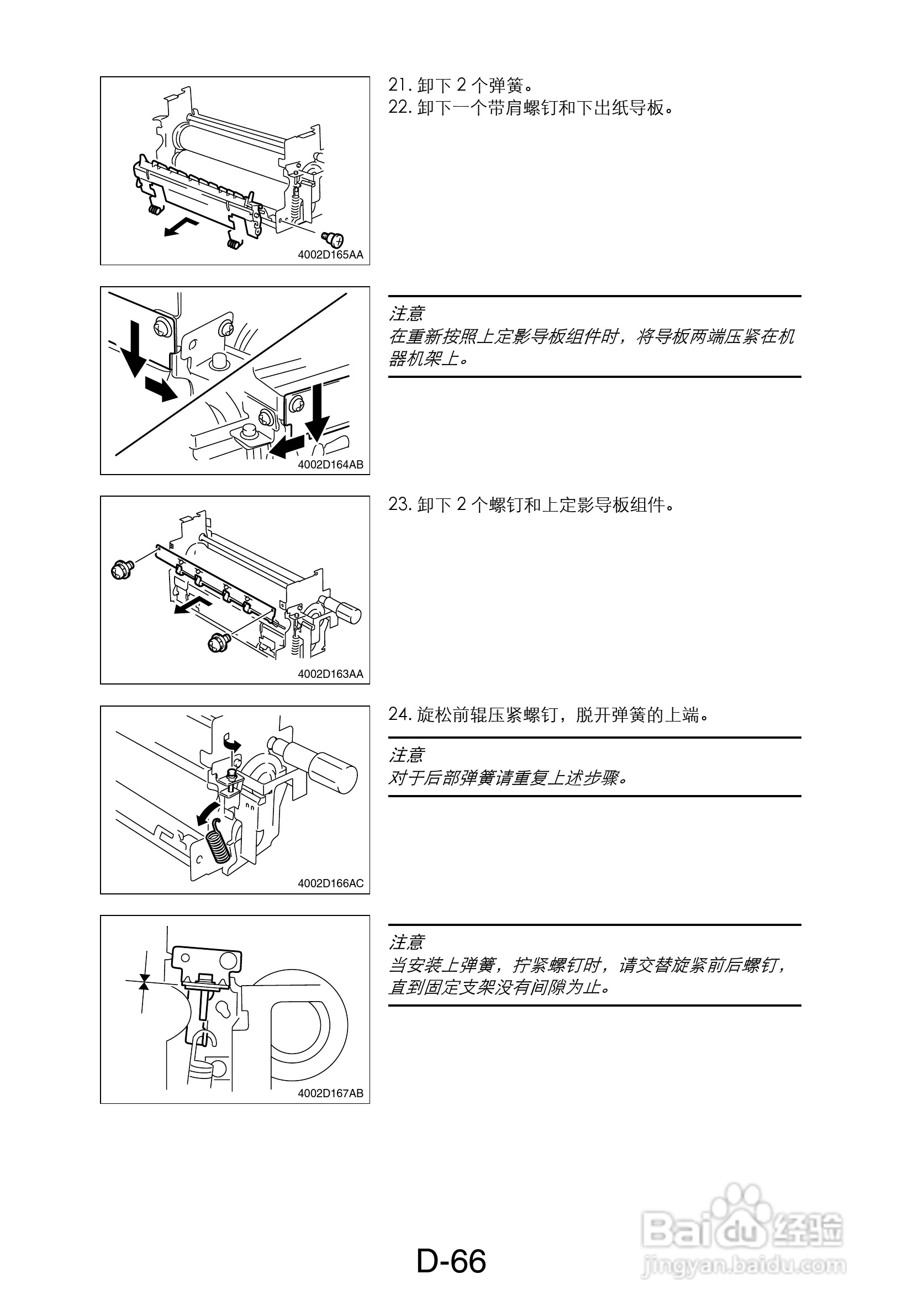 4002D165AA

21. 卸下 2 个弹簧。
22. 卸下一个带肩螺钉和下出纸导板。

4002D164AB

注意
在重新按照上定影导板组件时，将导板两端压紧在机器机架上。

4002D163AA

23. 卸下 2 个螺钉和上定影导板组件。

4002D166AC

24. 旋松前辊压紧螺钉，脱开弹簧的上端。

注意
对于后部弹簧请重复上述步骤。

4002D167AB

注意
当安装上弹簧，拧紧螺钉时，请交替旋紧前后螺钉，直到固定支架没有间隙为止。

D-66

Baidu 经验
jingyan.baidu.com