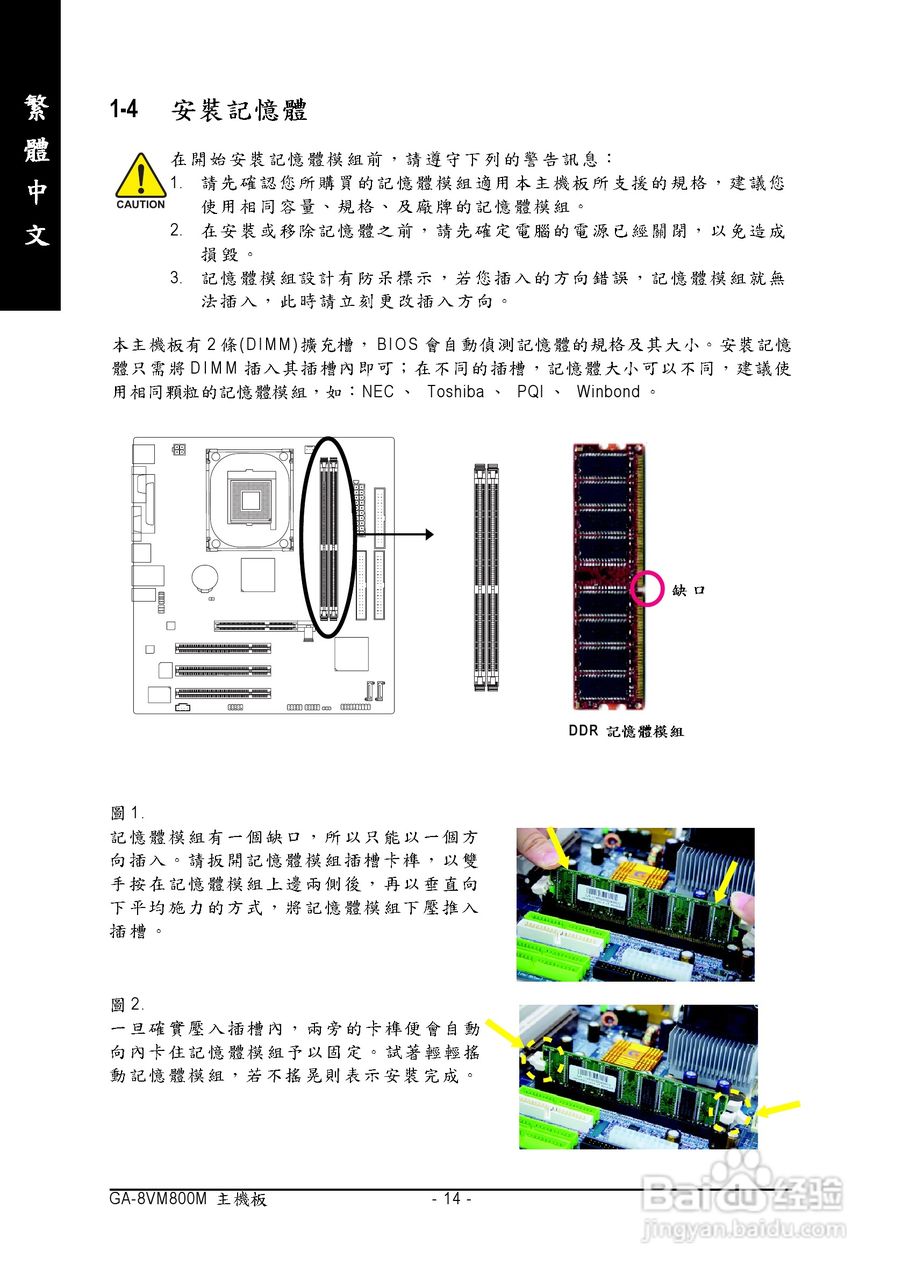 繁體中文

1-4 安裝記憶體

CAUTION

在開始安裝記憶體模組前，請遵守下列的警告訊息：
1. 請先確認您所購買的記憶體模組適用本主機板所支援的規格，建議您使用相同容量、規格、及廠牌的記憶體模組。
2. 在安裝或移除記憶體之前，請先確定電腦的電源已經關閉，以免造成損毀。
3. 記憶體模組設計有防呆標示，若您插入的方向錯誤，記憶體模組就無法插入，此時請立刻更改插入方向。

本主機板有2條(DIMM)擴充槽，BIOS 會自動偵測記憶體的規格及其大小。安裝記憶體只需將DIMM 插入其插槽內即可；在不同的插槽，記憶體大小可以不同，建議使用相同顆粒的記憶體模組，如：NEC 、 Toshiba 、 PQI 、 Winbond 。

缺口

DDR 記憶體模組

圖1.
記憶體模組有一個缺口，所以只能以一個方向插入。請扳開記憶體模組插槽卡榫，以雙手按在記憶體模組上邊兩側後，再以垂直向下平均施力的方式，將記憶體模組下壓推入插槽。

圖2.
一旦確實壓入插槽內，兩旁的卡榫便會自動向內卡住記憶體模組予以固定。試著輕輕搖動記憶體模組，若不搖晃則表示安裝完成。

GA-8VM800M 主機板 - 14 -

Baidu 经验
jingyan.baidu.com