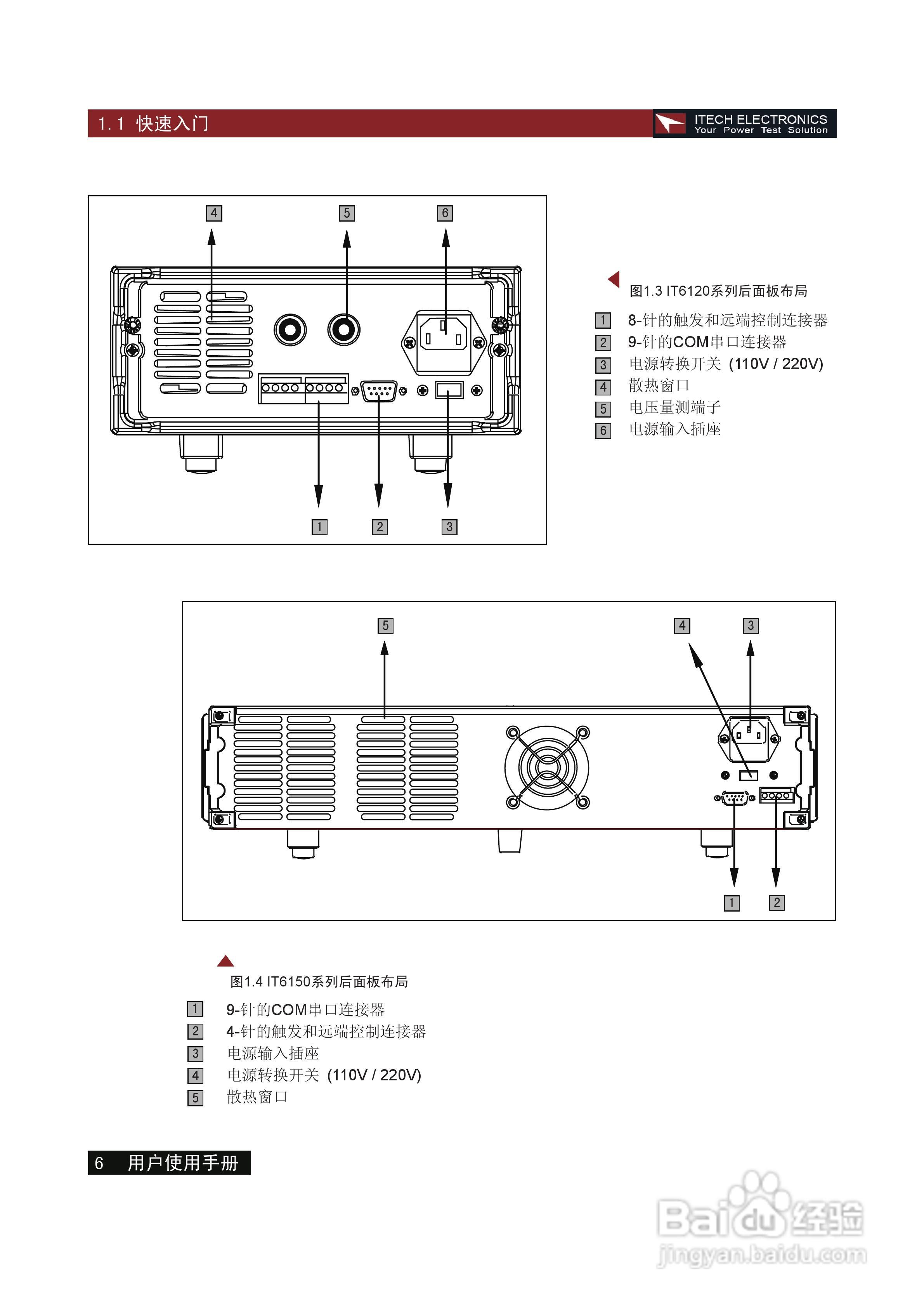 1.1 快速入门

ITECH ELECTRONICS
Your Power Test Solution

4 5 6

1 2 3

图1.3 IT6120系列后面板布局

1 8-针的触发和远端控制连接器
2 9-针的COM串口连接器
3 电源转换开关 (110V / 220V)
4 散热窗口
5 电压量测端子
6 电源输入插座

5 4 3

1 2

图1.4 IT6150系列后面板布局

1 9-针的COM串口连接器
2 4-针的触发和远端控制连接器
3 电源输入插座
4 电源转换开关 (110V / 220V)
5 散热窗口

6 用户使用手册

Baidu经验
jingyan.baidu.com