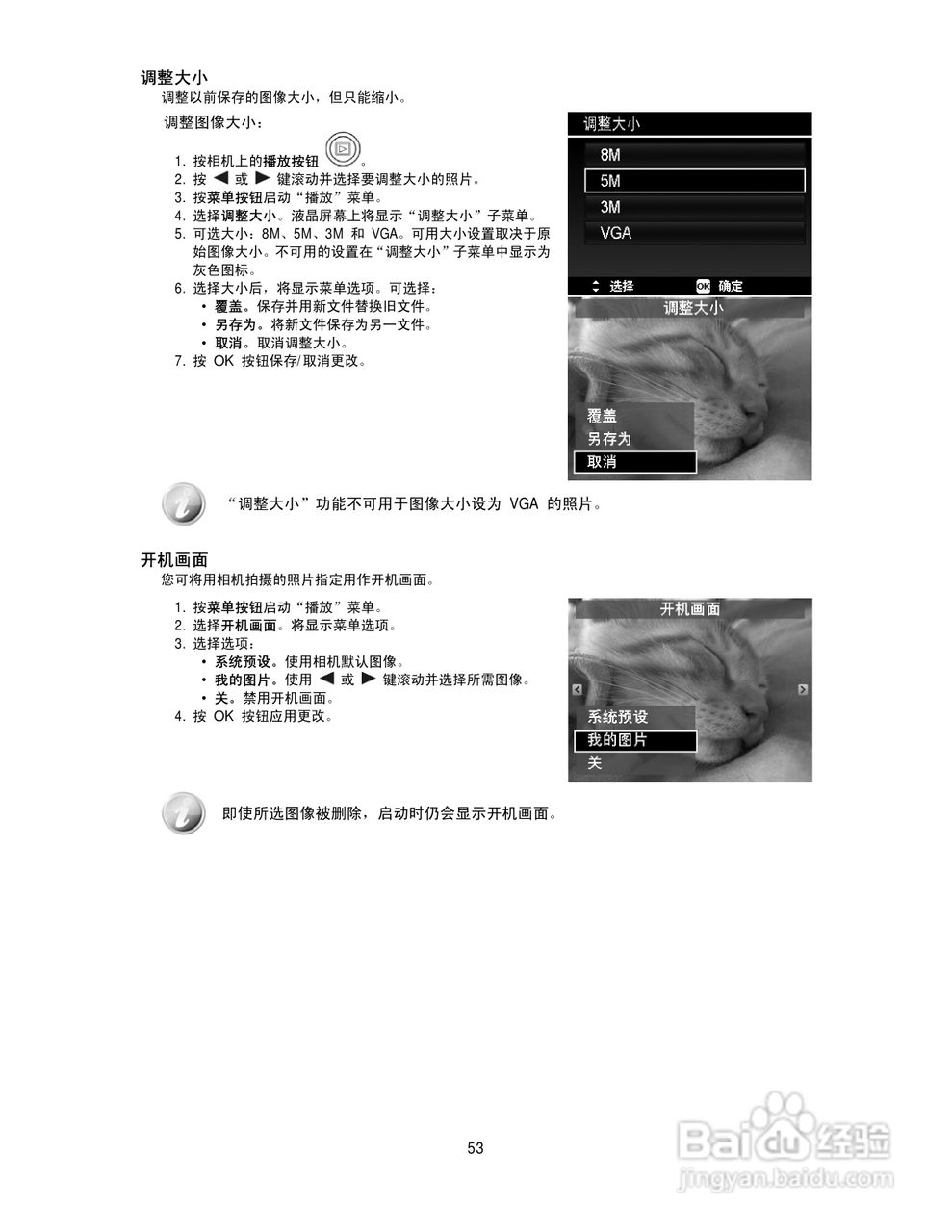 调整大小
调整以前保存的图像大小，但只能缩小。

调整图像大小：

1. 按相机上的播放按钮 。
2. 按 ◀ 或 ▶ 键滚动并选择要调整大小的照片。
3. 按菜单按钮启动“播放”菜单。
4. 选择调整大小。液晶屏幕上将显示“调整大小”子菜单。
5. 可选大小：8M、5M、3M 和 VGA。可用大小设置取决于原始图像大小。不可用的设置在“调整大小”子菜单中显示为灰色图标。
6. 选择大小后，将显示菜单选项。可选择：
• 覆盖。保存并用新文件替换旧文件。
• 另存为。将新文件保存为另一文件。
• 取消。取消调整大小。
7. 按 OK 按钮保存/取消更改。

调整大小
8M
5M
3M
VGA
选择 OK 确定

调整大小
覆盖
另存为
取消

“调整大小”功能不可用于图像大小设为 VGA 的照片。

开机画面
您可将用相机拍摄的照片指定用作开机画面。

1. 按菜单按钮启动“播放”菜单。
2. 选择开机画面。将显示菜单选项。
3. 选择选项：
• 系统预设。使用相机默认图像。
• 我的图片。使用 ◀ 或 ▶ 键滚动并选择所需图像。
• 关。禁用开机画面。
4. 按 OK 按钮应用更改。

开机画面
系统预设
我的图片
关

即使所选图像被删除，启动时仍会显示开机画面。

53

Baidu经验
jingyan.baidu.com